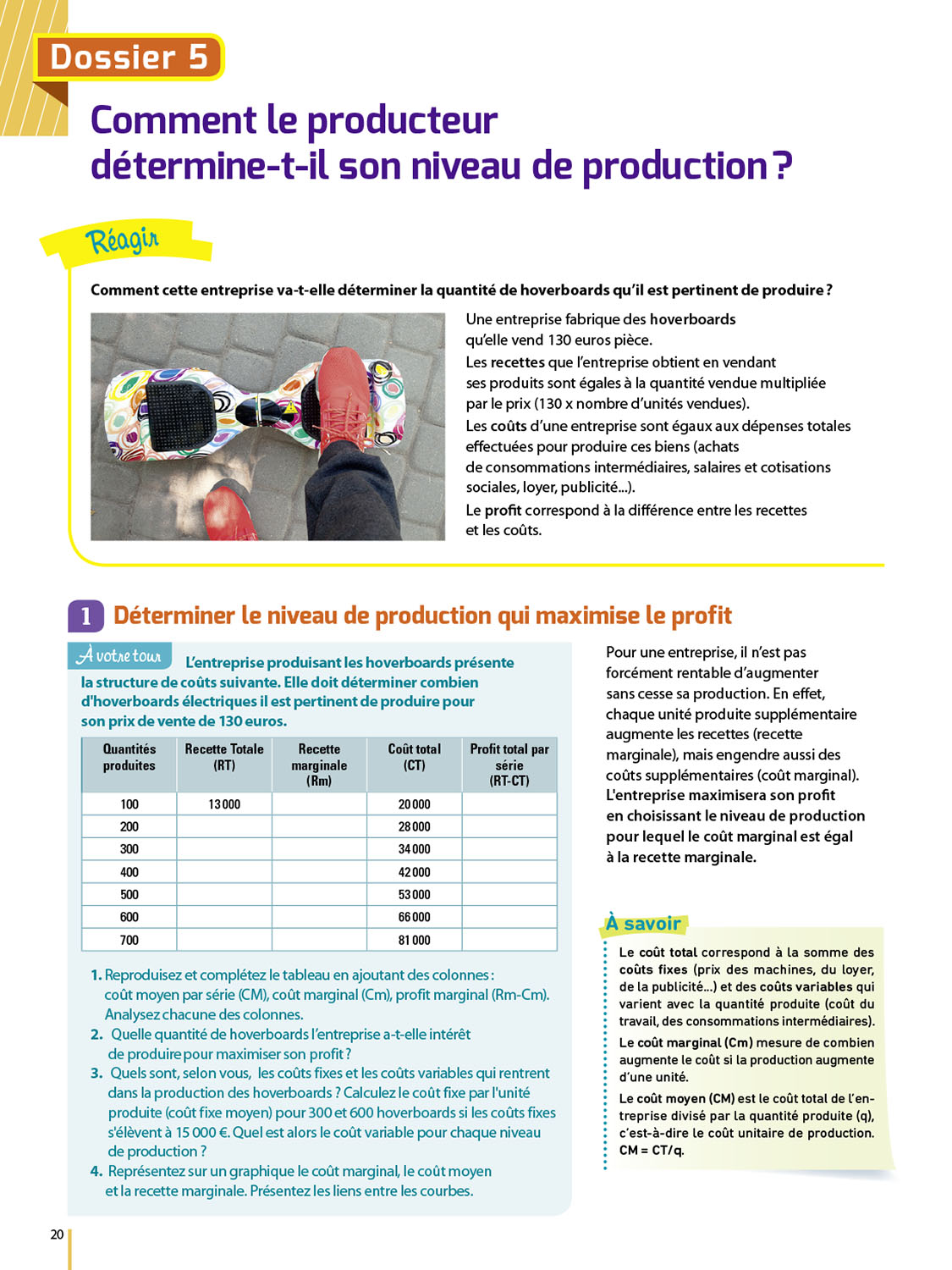 Dossier 5

Comment le producteur détermine-t-il son niveau de production ?

Réagir

Comment cette entreprise va-t-elle déterminer la quantité de hoverboards qu'il est pertinent de produire ?

Une entreprise fabrique des hoverboards qu'elle vend 130 euros pièce.
Les recettes que l'entreprise obtient en vendant ses produits sont égales à la quantité vendue multipliée par le prix (130 x nombre d'unités vendues).
Les coûts d'une entreprise sont égaux aux dépenses totales effectuées pour produire ces biens (achats de consommations intermédiaires, salaires et cotisations sociales, loyer, publicité...).
Le profit correspond à la différence entre les recettes et les coûts.

1 Déterminer le niveau de production qui maximise le profit

À votre tour L'entreprise produisant les hoverboards présente la structure de coûts suivante. Elle doit déterminer combien d'hoverboards électriques il est pertinent de produire pour son prix de vente de 130 euros.

| Quantités produites | Recette Totale (RT) | Recette marginale (Rm) | Coût total (CT) | Profit total par série (RT-CT) |
|---|---|---|---|---|
| 100 | 13 000 | | 20 000 | |
| 200 | | | 28 000 | |
| 300 | | | 34 000 | |
| 400 | | | 42 000 | |
| 500 | | | 53 000 | |
| 600 | | | 66 000 | |
| 700 | | | 81 000 | |

1. Reproduisez et complétez le tableau en ajoutant des colonnes : coût moyen par série (CM), coût marginal (Cm), profit marginal (Rm-Cm). Analysez chacune des colonnes.
2. Quelle quantité de hoverboards l'entreprise a-t-elle intérêt de produire pour maximiser son profit ?
3. Quels sont, selon vous, les coûts fixes et les coûts variables qui rentrent dans la production des hoverboards ? Calculez le coût fixe par l'unité produite (coût fixe moyen) pour 300 et 600 hoverboards si les coûts fixes s'élèvent à 15 000 €. Quel est alors le coût variable pour chaque niveau de production ?
4. Représentez sur un graphique le coût marginal, le coût moyen et la recette marginale. Présentez les liens entre les courbes.

Pour une entreprise, il n'est pas forcément rentable d'augmenter sans cesse sa production. En effet, chaque unité produite supplémentaire augmente les recettes (recette marginale), mais engendre aussi des coûts supplémentaires (coût marginal). L'entreprise maximisera son profit en choisissant le niveau de production pour lequel le coût marginal est égal à la recette marginale.

À savoir
Le coût total correspond à la somme des coûts fixes (prix des machines, du loyer, de la publicité...) et des coûts variables qui varient avec la quantité produite (coût du travail, des consommations intermédiaires).
Le coût marginal (Cm) mesure de combien augmente le coût si la production augmente d'une unité.
Le coût moyen (CM) est le coût total de l'entreprise divisé par la quantité produite (q), c'est-à-dire le coût unitaire de production. CM = CT/q.

20