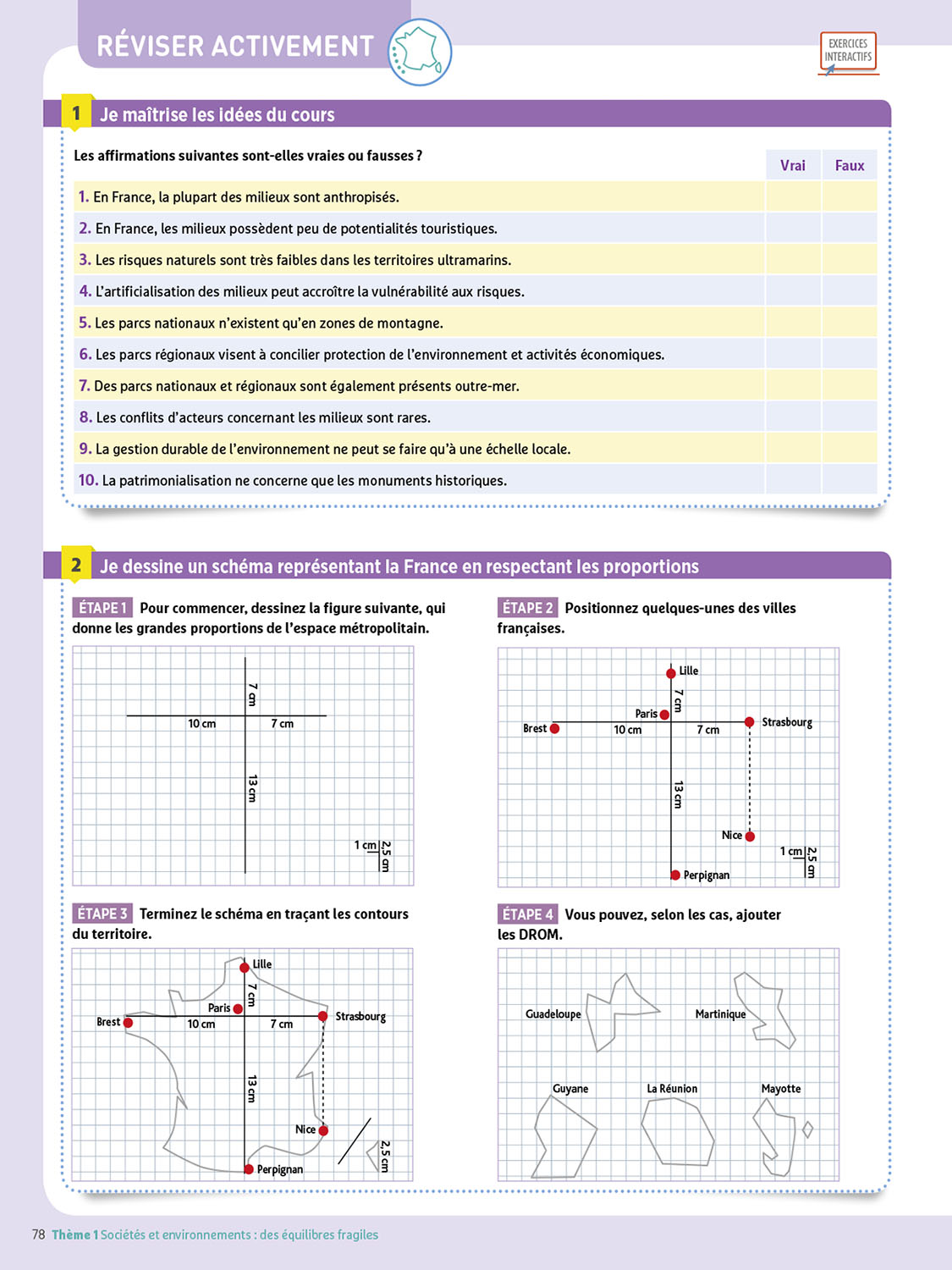 RÉVISER ACTIVEMENT

EXERCICES INTERACTIFS

1 Je maîtrise les idées du cours

Les affirmations suivantes sont-elles vraies ou fausses ?

| | Vrai | Faux |
|---|---|---|
| 1. En France, la plupart des milieux sont anthropisés. | | |
| 2. En France, les milieux possèdent peu de potentialités touristiques. | | |
| 3. Les risques naturels sont très faibles dans les territoires ultramarins. | | |
| 4. L'artificialisation des milieux peut accroître la vulnérabilité aux risques. | | |
| 5. Les parcs nationaux n'existent qu'en zones de montagne. | | |
| 6. Les parcs régionaux visent à concilier protection de l'environnement et activités économiques. | | |
| 7. Des parcs nationaux et régionaux sont également présents outre-mer. | | |
| 8. Les conflits d'acteurs concernant les milieux sont rares. | | |
| 9. La gestion durable de l'environnement ne peut se faire qu'à une échelle locale. | | |
| 10. La patrimonialisation ne concerne que les monuments historiques. | | |

2 Je dessine un schéma représentant la France en respectant les proportions

ÉTAPE 1 Pour commencer, dessinez la figure suivante, qui donne les grandes proportions de l'espace métropolitain.

7 cm
10 cm
7 cm
13 cm
1 cm
2,5 cm

ÉTAPE 2 Positionnez quelques-unes des villes françaises.

Lille
7 cm
Paris
Brest
10 cm
7 cm
Strasbourg
13 cm
Nice
1 cm
2,5 cm
Perpignan

ÉTAPE 3 Terminez le schéma en traçant les contours du territoire.

Lille
7 cm
Paris
Brest
10 cm
7 cm
Strasbourg
13 cm
Nice
2,5 cm
Perpignan

ÉTAPE 4 Vous pouvez, selon les cas, ajouter les DROM.

Guadeloupe
Martinique
Guyane
La Réunion
Mayotte

78 Thème 1 Sociétés et environnements : des équilibres fragiles