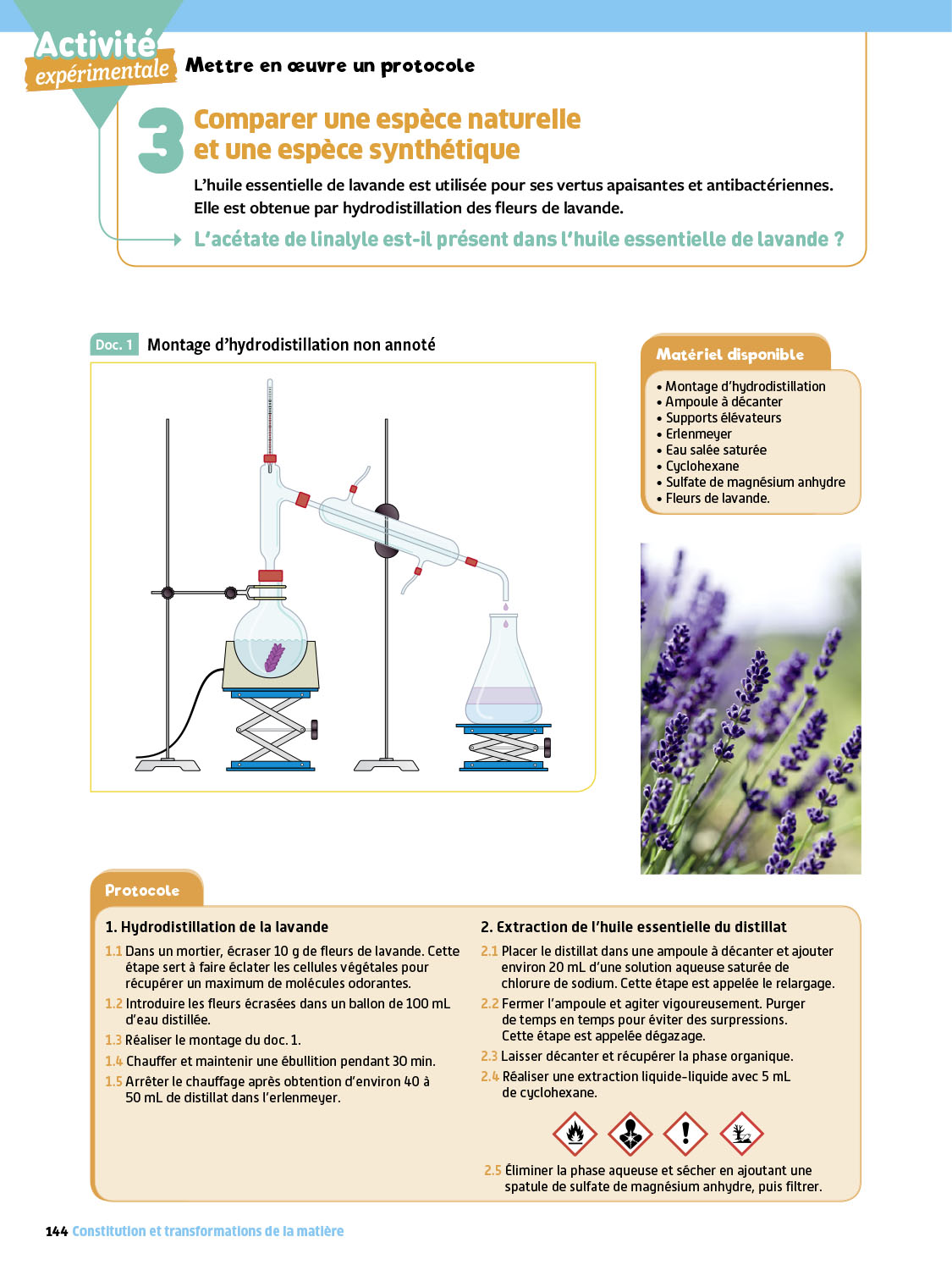 Activité expérimentale

Mettre en œuvre un protocole

3 Comparer une espèce naturelle et une espèce synthétique

L'huile essentielle de lavande est utilisée pour ses vertus apaisantes et antibactériennes. Elle est obtenue par hydrodistillation des fleurs de lavande.

L'acétate de linalyle est-il présent dans l'huile essentielle de lavande ?

Doc. 1 Montage d'hydrodistillation non annoté

Matériel disponible

• Montage d'hydrodistillation
• Ampoule à décanter
• Supports élévateurs
• Erlenmeyer
• Eau salée saturée
• Cyclohexane
• Sulfate de magnésium anhydre
• Fleurs de lavande.

Protocole

1. Hydrodistillation de la lavande

1.1 Dans un mortier, écraser 10 g de fleurs de lavande. Cette étape sert à faire éclater les cellules végétales pour récupérer un maximum de molécules odorantes.

1.2 Introduire les fleurs écrasées dans un ballon de 100 mL d'eau distillée.

1.3 Réaliser le montage du doc. 1.

1.4 Chauffer et maintenir une ébullition pendant 30 min.

1.5 Arrêter le chauffage après obtention d'environ 40 à 50 mL de distillat dans l'erlenmeyer.

2. Extraction de l'huile essentielle du distillat

2.1 Placer le distillat dans une ampoule à décanter et ajouter environ 20 mL d'une solution aqueuse saturée de chlorure de sodium. Cette étape est appelée le relargage.

2.2 Fermer l'ampoule et agiter vigoureusement. Purger de temps en temps pour éviter des surpressions. Cette étape est appelée dégazage.

2.3 Laisser décanter et récupérer la phase organique.

2.4 Réaliser une extraction liquide-liquide avec 5 mL de cyclohexane.

2.5 Éliminer la phase aqueuse et sécher en ajoutant une spatule de sulfate de magnésium anhydre, puis filtrer.

144 Constitution et transformations de la matière