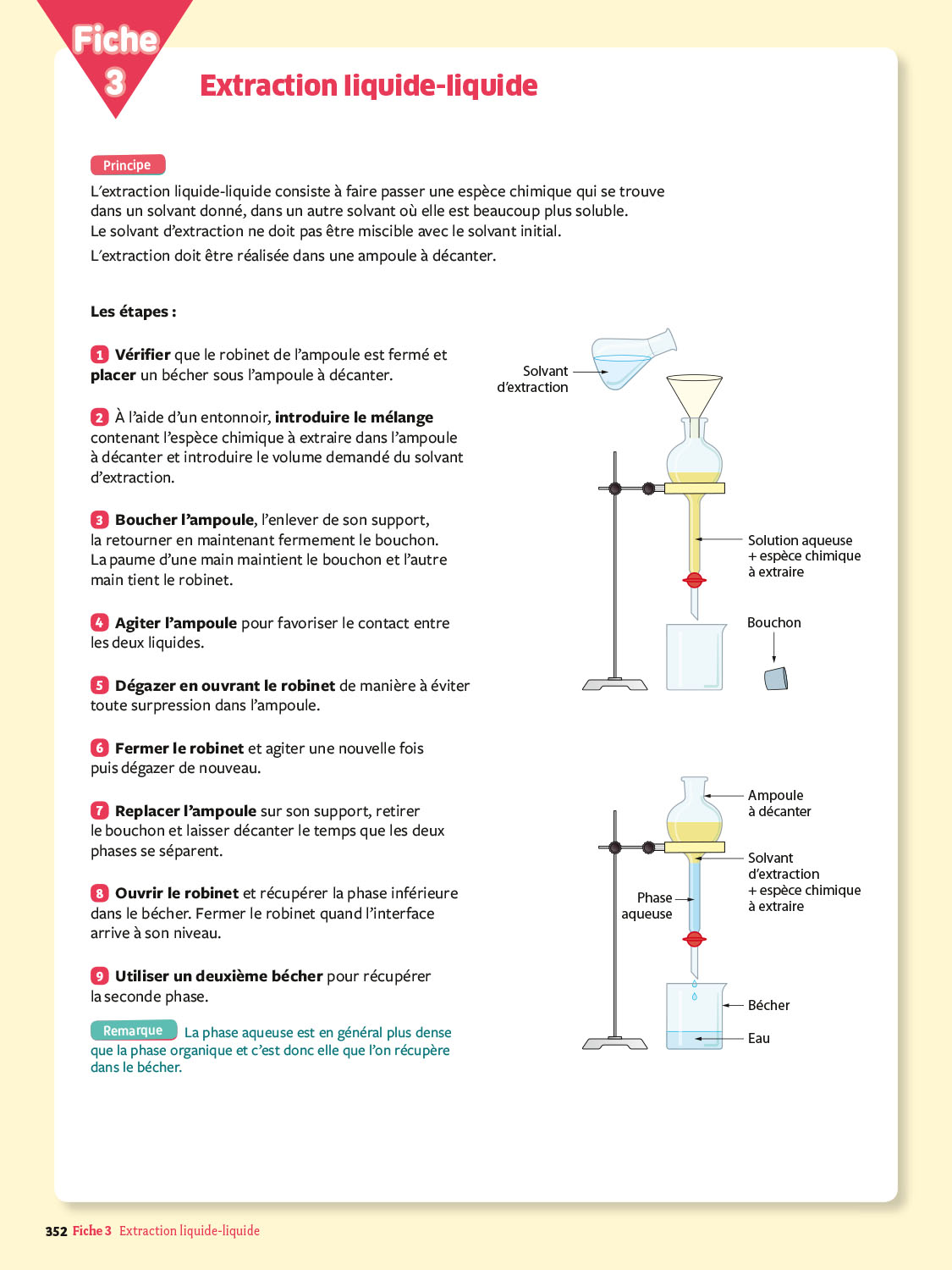 Fiche 3

Extraction liquide-liquide

Principe

L'extraction liquide-liquide consiste à faire passer une espèce chimique qui se trouve dans un solvant donné, dans un autre solvant où elle est beaucoup plus soluble.
Le solvant d'extraction ne doit pas être miscible avec le solvant initial.

L'extraction doit être réalisée dans une ampoule à décanter.

Les étapes :

1 Vérifier que le robinet de l'ampoule est fermé et placer un bécher sous l'ampoule à décanter.

2 À l'aide d'un entonnoir, introduire le mélange contenant l'espèce chimique à extraire dans l'ampoule à décanter et introduire le volume demandé du solvant d'extraction.

3 Boucher l'ampoule, l'enlever de son support, la retourner en maintenant fermement le bouchon. La paume d'une main maintient le bouchon et l'autre main tient le robinet.

4 Agiter l'ampoule pour favoriser le contact entre les deux liquides.

5 Dégazer en ouvrant le robinet de manière à éviter toute surpression dans l'ampoule.

6 Fermer le robinet et agiter une nouvelle fois puis dégazer de nouveau.

7 Replacer l'ampoule sur son support, retirer le bouchon et laisser décanter le temps que les deux phases se séparent.

8 Ouvrir le robinet et récupérer la phase inférieure dans le bécher. Fermer le robinet quand l'interface arrive à son niveau.

9 Utiliser un deuxième bécher pour récupérer la seconde phase.

Remarque La phase aqueuse est en général plus dense que la phase organique et c'est donc elle que l'on récupère dans le bécher.

Solvant d'extraction

Solution aqueuse + espèce chimique à extraire

Bouchon

Ampoule à décanter

Solvant d'extraction + espèce chimique à extraire

Phase aqueuse

Bécher

Eau

352 Fiche 3 Extraction liquide-liquide