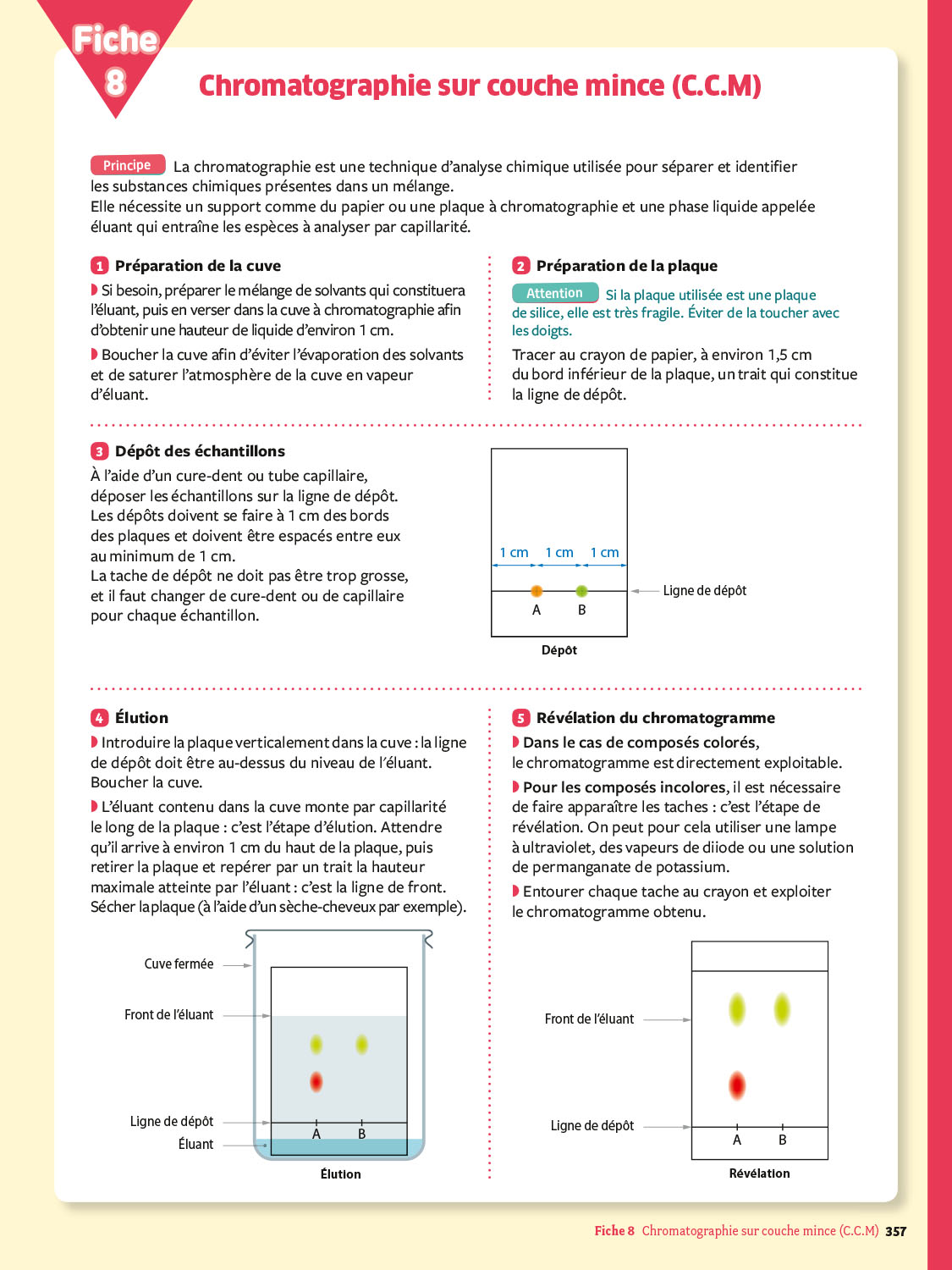 Fiche 8

Chromatographie sur couche mince (C.C.M)

Principe La chromatographie est une technique d'analyse chimique utilisée pour séparer et identifier les substances chimiques présentes dans un mélange.
Elle nécessite un support comme du papier ou une plaque à chromatographie et une phase liquide appelée éluant qui entraîne les espèces à analyser par capillarité.

1 Préparation de la cuve

Si besoin, préparer le mélange de solvants qui constituera l'éluant, puis en verser dans la cuve à chromatographie afin d'obtenir une hauteur de liquide d'environ 1 cm.

Boucher la cuve afin d'éviter l'évaporation des solvants et de saturer l'atmosphère de la cuve en vapeur d'éluant.

2 Préparation de la plaque

Attention Si la plaque utilisée est une plaque de silice, elle est très fragile. Éviter de la toucher avec les doigts.

Tracer au crayon de papier, à environ 1,5 cm du bord inférieur de la plaque, un trait qui constitue la ligne de dépôt.

3 Dépôt des échantillons

À l'aide d'un cure-dent ou tube capillaire, déposer les échantillons sur la ligne de dépôt. Les dépôts doivent se faire à 1 cm des bords des plaques et doivent être espacés entre eux au minimum de 1 cm.
La tache de dépôt ne doit pas être trop grosse, et il faut changer de cure-dent ou de capillaire pour chaque échantillon.

1 cm 1 cm 1 cm
Ligne de dépôt
A B
Dépôt

4 Élution

Introduire la plaque verticalement dans la cuve : la ligne de dépôt doit être au-dessus du niveau de l'éluant. Boucher la cuve.

L'éluant contenu dans la cuve monte par capillarité le long de la plaque : c'est l'étape d'élution. Attendre qu'il arrive à environ 1 cm du haut de la plaque, puis retirer la plaque et repérer par un trait la hauteur maximale atteinte par l'éluant : c'est la ligne de front. Sécher la plaque (à l'aide d'un sèche-cheveux par exemple).

Cuve fermée
Front de l'éluant
Ligne de dépôt
Éluant
A B
Élution

5 Révélation du chromatogramme

Dans le cas de composés colorés, le chromatogramme est directement exploitable.

Pour les composés incolores, il est nécessaire de faire apparaître les taches : c'est l'étape de révélation. On peut pour cela utiliser une lampe à ultraviolet, des vapeurs de diiode ou une solution de permanganate de potassium.

Entourer chaque tache au crayon et exploiter le chromatogramme obtenu.

Front de l'éluant
Ligne de dépôt
A B
Révélation

Fiche 8 Chromatographie sur couche mince (C.C.M) 357