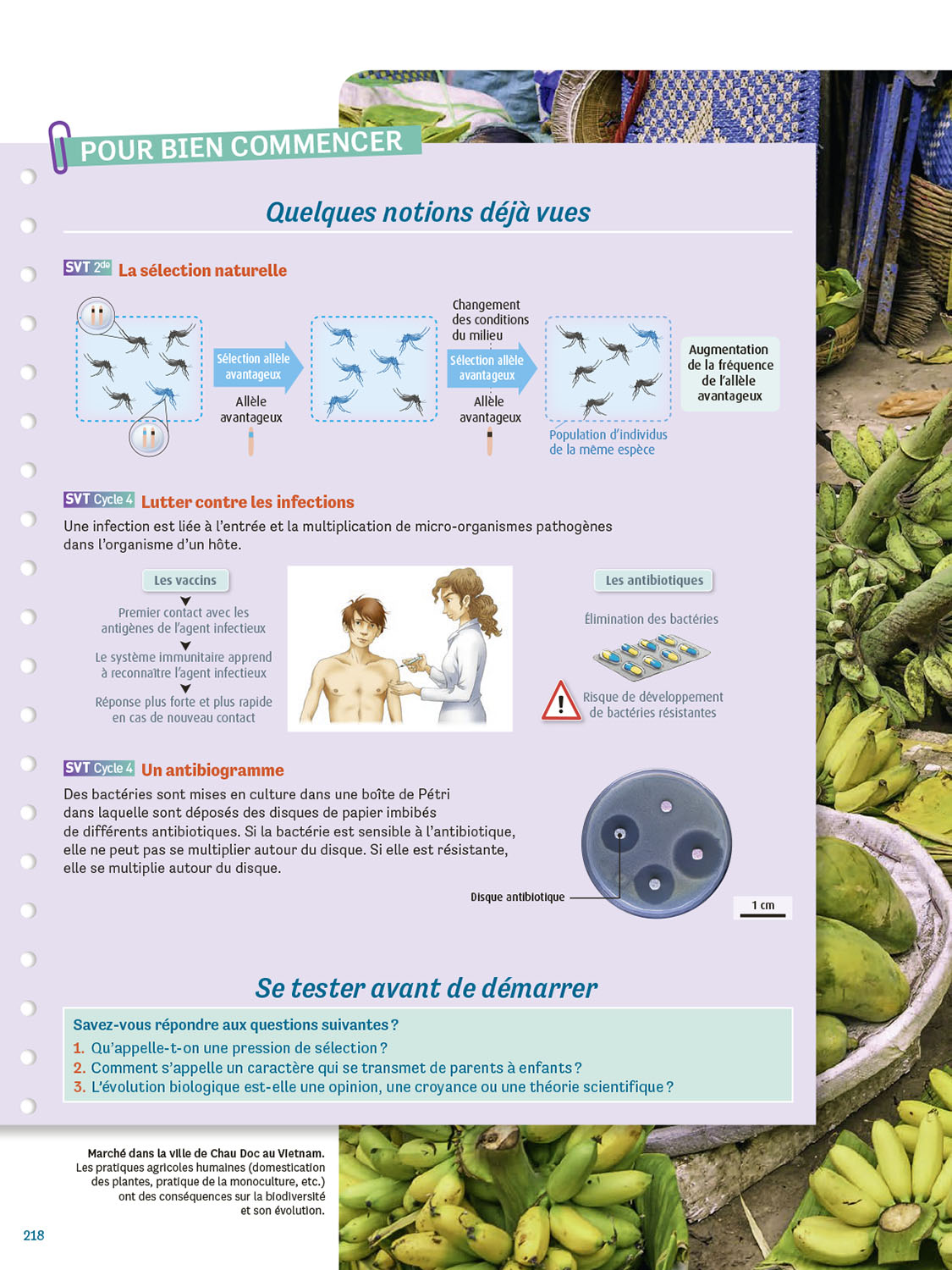 POUR BIEN COMMENCER

Quelques notions déjà vues

SVT 2de La sélection naturelle

Sélection allèle avantageux

Allèle avantageux

Changement des conditions du milieu

Sélection allèle avantageux

Allèle avantageux

Population d'individus de la même espèce

Augmentation de la fréquence de l'allèle avantageux

SVT Cycle 4 Lutter contre les infections

Une infection est liée à l'entrée et la multiplication de micro-organismes pathogènes dans l'organisme d'un hôte.

Les vaccins

Premier contact avec les antigènes de l'agent infectieux

Le système immunitaire apprend à reconnaître l'agent infectieux

Réponse plus forte et plus rapide en cas de nouveau contact

Les antibiotiques

Élimination des bactéries

Risque de développement de bactéries résistantes

SVT Cycle 4 Un antibiogramme

Des bactéries sont mises en culture dans une boîte de Pétri dans laquelle sont déposés des disques de papier imbibés de différents antibiotiques. Si la bactérie est sensible à l'antibiotique, elle ne peut pas se multiplier autour du disque. Si elle est résistante, elle se multiplie autour du disque.

Disque antibiotique

1 cm

Se tester avant de démarrer

Savez-vous répondre aux questions suivantes ?
1. Qu'appelle-t-on une pression de sélection ?
2. Comment s'appelle un caractère qui se transmet de parents à enfants ?
3. L'évolution biologique est-elle une opinion, une croyance ou une théorie scientifique ?

Marché dans la ville de Chau Doc au Vietnam.
Les pratiques agricoles humaines (domestication des plantes, pratique de la monoculture, etc.) ont des conséquences sur la biodiversité et son évolution.

218