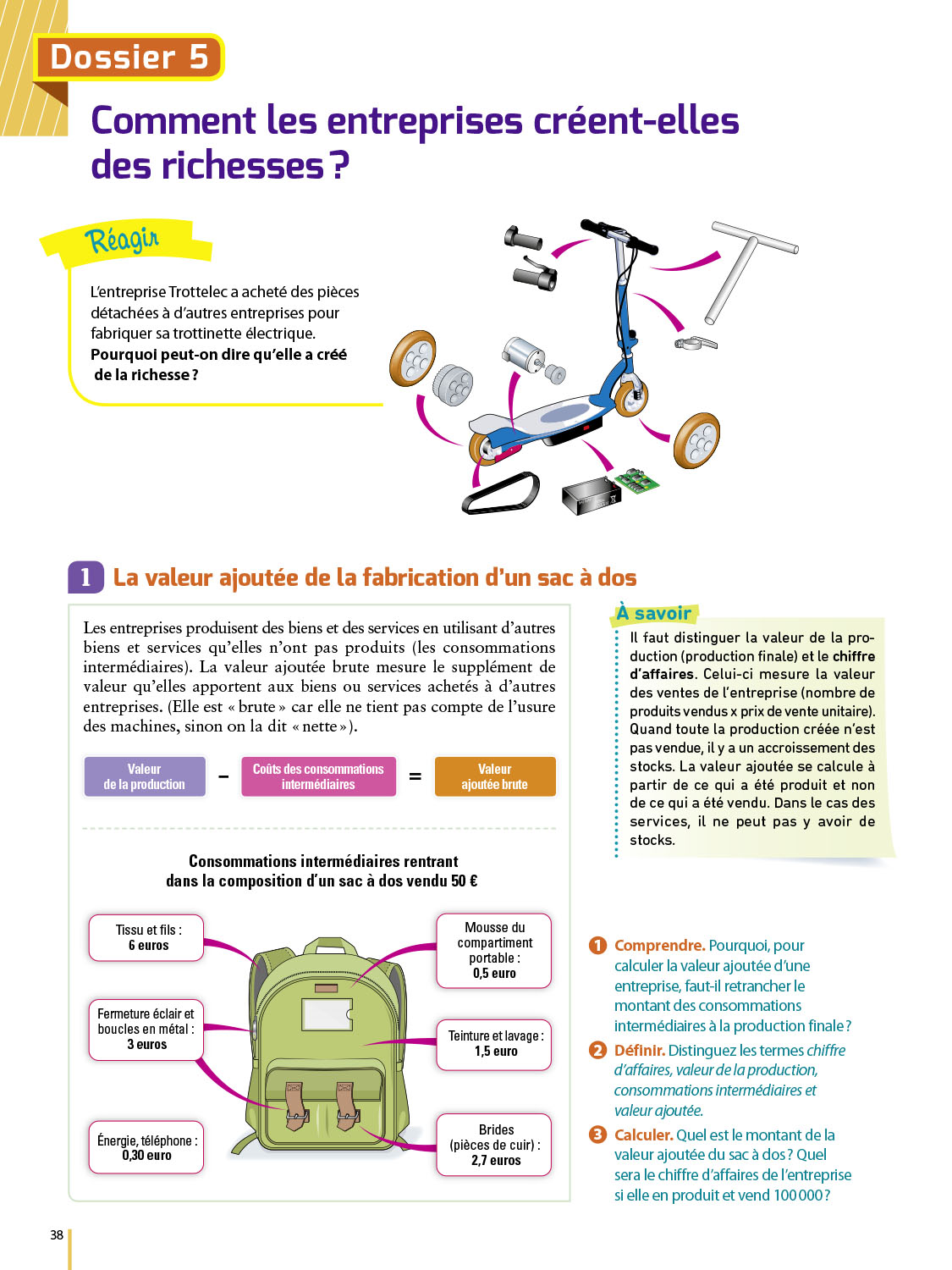 Dossier 5

Comment les entreprises créent-elles des richesses ?

Réagir

L'entreprise Trottelec a acheté des pièces détachées à d'autres entreprises pour fabriquer sa trottinette électrique.
Pourquoi peut-on dire qu'elle a créé de la richesse ?

1 La valeur ajoutée de la fabrication d'un sac à dos

Les entreprises produisent des biens et des services en utilisant d'autres biens et services qu'elles n'ont pas produits (les consommations intermédiaires). La valeur ajoutée brute mesure le supplément de valeur qu'elles apportent aux biens ou services achetés à d'autres entreprises. (Elle est « brute » car elle ne tient pas compte de l'usure des machines, sinon on la dit « nette »).

Valeur de la production − Coûts des consommations intermédiaires = Valeur ajoutée brute

Consommations intermédiaires rentrant dans la composition d'un sac à dos vendu 50 €

Tissu et fils : 6 euros

Fermeture éclair et boucles en métal : 3 euros

Énergie, téléphone : 0,30 euro

Mousse du compartiment portable : 0,5 euro

Teinture et lavage : 1,5 euro

Brides (pièces de cuir) : 2,7 euros

À savoir

Il faut distinguer la valeur de la production (production finale) et le chiffre d'affaires. Celui-ci mesure la valeur des ventes de l'entreprise (nombre de produits vendus x prix de vente unitaire). Quand toute la production créée n'est pas vendue, il y a un accroissement des stocks. La valeur ajoutée se calcule à partir de ce qui a été produit et non de ce qui a été vendu. Dans le cas des services, il ne peut pas y avoir de stocks.

1 Comprendre. Pourquoi, pour calculer la valeur ajoutée d'une entreprise, faut-il retrancher le montant des consommations intermédiaires à la production finale ?

2 Définir. Distinguez les termes chiffre d'affaires, valeur de la production, consommations intermédiaires et valeur ajoutée.

3 Calculer. Quel est le montant de la valeur ajoutée du sac à dos ? Quel sera le chiffre d'affaires de l'entreprise si elle en produit et vend 100 000 ?

38