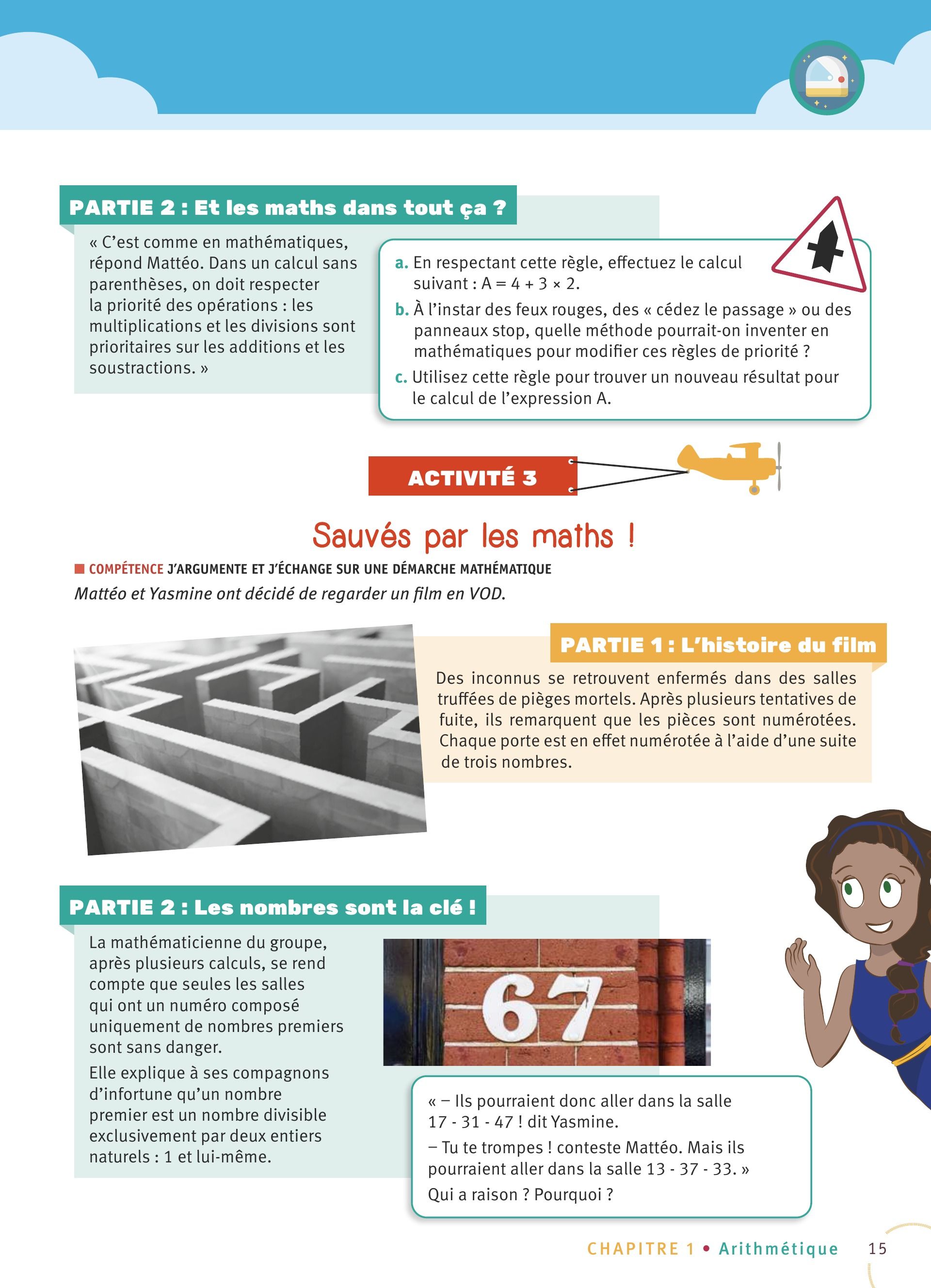 PARTIE 2 : Et les maths dans tout ça ?

« C'est comme en mathématiques, répond Mattéo. Dans un calcul sans parenthèses, on doit respecter la priorité des opérations : les multiplications et les divisions sont prioritaires sur les additions et les soustractions. »

a. En respectant cette règle, effectuez le calcul suivant : $A = 4 + 3 \times 2$.

b. À l'instar des feux rouges, des « cédez le passage » ou des panneaux stop, quelle méthode pourrait-on inventer en mathématiques pour modifier ces règles de priorité ?

c. Utilisez cette règle pour trouver un nouveau résultat pour le calcul de l'expression A.

ACTIVITÉ 3

Sauvés par les maths !

COMPÉTENCE J'ARGUMENTE ET J'ÉCHANGE SUR UNE DÉMARCHE MATHÉMATIQUE

Mattéo et Yasmine ont décidé de regarder un film en VOD.

PARTIE 1 : L'histoire du film

Des inconnus se retrouvent enfermés dans des salles truffées de pièges mortels. Après plusieurs tentatives de fuite, ils remarquent que les pièces sont numérotées. Chaque porte est en effet numérotée à l'aide d'une suite de trois nombres.

PARTIE 2 : Les nombres sont la clé !

La mathématicienne du groupe, après plusieurs calculs, se rend compte que seules les salles qui ont un numéro composé uniquement de nombres premiers sont sans danger.

Elle explique à ses compagnons d'infortune qu'un nombre premier est un nombre divisible exclusivement par deux entiers naturels : 1 et lui-même.

67

« – Ils pourraient donc aller dans la salle 17 - 31 - 47 ! dit Yasmine.
– Tu te trompes ! conteste Mattéo. Mais ils pourraient aller dans la salle 13 - 37 - 33. »
Qui a raison ? Pourquoi ?

CHAPITRE 1 • Arithmétique 15