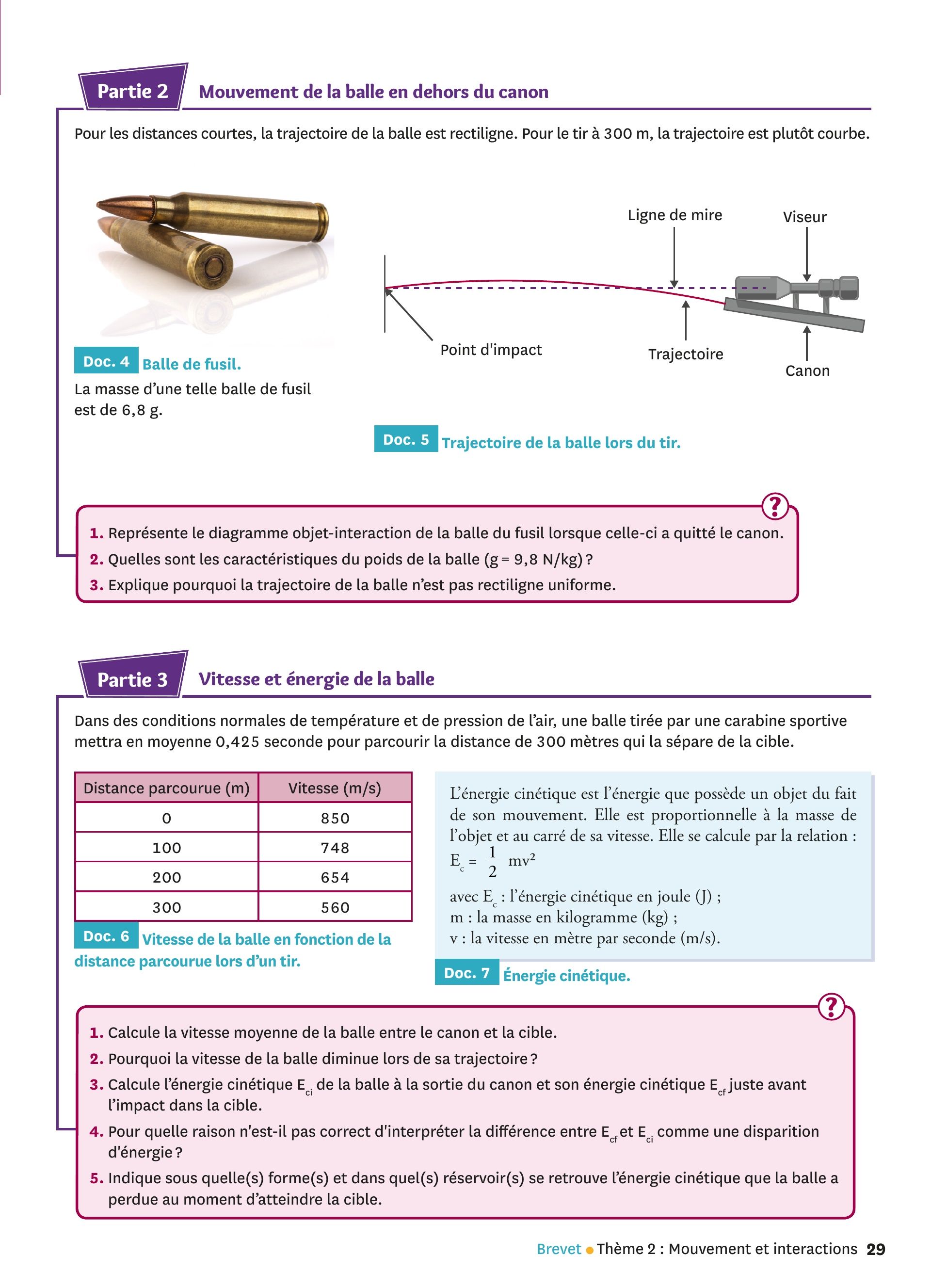 Partie 2 Mouvement de la balle en dehors du canon

Pour les distances courtes, la trajectoire de la balle est rectiligne. Pour le tir à 300 m, la trajectoire est plutôt courbe.

Doc. 4 Balle de fusil.
La masse d'une telle balle de fusil est de 6,8 g.

Ligne de mire
Viseur
Point d'impact
Trajectoire
Canon

Doc. 5 Trajectoire de la balle lors du tir.

?
1. Représente le diagramme objet-interaction de la balle du fusil lorsque celle-ci a quitté le canon.
2. Quelles sont les caractéristiques du poids de la balle (g = 9,8 N/kg) ?
3. Explique pourquoi la trajectoire de la balle n'est pas rectiligne uniforme.

Partie 3 Vitesse et énergie de la balle

Dans des conditions normales de température et de pression de l'air, une balle tirée par une carabine sportive mettra en moyenne 0,425 seconde pour parcourir la distance de 300 mètres qui la sépare de la cible.

| Distance parcourue (m) | Vitesse (m/s) |
|---|---|
| 0 | 850 |
| 100 | 748 |
| 200 | 654 |
| 300 | 560 |

Doc. 6 Vitesse de la balle en fonction de la distance parcourue lors d'un tir.

L'énergie cinétique est l'énergie que possède un objet du fait de son mouvement. Elle est proportionnelle à la masse de l'objet et au carré de sa vitesse. Elle se calcule par la relation :
$E_c = \frac{1}{2} mv^2$
avec $E_c$ : l'énergie cinétique en joule (J) ;
m : la masse en kilogramme (kg) ;
v : la vitesse en mètre par seconde (m/s).

Doc. 7 Énergie cinétique.

?
1. Calcule la vitesse moyenne de la balle entre le canon et la cible.
2. Pourquoi la vitesse de la balle diminue lors de sa trajectoire ?
3. Calcule l'énergie cinétique $E_{ci}$ de la balle à la sortie du canon et son énergie cinétique $E_{cf}$ juste avant l'impact dans la cible.
4. Pour quelle raison n'est-il pas correct d'interpréter la différence entre $E_{cf}$ et $E_{ci}$ comme une disparition d'énergie ?
5. Indique sous quelle(s) forme(s) et dans quel(s) réservoir(s) se retrouve l'énergie cinétique que la balle a perdue au moment d'atteindre la cible.

Brevet • Thème 2 : Mouvement et interactions 29