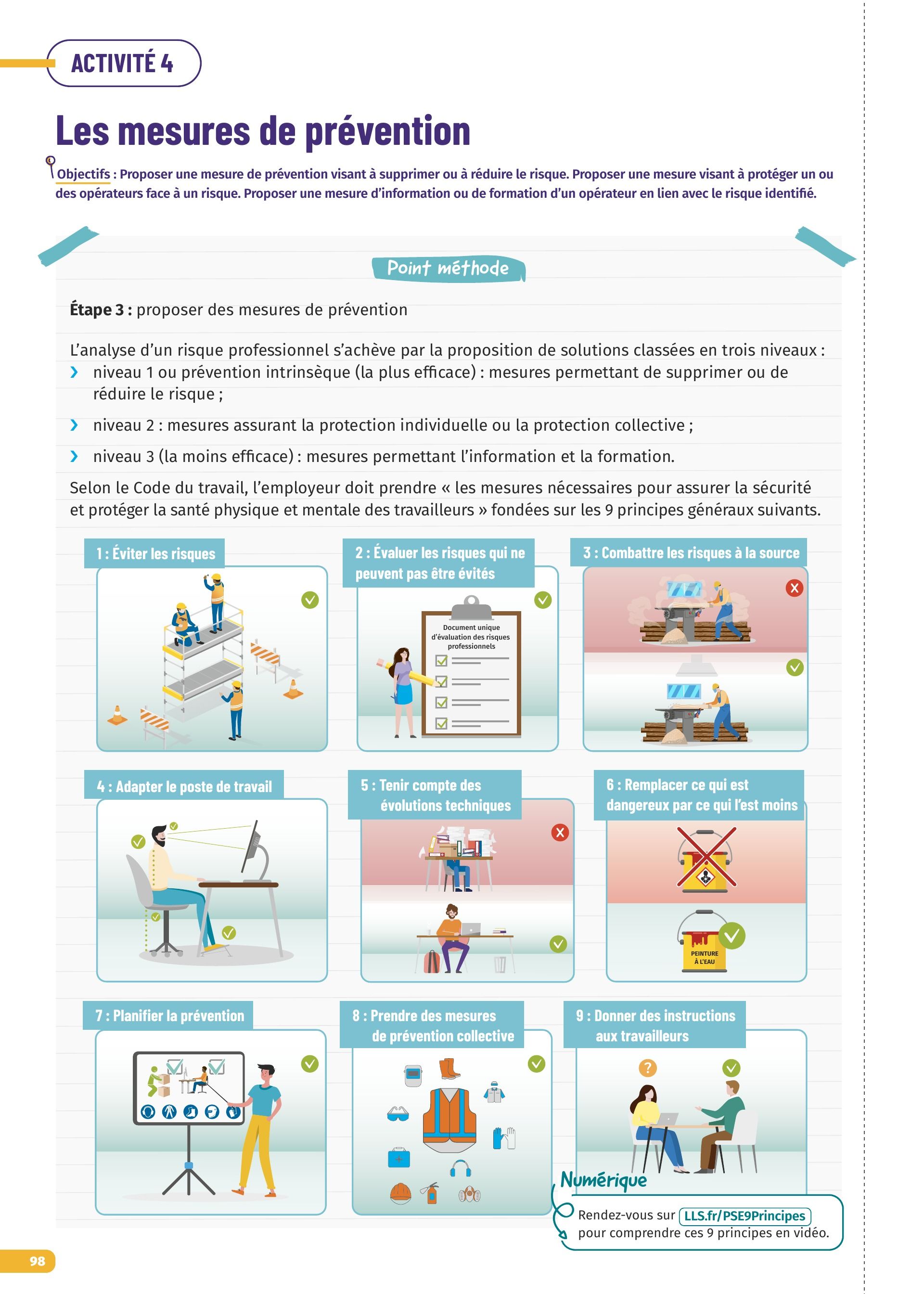 ACTIVITÉ 4

Les mesures de prévention

Objectifs : Proposer une mesure de prévention visant à supprimer ou à réduire le risque. Proposer une mesure visant à protéger un ou des opérateurs face à un risque. Proposer une mesure d'information ou de formation d'un opérateur en lien avec le risque identifié.

Point méthode

Étape 3 : proposer des mesures de prévention

L'analyse d'un risque professionnel s'achève par la proposition de solutions classées en trois niveaux :
› niveau 1 ou prévention intrinsèque (la plus efficace) : mesures permettant de supprimer ou de réduire le risque ;
› niveau 2 : mesures assurant la protection individuelle ou la protection collective ;
› niveau 3 (la moins efficace) : mesures permettant l'information et la formation.

Selon le Code du travail, l'employeur doit prendre « les mesures nécessaires pour assurer la sécurité et protéger la santé physique et mentale des travailleurs » fondées sur les 9 principes généraux suivants.

1 : Éviter les risques

2 : Évaluer les risques qui ne peuvent pas être évités

Document unique d'évaluation des risques professionnels

3 : Combattre les risques à la source

4 : Adapter le poste de travail

5 : Tenir compte des évolutions techniques

6 : Remplacer ce qui est dangereux par ce qui l'est moins

PEINTURE À L'EAU

7 : Planifier la prévention

8 : Prendre des mesures de prévention collective

9 : Donner des instructions aux travailleurs

Numérique
Rendez-vous sur LLS.fr/PSE9Principes pour comprendre ces 9 principes en vidéo.

98