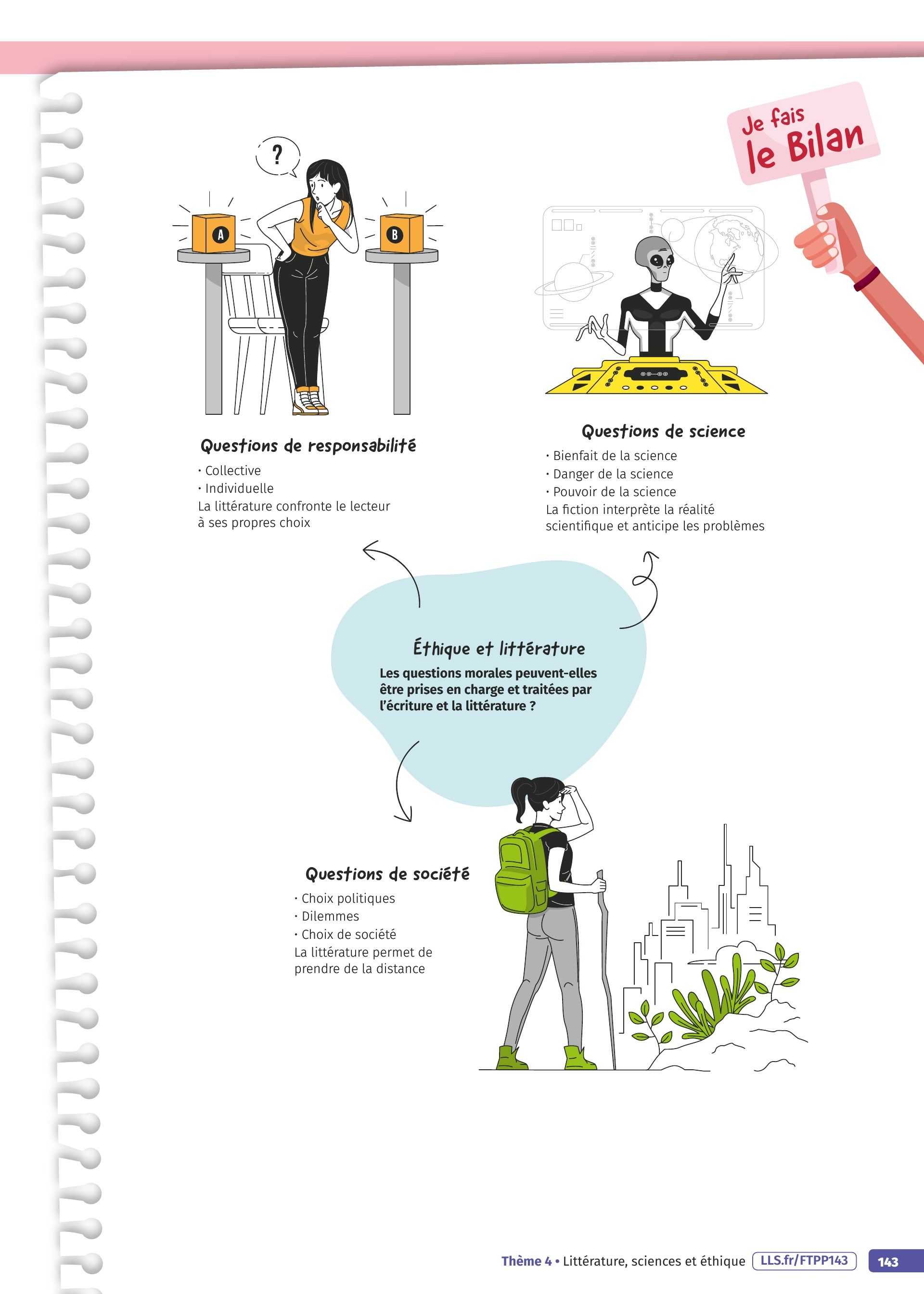 Je fais
le Bilan

?

A

B

Questions de responsabilité

· Collective
· Individuelle
La littérature confronte le lecteur à ses propres choix

Questions de science

· Bienfait de la science
· Danger de la science
· Pouvoir de la science
La fiction interprète la réalité scientifique et anticipe les problèmes

Éthique et littérature

Les questions morales peuvent-elles être prises en charge et traitées par l'écriture et la littérature ?

Questions de société

· Choix politiques
· Dilemmes
· Choix de société
La littérature permet de prendre de la distance

Thème 4 • Littérature, sciences et éthique LLS.fr/FTPP143 143