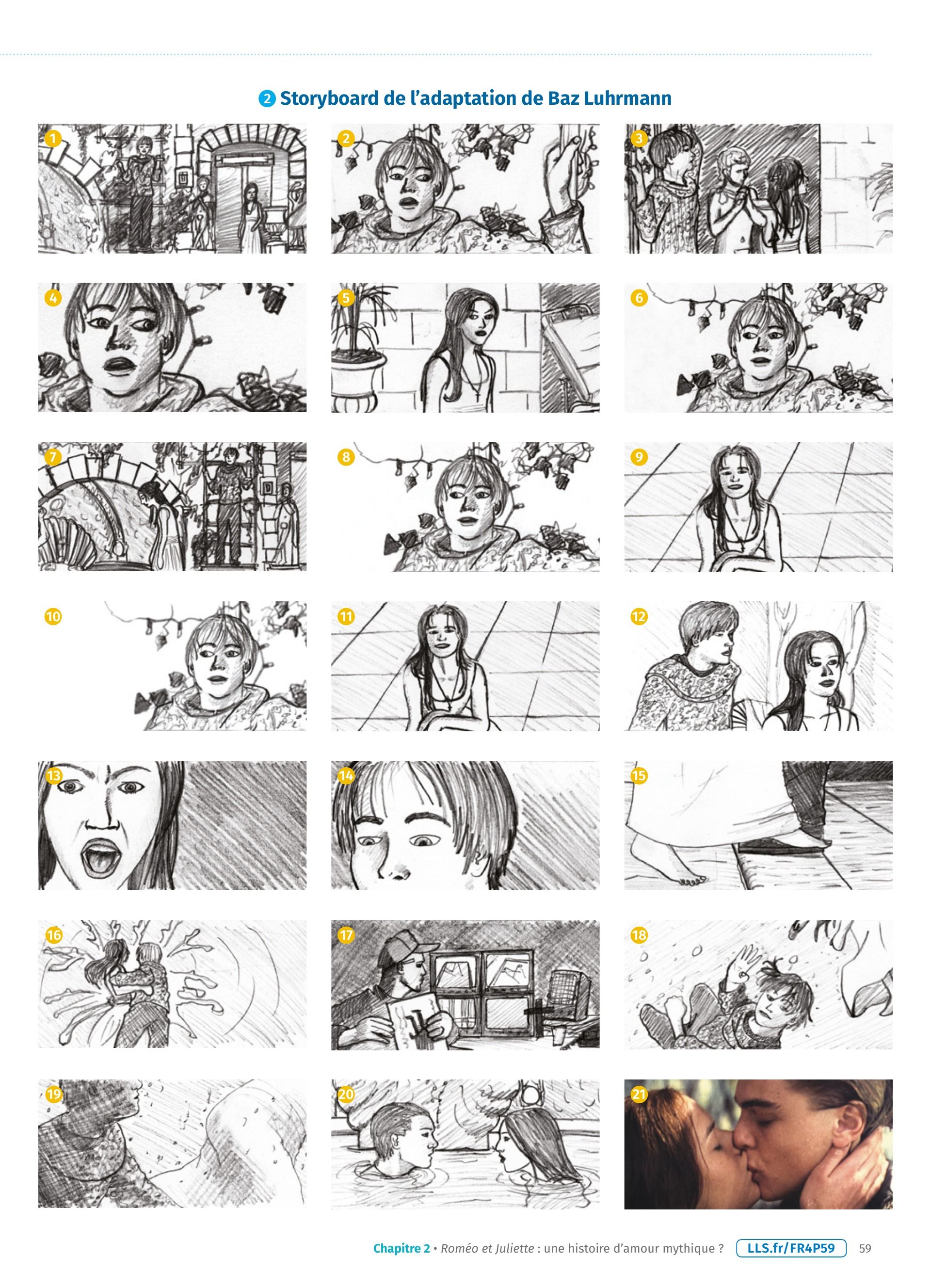 2 Storyboard de l'adaptation de Baz Luhrmann

1

2

3

4

5

6

7

8

9

10

11

12

13

14

15

16

17

18

19

20

21

Chapitre 2 • Roméo et Juliette : une histoire d'amour mythique ? LLS.fr/FR4P59 59