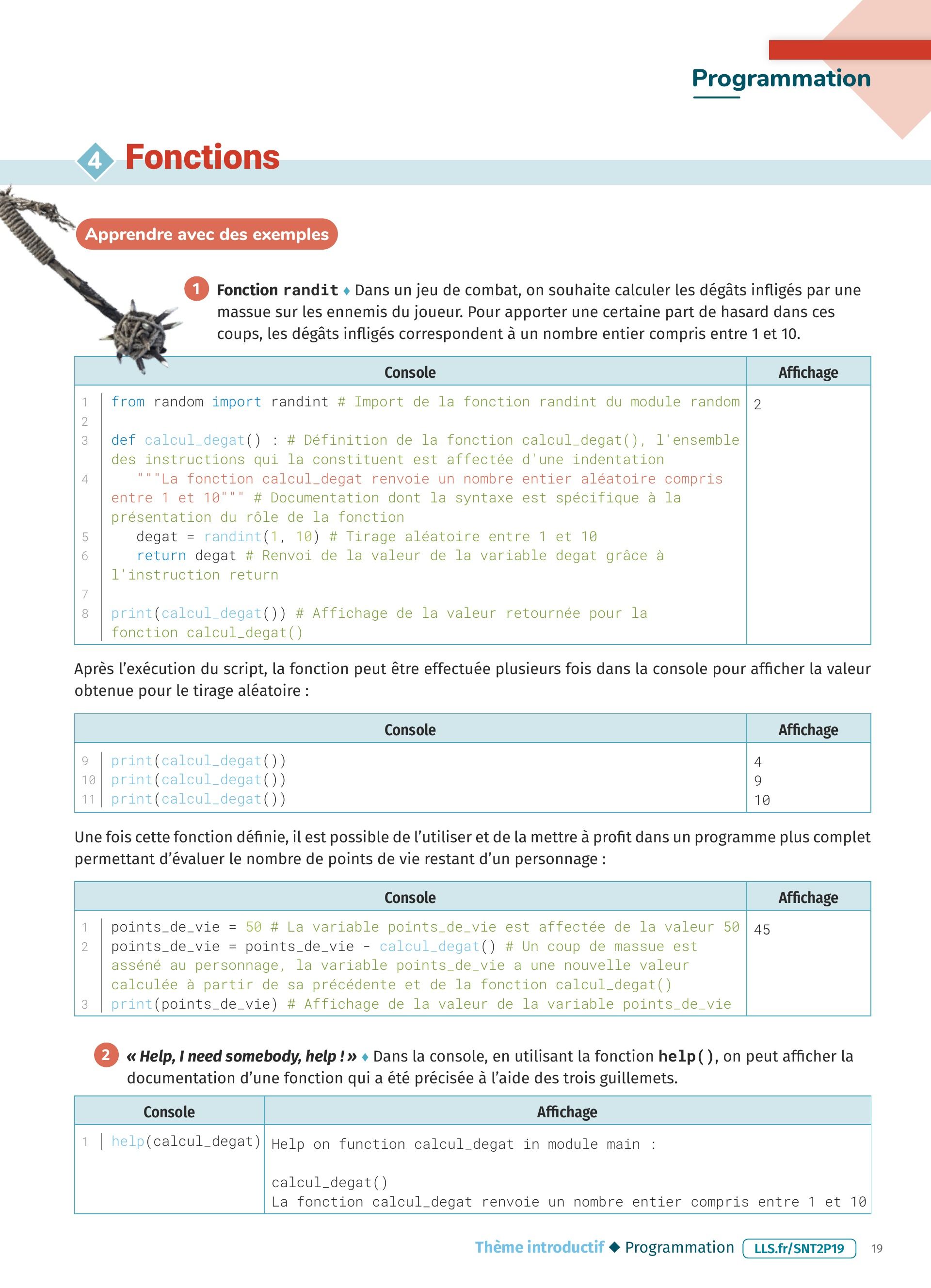 Programmation

4 Fonctions

Apprendre avec des exemples

1 Fonction randit ♦ Dans un jeu de combat, on souhaite calculer les dégâts infligés par une massue sur les ennemis du joueur. Pour apporter une certaine part de hasard dans ces coups, les dégâts infligés correspondent à un nombre entier compris entre 1 et 10.

| Console | Affichage |
|---|---|
| 1 from random import randint # Import de la fonction randint du module random<br>2<br>3 def calcul_degat() : # Définition de la fonction calcul_degat(), l'ensemble des instructions qui la constituent est affectée d'une indentation<br>4 """La fonction calcul_degat renvoie un nombre entier aléatoire compris entre 1 et 10""" # Documentation dont la syntaxe est spécifique à la présentation du rôle de la fonction<br>5 degat = randint(1, 10) # Tirage aléatoire entre 1 et 10<br>6 return degat # Renvoi de la valeur de la variable degat grâce à l'instruction return<br>7<br>8 print(calcul_degat()) # Affichage de la valeur retournée pour la fonction calcul_degat() | 2 |

Après l'exécution du script, la fonction peut être effectuée plusieurs fois dans la console pour afficher la valeur obtenue pour le tirage aléatoire :

| Console | Affichage |
|---|---|
| 9 print(calcul_degat())<br>10 print(calcul_degat())<br>11 print(calcul_degat()) | 4<br>9<br>10 |

Une fois cette fonction définie, il est possible de l'utiliser et de la mettre à profit dans un programme plus complet permettant d'évaluer le nombre de points de vie restant d'un personnage :

| Console | Affichage |
|---|---|
| 1 points_de_vie = 50 # La variable points_de_vie est affectée de la valeur 50<br>2 points_de_vie = points_de_vie - calcul_degat() # Un coup de massue est asséné au personnage, la variable points_de_vie a une nouvelle valeur calculée à partir de sa précédente et de la fonction calcul_degat()<br>3 print(points_de_vie) # Affichage de la valeur de la variable points_de_vie | 45 |

2 « Help, I need somebody, help ! » ♦ Dans la console, en utilisant la fonction help(), on peut afficher la documentation d'une fonction qui a été précisée à l'aide des trois guillemets.

| Console | Affichage |
|---|---|
| 1 help(calcul_degat) | Help on function calcul_degat in module main :<br><br>calcul_degat()<br>La fonction calcul_degat renvoie un nombre entier compris entre 1 et 10 |

Thème introductif ◆ Programmation LLS.fr/SNT2P19 19