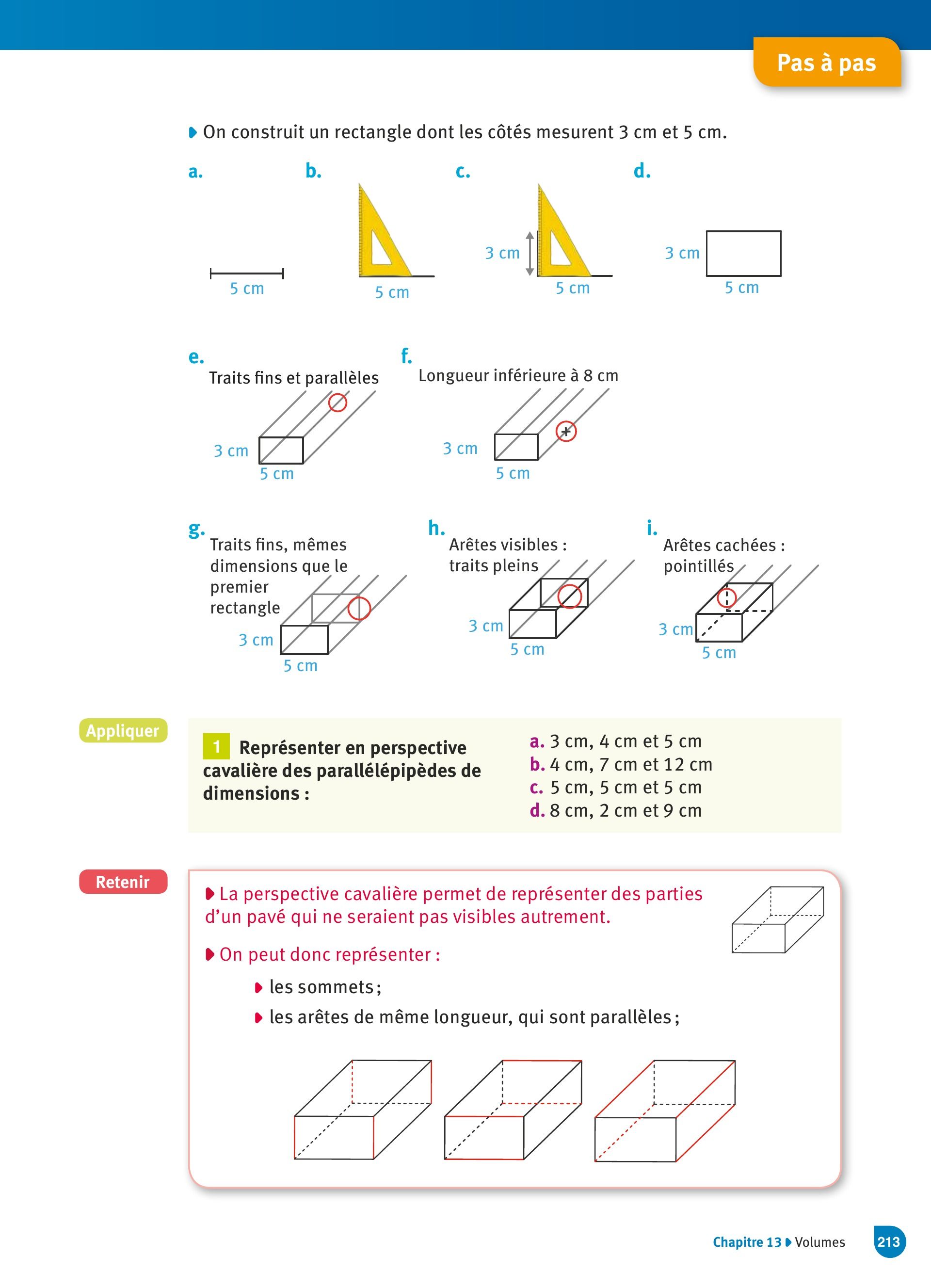 Pas à pas

On construit un rectangle dont les côtés mesurent 3 cm et 5 cm.

a.
5 cm

b.
5 cm

c.
3 cm
5 cm

d.
3 cm
5 cm

e.
Traits fins et parallèles
3 cm
5 cm

f.
Longueur inférieure à 8 cm
3 cm
5 cm

g.
Traits fins, mêmes dimensions que le premier rectangle
3 cm
5 cm

h.
Arêtes visibles : traits pleins
3 cm
5 cm

i.
Arêtes cachées : pointillés
3 cm
5 cm

Appliquer

1 Représenter en perspective cavalière des parallélépipèdes de dimensions :

a. 3 cm, 4 cm et 5 cm
b. 4 cm, 7 cm et 12 cm
c. 5 cm, 5 cm et 5 cm
d. 8 cm, 2 cm et 9 cm

Retenir

La perspective cavalière permet de représenter des parties d'un pavé qui ne seraient pas visibles autrement.

On peut donc représenter :

les sommets ;

les arêtes de même longueur, qui sont parallèles ;

Chapitre 13 Volumes 213