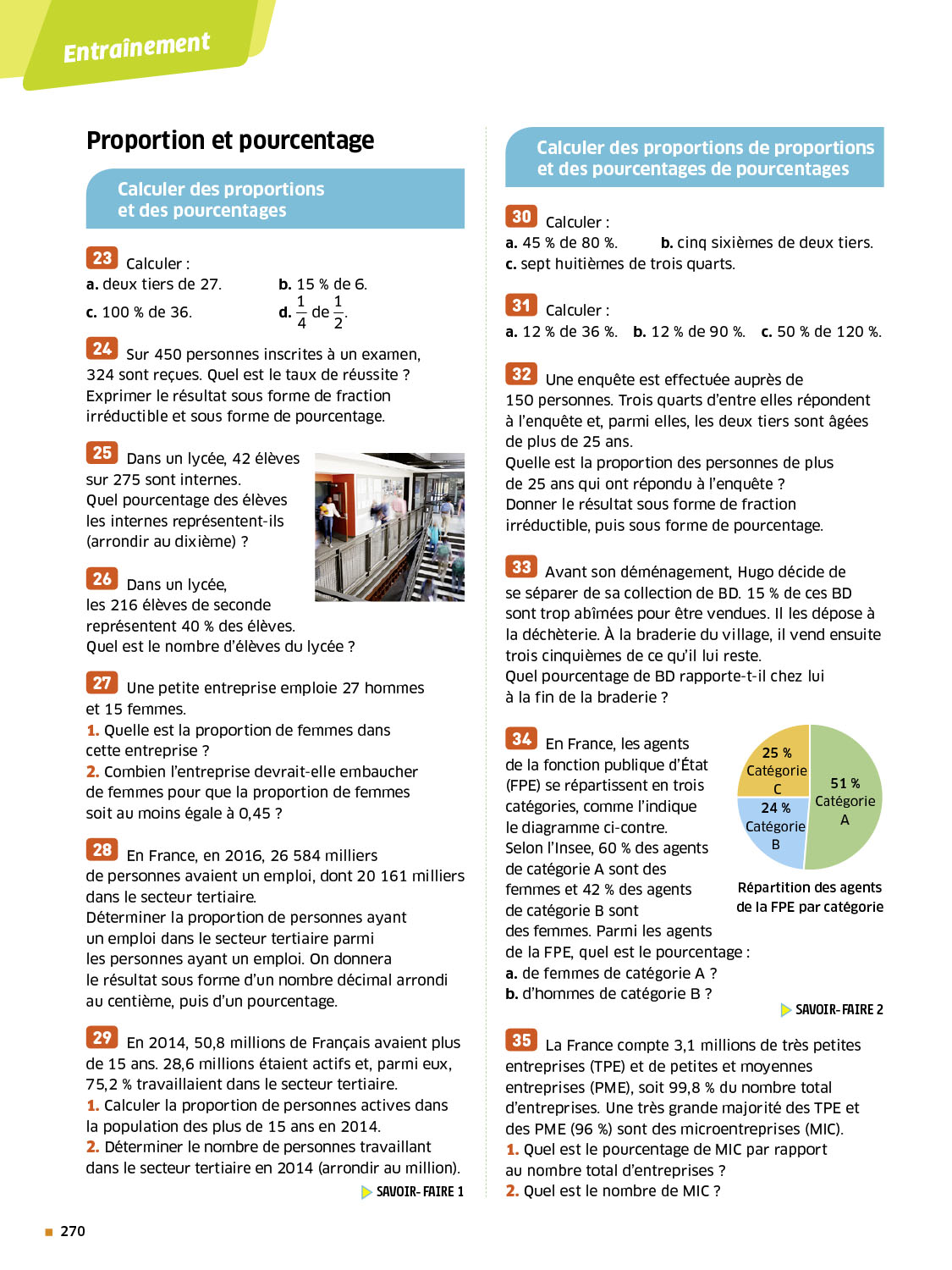 Entraînement

Proportion et pourcentage

Calculer des proportions et des pourcentages

23 Calculer :
a. deux tiers de 27.
b. 15 % de 6.
c. 100 % de 36.
d. $\frac{1}{4}$ de $\frac{1}{2}$.

24 Sur 450 personnes inscrites à un examen, 324 sont reçues. Quel est le taux de réussite ? Exprimer le résultat sous forme de fraction irréductible et sous forme de pourcentage.

25 Dans un lycée, 42 élèves sur 275 sont internes. Quel pourcentage des élèves les internes représentent-ils (arrondir au dixième) ?

26 Dans un lycée, les 216 élèves de seconde représentent 40 % des élèves. Quel est le nombre d'élèves du lycée ?

27 Une petite entreprise emploie 27 hommes et 15 femmes.
1. Quelle est la proportion de femmes dans cette entreprise ?
2. Combien l'entreprise devrait-elle embaucher de femmes pour que la proportion de femmes soit au moins égale à 0,45 ?

28 En France, en 2016, 26 584 milliers de personnes avaient un emploi, dont 20 161 milliers dans le secteur tertiaire.
Déterminer la proportion de personnes ayant un emploi dans le secteur tertiaire parmi les personnes ayant un emploi. On donnera le résultat sous forme d'un nombre décimal arrondi au centième, puis d'un pourcentage.

29 En 2014, 50,8 millions de Français avaient plus de 15 ans. 28,6 millions étaient actifs et, parmi eux, 75,2 % travaillaient dans le secteur tertiaire.
1. Calculer la proportion de personnes actives dans la population des plus de 15 ans en 2014.
2. Déterminer le nombre de personnes travaillant dans le secteur tertiaire en 2014 (arrondir au million).

SAVOIR-FAIRE 1

Calculer des proportions de proportions et des pourcentages de pourcentages

30 Calculer :
a. 45 % de 80 %.
b. cinq sixièmes de deux tiers.
c. sept huitièmes de trois quarts.

31 Calculer :
a. 12 % de 36 %.
b. 12 % de 90 %.
c. 50 % de 120 %.

32 Une enquête est effectuée auprès de 150 personnes. Trois quarts d'entre elles répondent à l'enquête et, parmi elles, les deux tiers sont âgées de plus de 25 ans.
Quelle est la proportion des personnes de plus de 25 ans qui ont répondu à l'enquête ?
Donner le résultat sous forme de fraction irréductible, puis sous forme de pourcentage.

33 Avant son déménagement, Hugo décide de se séparer de sa collection de BD. 15 % de ces BD sont trop abîmées pour être vendues. Il les dépose à la déchèterie. À la braderie du village, il vend ensuite trois cinquièmes de ce qu'il lui reste.
Quel pourcentage de BD rapporte-t-il chez lui à la fin de la braderie ?

34 En France, les agents de la fonction publique d'État (FPE) se répartissent en trois catégories, comme l'indique le diagramme ci-contre.
Selon l'Insee, 60 % des agents de catégorie A sont des femmes et 42 % des agents de catégorie B sont des femmes. Parmi les agents de la FPE, quel est le pourcentage :
a. de femmes de catégorie A ?
b. d'hommes de catégorie B ?

25 % Catégorie C
24 % Catégorie B
51 % Catégorie A
Répartition des agents de la FPE par catégorie

SAVOIR-FAIRE 2

35 La France compte 3,1 millions de très petites entreprises (TPE) et de petites et moyennes entreprises (PME), soit 99,8 % du nombre total d'entreprises. Une très grande majorité des TPE et des PME (96 %) sont des microentreprises (MIC).
1. Quel est le pourcentage de MIC par rapport au nombre total d'entreprises ?
2. Quel est le nombre de MIC ?

270