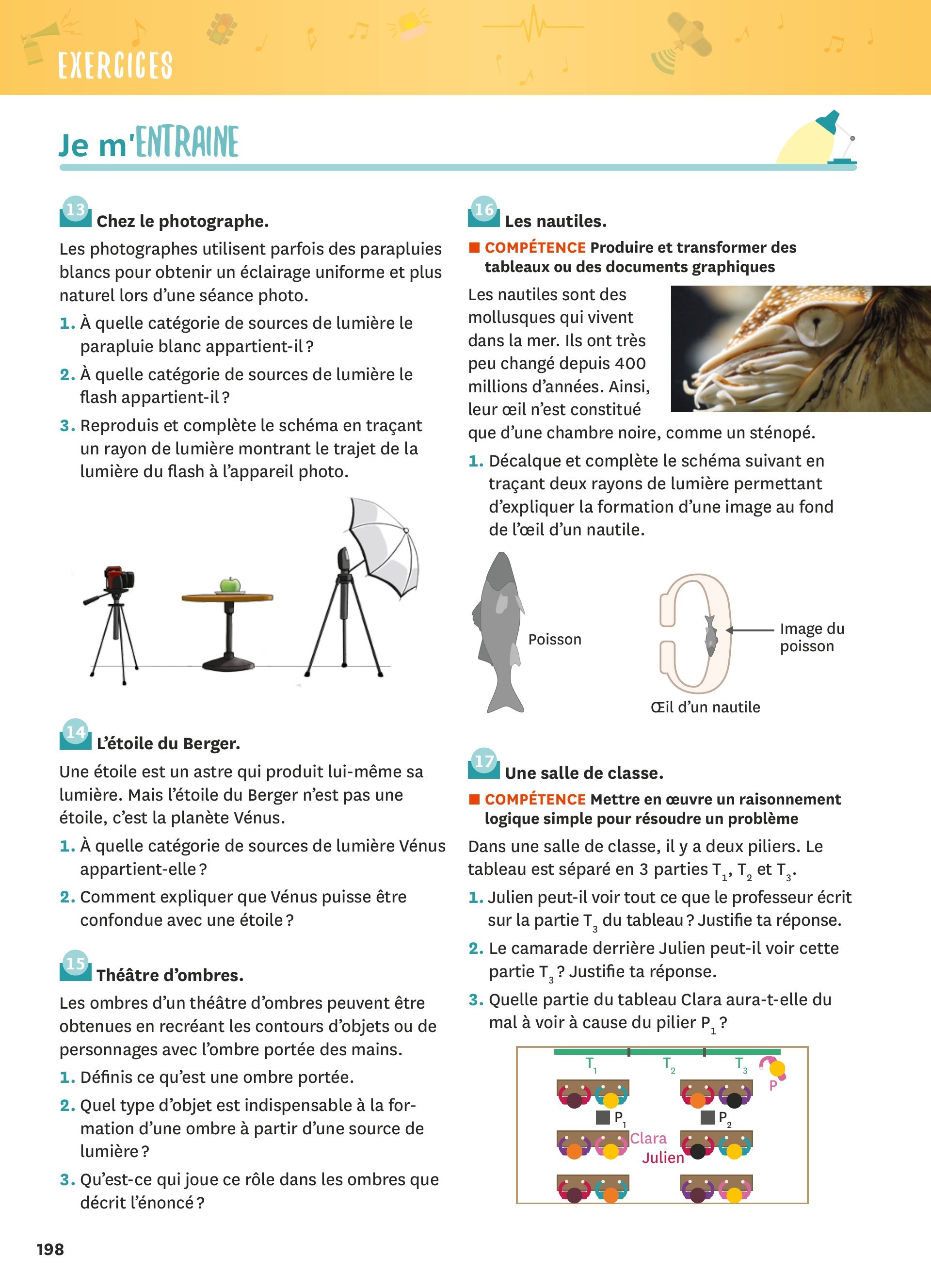 EXERCICES

Je m'ENTRAINE

13 Chez le photographe.

Les photographes utilisent parfois des parapluies blancs pour obtenir un éclairage uniforme et plus naturel lors d'une séance photo.

1. À quelle catégorie de sources de lumière le parapluie blanc appartient-il ?

2. À quelle catégorie de sources de lumière le flash appartient-il ?

3. Reproduis et complète le schéma en traçant un rayon de lumière montrant le trajet de la lumière du flash à l'appareil photo.

14 L'étoile du Berger.

Une étoile est un astre qui produit lui-même sa lumière. Mais l'étoile du Berger n'est pas une étoile, c'est la planète Vénus.

1. À quelle catégorie de sources de lumière Vénus appartient-elle ?

2. Comment expliquer que Vénus puisse être confondue avec une étoile ?

15 Théâtre d'ombres.

Les ombres d'un théâtre d'ombres peuvent être obtenues en recréant les contours d'objets ou de personnages avec l'ombre portée des mains.

1. Définis ce qu'est une ombre portée.

2. Quel type d'objet est indispensable à la formation d'une ombre à partir d'une source de lumière ?

3. Qu'est-ce qui joue ce rôle dans les ombres que décrit l'énoncé ?

16 Les nautiles.

COMPÉTENCE Produire et transformer des tableaux ou des documents graphiques

Les nautiles sont des mollusques qui vivent dans la mer. Ils ont très peu changé depuis 400 millions d'années. Ainsi, leur œil n'est constitué que d'une chambre noire, comme un sténopé.

1. Décalque et complète le schéma suivant en traçant deux rayons de lumière permettant d'expliquer la formation d'une image au fond de l'œil d'un nautile.

Poisson

Image du poisson

Œil d'un nautile

17 Une salle de classe.

COMPÉTENCE Mettre en œuvre un raisonnement logique simple pour résoudre un problème

Dans une salle de classe, il y a deux piliers. Le tableau est séparé en 3 parties $T_1$, $T_2$ et $T_3$.

1. Julien peut-il voir tout ce que le professeur écrit sur la partie $T_3$ du tableau ? Justifie ta réponse.

2. Le camarade derrière Julien peut-il voir cette partie $T_3$ ? Justifie ta réponse.

3. Quelle partie du tableau Clara aura-t-elle du mal à voir à cause du pilier $P_1$ ?

$T_1$ $T_2$ $T_3$ P

$P_1$ $P_2$

Clara

Julien

198