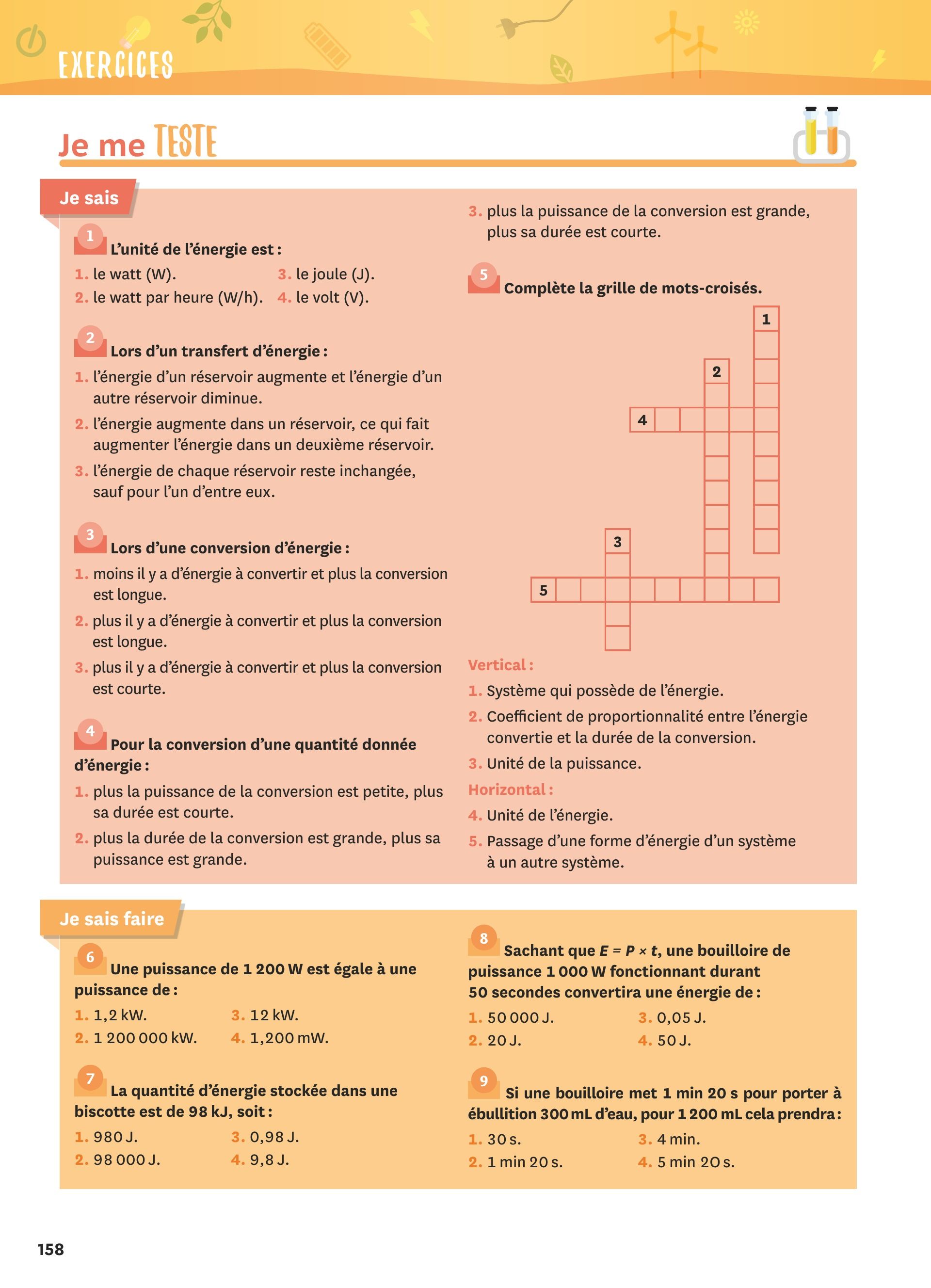 EXERCICES

Je me TESTE

Je sais

1 L'unité de l'énergie est :
1. le watt (W).
2. le watt par heure (W/h).
3. le joule (J).
4. le volt (V).

2 Lors d'un transfert d'énergie :
1. l'énergie d'un réservoir augmente et l'énergie d'un autre réservoir diminue.
2. l'énergie augmente dans un réservoir, ce qui fait augmenter l'énergie dans un deuxième réservoir.
3. l'énergie de chaque réservoir reste inchangée, sauf pour l'un d'entre eux.

3 Lors d'une conversion d'énergie :
1. moins il y a d'énergie à convertir et plus la conversion est longue.
2. plus il y a d'énergie à convertir et plus la conversion est longue.
3. plus il y a d'énergie à convertir et plus la conversion est courte.

4 Pour la conversion d'une quantité donnée d'énergie :
1. plus la puissance de la conversion est petite, plus sa durée est courte.
2. plus la durée de la conversion est grande, plus sa puissance est grande.
3. plus la puissance de la conversion est grande, plus sa durée est courte.

5 Complète la grille de mots-croisés.

1
2
4
3
5

Vertical :
1. Système qui possède de l'énergie.
2. Coefficient de proportionnalité entre l'énergie convertie et la durée de la conversion.
3. Unité de la puissance.
Horizontal :
4. Unité de l'énergie.
5. Passage d'une forme d'énergie d'un système à un autre système.

Je sais faire

6 Une puissance de 1 200 W est égale à une puissance de :
1. 1,2 kW.
2. 1 200 000 kW.
3. 12 kW.
4. 1,200 mW.

7 La quantité d'énergie stockée dans une biscotte est de 98 kJ, soit :
1. 980 J.
2. 98 000 J.
3. 0,98 J.
4. 9,8 J.

8 Sachant que $E = P \times t$, une bouilloire de puissance 1 000 W fonctionnant durant 50 secondes convertira une énergie de :
1. 50 000 J.
2. 20 J.
3. 0,05 J.
4. 50 J.

9 Si une bouilloire met 1 min 20 s pour porter à ébullition 300 mL d'eau, pour 1 200 mL cela prendra :
1. 30 s.
2. 1 min 20 s.
3. 4 min.
4. 5 min 20 s.

158