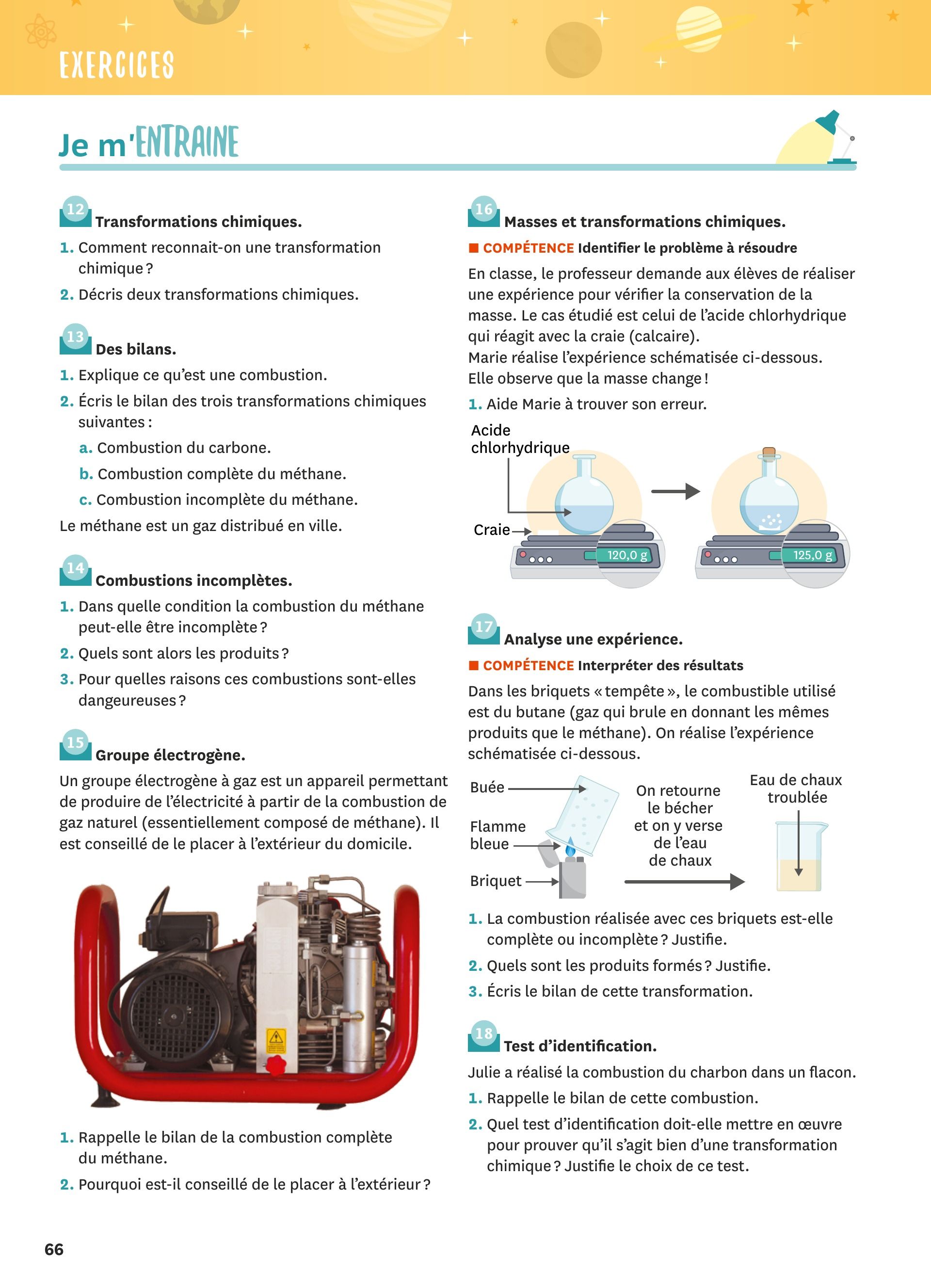 EXERCICES

Je m'ENTRAINE

12 Transformations chimiques.

1. Comment reconnait-on une transformation chimique ?

2. Décris deux transformations chimiques.

13 Des bilans.

1. Explique ce qu'est une combustion.

2. Écris le bilan des trois transformations chimiques suivantes :

a. Combustion du carbone.

b. Combustion complète du méthane.

c. Combustion incomplète du méthane.

Le méthane est un gaz distribué en ville.

14 Combustions incomplètes.

1. Dans quelle condition la combustion du méthane peut-elle être incomplète ?

2. Quels sont alors les produits ?

3. Pour quelles raisons ces combustions sont-elles dangeureuses ?

15 Groupe électrogène.

Un groupe électrogène à gaz est un appareil permettant de produire de l'électricité à partir de la combustion de gaz naturel (essentiellement composé de méthane). Il est conseillé de le placer à l'extérieur du domicile.

1. Rappelle le bilan de la combustion complète du méthane.

2. Pourquoi est-il conseillé de le placer à l'extérieur ?

16 Masses et transformations chimiques.

COMPÉTENCE Identifier le problème à résoudre

En classe, le professeur demande aux élèves de réaliser une expérience pour vérifier la conservation de la masse. Le cas étudié est celui de l'acide chlorhydrique qui réagit avec la craie (calcaire).
Marie réalise l'expérience schématisée ci-dessous.
Elle observe que la masse change !

1. Aide Marie à trouver son erreur.

Acide chlorhydrique

Craie

120,0 g

125,0 g

17 Analyse une expérience.

COMPÉTENCE Interpréter des résultats

Dans les briquets « tempête », le combustible utilisé est du butane (gaz qui brule en donnant les mêmes produits que le méthane). On réalise l'expérience schématisée ci-dessous.

Buée

Flamme bleue

Briquet

On retourne le bécher et on y verse de l'eau de chaux

Eau de chaux troublée

1. La combustion réalisée avec ces briquets est-elle complète ou incomplète ? Justifie.

2. Quels sont les produits formés ? Justifie.

3. Écris le bilan de cette transformation.

18 Test d'identification.

Julie a réalisé la combustion du charbon dans un flacon.

1. Rappelle le bilan de cette combustion.

2. Quel test d'identification doit-elle mettre en œuvre pour prouver qu'il s'agit bien d'une transformation chimique ? Justifie le choix de ce test.

66