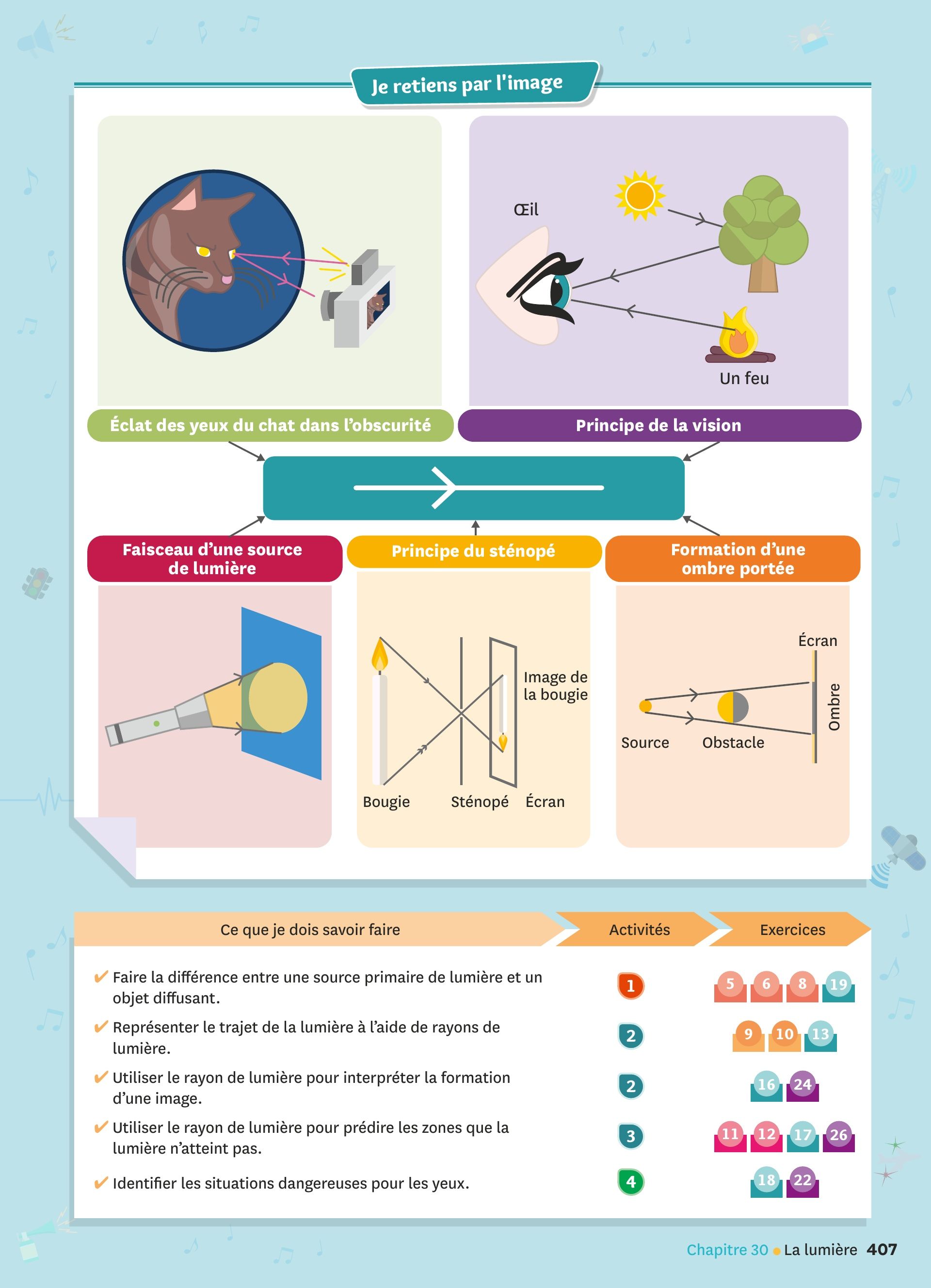 Je retiens par l'image

Œil

Un feu

Éclat des yeux du chat dans l'obscurité

Principe de la vision

Faisceau d'une source de lumière

Principe du sténopé

Formation d'une ombre portée

Image de la bougie

Bougie

Sténopé

Écran

Écran

Ombre

Source

Obstacle

| Ce que je dois savoir faire | Activités | Exercices |
|---|---|---|
| ✔ Faire la différence entre une source primaire de lumière et un objet diffusant. | 1 | 5 6 8 19 |
| ✔ Représenter le trajet de la lumière à l'aide de rayons de lumière. | 2 | 9 10 13 |
| ✔ Utiliser le rayon de lumière pour interpréter la formation d'une image. | 2 | 16 24 |
| ✔ Utiliser le rayon de lumière pour prédire les zones que la lumière n'atteint pas. | 3 | 11 12 17 26 |
| ✔ Identifier les situations dangereuses pour les yeux. | 4 | 18 22 |

Chapitre 30 • La lumière 407