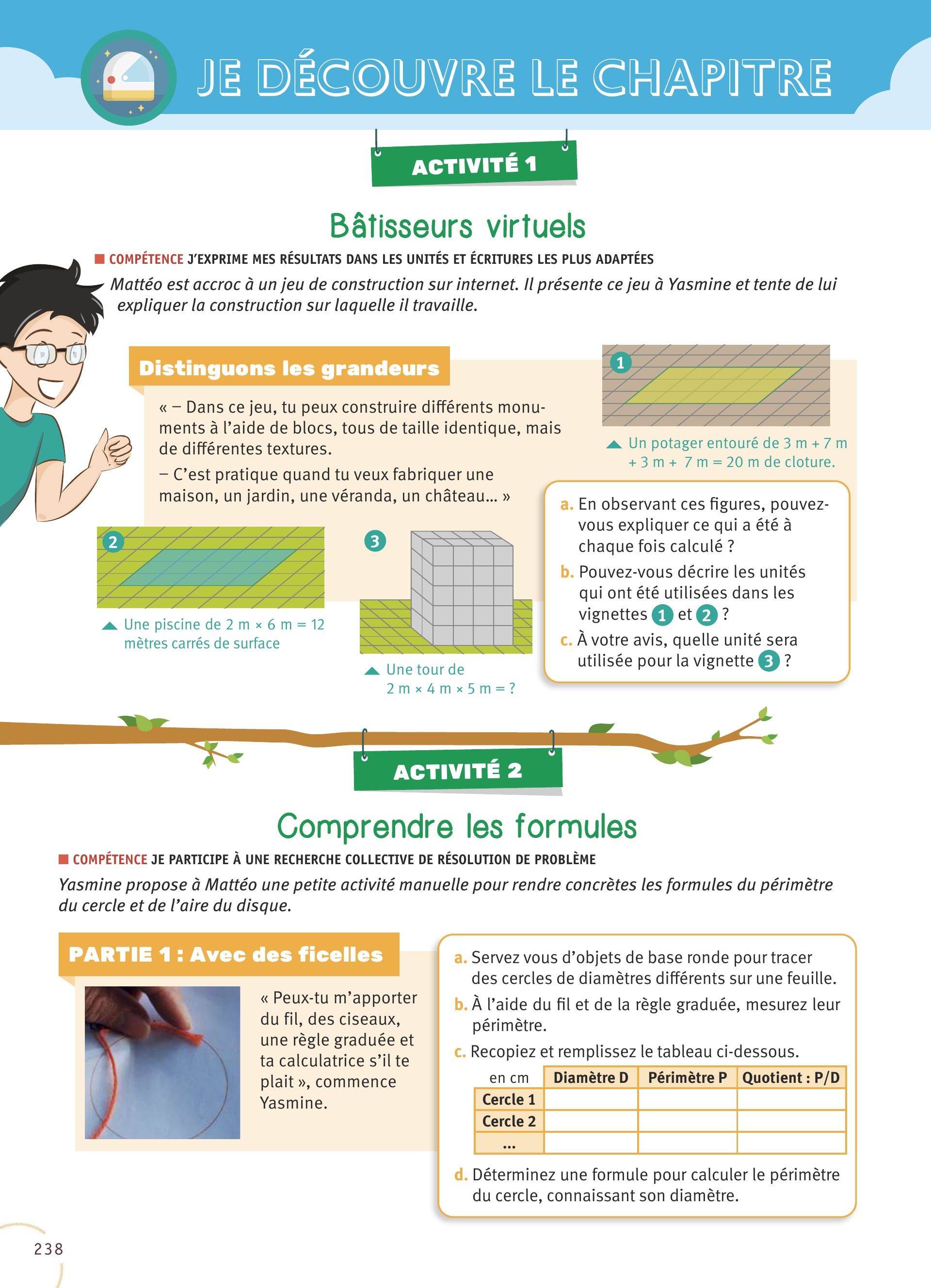 JE DÉCOUVRE LE CHAPITRE

ACTIVITÉ 1

Bâtisseurs virtuels

COMPÉTENCE J'EXPRIME MES RÉSULTATS DANS LES UNITÉS ET ÉCRITURES LES PLUS ADAPTÉES

Mattéo est accroc à un jeu de construction sur internet. Il présente ce jeu à Yasmine et tente de lui expliquer la construction sur laquelle il travaille.

Distinguons les grandeurs

« – Dans ce jeu, tu peux construire différents monuments à l'aide de blocs, tous de taille identique, mais de différentes textures.

– C'est pratique quand tu veux fabriquer une maison, un jardin, une véranda, un château… »

1

Un potager entouré de 3 m + 7 m + 3 m + 7 m = 20 m de cloture.

2

Une piscine de 2 m × 6 m = 12 mètres carrés de surface

3

Une tour de 2 m × 4 m × 5 m = ?

a. En observant ces figures, pouvez-vous expliquer ce qui a été à chaque fois calculé ?

b. Pouvez-vous décrire les unités qui ont été utilisées dans les vignettes 1 et 2 ?

c. À votre avis, quelle unité sera utilisée pour la vignette 3 ?

ACTIVITÉ 2

Comprendre les formules

COMPÉTENCE JE PARTICIPE À UNE RECHERCHE COLLECTIVE DE RÉSOLUTION DE PROBLÈME

Yasmine propose à Mattéo une petite activité manuelle pour rendre concrètes les formules du périmètre du cercle et de l'aire du disque.

PARTIE 1 : Avec des ficelles

« Peux-tu m'apporter du fil, des ciseaux, une règle graduée et ta calculatrice s'il te plait », commence Yasmine.

a. Servez vous d'objets de base ronde pour tracer des cercles de diamètres différents sur une feuille.

b. À l'aide du fil et de la règle graduée, mesurez leur périmètre.

c. Recopiez et remplissez le tableau ci-dessous.

| en cm | Diamètre D | Périmètre P | Quotient : P/D |
|---|---|---|---|
| Cercle 1 | | | |
| Cercle 2 | | | |
| … | | | |

d. Déterminez une formule pour calculer le périmètre du cercle, connaissant son diamètre.

238