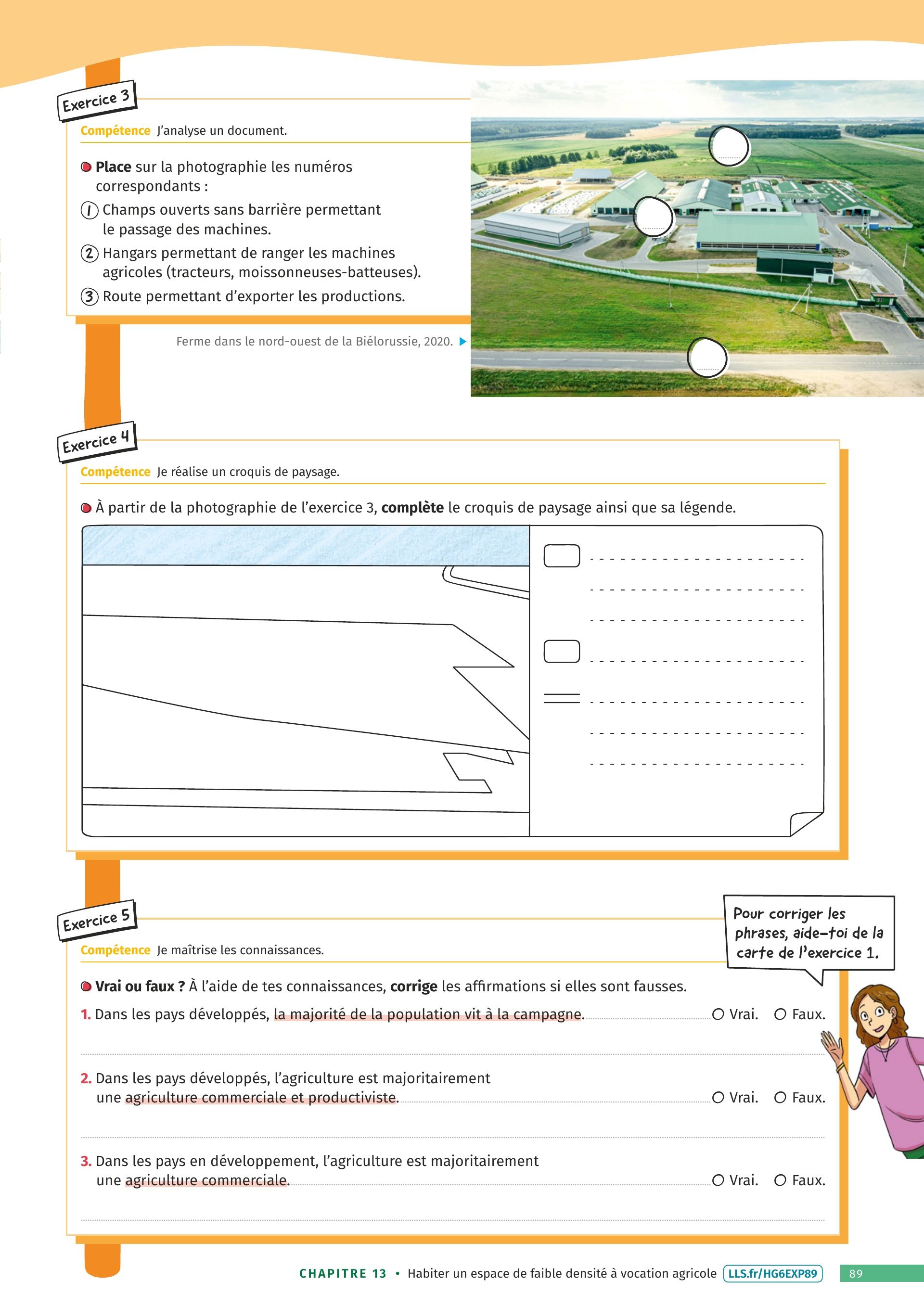 Exercice 3

Compétence J'analyse un document.

Place sur la photographie les numéros correspondants :

1 Champs ouverts sans barrière permettant le passage des machines.

2 Hangars permettant de ranger les machines agricoles (tracteurs, moissonneuses-batteuses).

3 Route permettant d'exporter les productions.

Ferme dans le nord-ouest de la Biélorussie, 2020.

Exercice 4

Compétence Je réalise un croquis de paysage.

À partir de la photographie de l'exercice 3, complète le croquis de paysage ainsi que sa légende.

Exercice 5

Compétence Je maîtrise les connaissances.

Pour corriger les phrases, aide-toi de la carte de l'exercice 1.

Vrai ou faux ? À l'aide de tes connaissances, corrige les affirmations si elles sont fausses.

1. Dans les pays développés, la majorité de la population vit à la campagne. Vrai. Faux.

2. Dans les pays développés, l'agriculture est majoritairement une agriculture commerciale et productiviste. Vrai. Faux.

3. Dans les pays en développement, l'agriculture est majoritairement une agriculture commerciale. Vrai. Faux.

CHAPITRE 13 • Habiter un espace de faible densité à vocation agricole LLS.fr/HG6EXP89 89