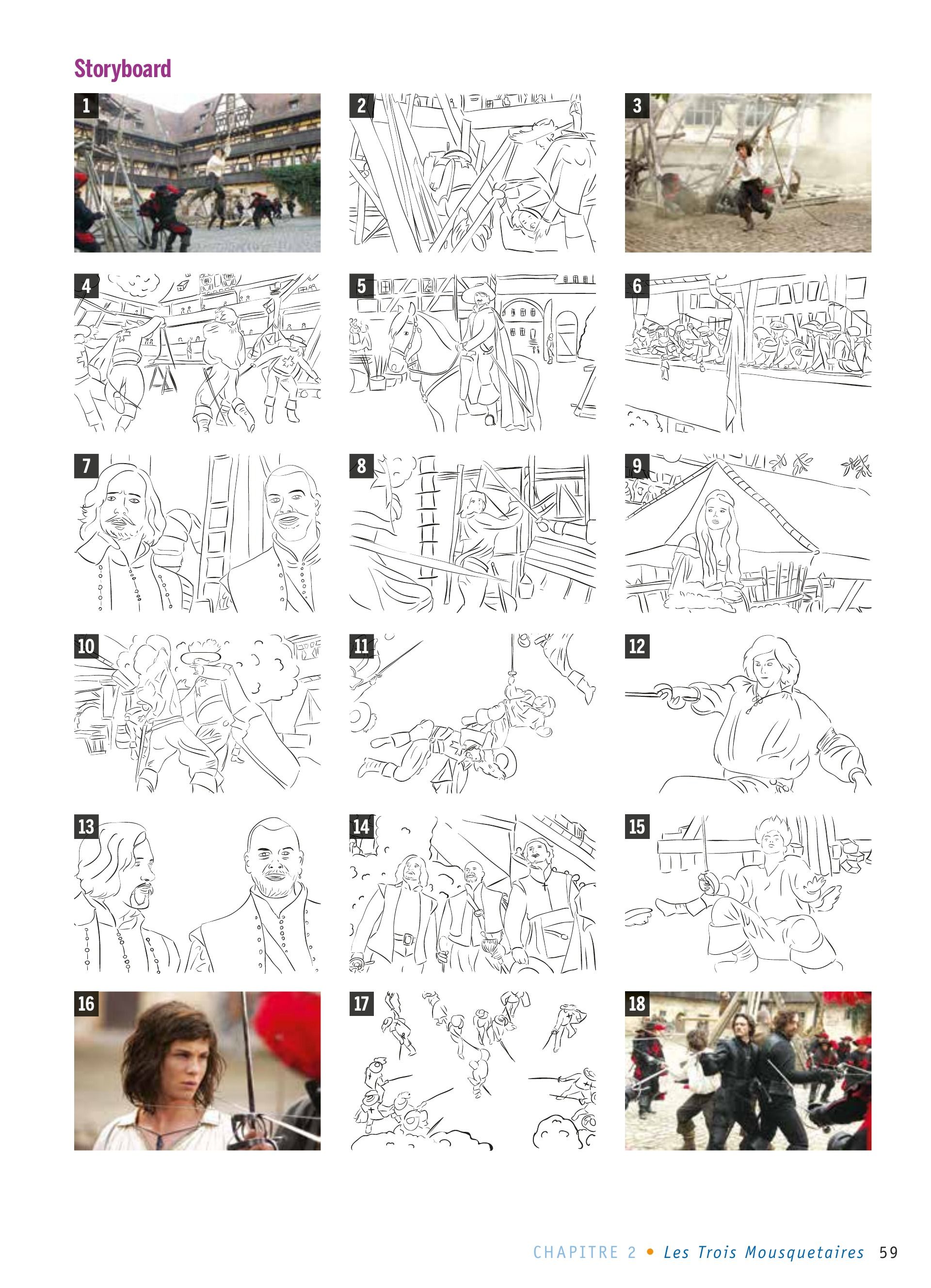 Storyboard

1

2

3

4

5

6

7

8

9

10

11

12

13

14

15

16

17

18

CHAPITRE 2 • Les Trois Mousquetaires 59