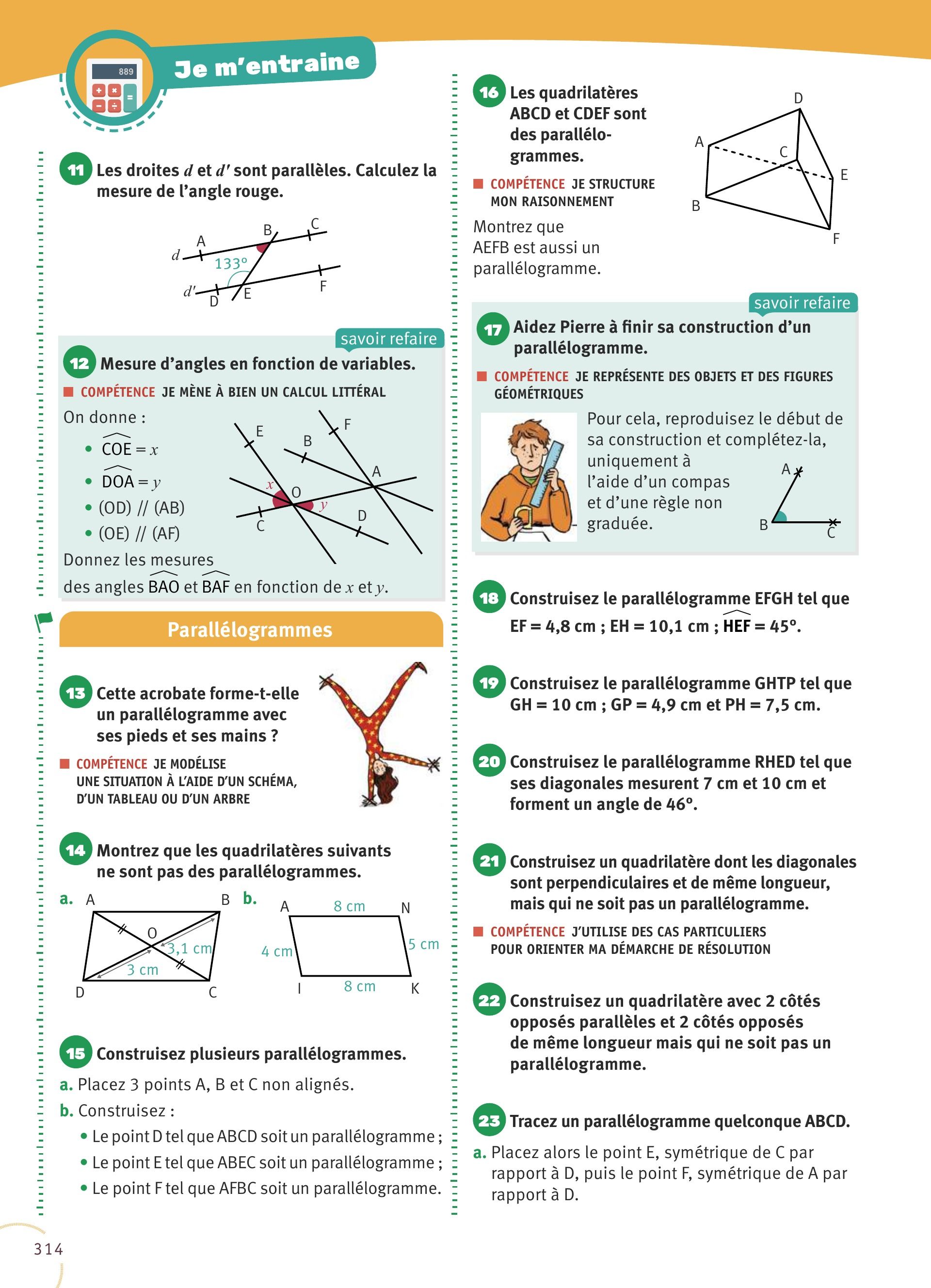 889

Je m'entraine

11 Les droites $d$ et $d'$ sont parallèles. Calculez la mesure de l'angle rouge.

A B C
$d$ 133°
$d'$ D E F

savoir refaire

12 Mesure d'angles en fonction de variables.

COMPÉTENCE JE MÈNE À BIEN UN CALCUL LITTÉRAL

On donne :
• $\widehat{COE} = x$
• $\widehat{DOA} = y$
• (OD) // (AB)
• (OE) // (AF)

Donnez les mesures des angles $\widehat{BAO}$ et $\widehat{BAF}$ en fonction de $x$ et $y$.

E F B A $x$ O $y$ C D

Parallélogrammes

13 Cette acrobate forme-t-elle un parallélogramme avec ses pieds et ses mains ?

COMPÉTENCE JE MODÉLISE UNE SITUATION À L'AIDE D'UN SCHÉMA, D'UN TABLEAU OU D'UN ARBRE

14 Montrez que les quadrilatères suivants ne sont pas des parallélogrammes.

a. A B O 3,1 cm 3 cm D C

b. A 8 cm N 4 cm 5 cm I 8 cm K

15 Construisez plusieurs parallélogrammes.

a. Placez 3 points A, B et C non alignés.

b. Construisez :
• Le point D tel que ABCD soit un parallélogramme ;
• Le point E tel que ABEC soit un parallélogramme ;
• Le point F tel que AFBC soit un parallélogramme.

314

16 Les quadrilatères ABCD et CDEF sont des parallélogrammes.

COMPÉTENCE JE STRUCTURE MON RAISONNEMENT

Montrez que AEFB est aussi un parallélogramme.

D A C E B F

savoir refaire

17 Aidez Pierre à finir sa construction d'un parallélogramme.

COMPÉTENCE JE REPRÉSENTE DES OBJETS ET DES FIGURES GÉOMÉTRIQUES

Pour cela, reproduisez le début de sa construction et complétez-la, uniquement à l'aide d'un compas et d'une règle non graduée.

A B C

18 Construisez le parallélogramme EFGH tel que EF = 4,8 cm ; EH = 10,1 cm ; $\widehat{HEF}$ = 45°.

19 Construisez le parallélogramme GHTP tel que GH = 10 cm ; GP = 4,9 cm et PH = 7,5 cm.

20 Construisez le parallélogramme RHED tel que ses diagonales mesurent 7 cm et 10 cm et forment un angle de 46°.

21 Construisez un quadrilatère dont les diagonales sont perpendiculaires et de même longueur, mais qui ne soit pas un parallélogramme.

COMPÉTENCE J'UTILISE DES CAS PARTICULIERS POUR ORIENTER MA DÉMARCHE DE RÉSOLUTION

22 Construisez un quadrilatère avec 2 côtés opposés parallèles et 2 côtés opposés de même longueur mais qui ne soit pas un parallélogramme.

23 Tracez un parallélogramme quelconque ABCD.

a. Placez alors le point E, symétrique de C par rapport à D, puis le point F, symétrique de A par rapport à D.