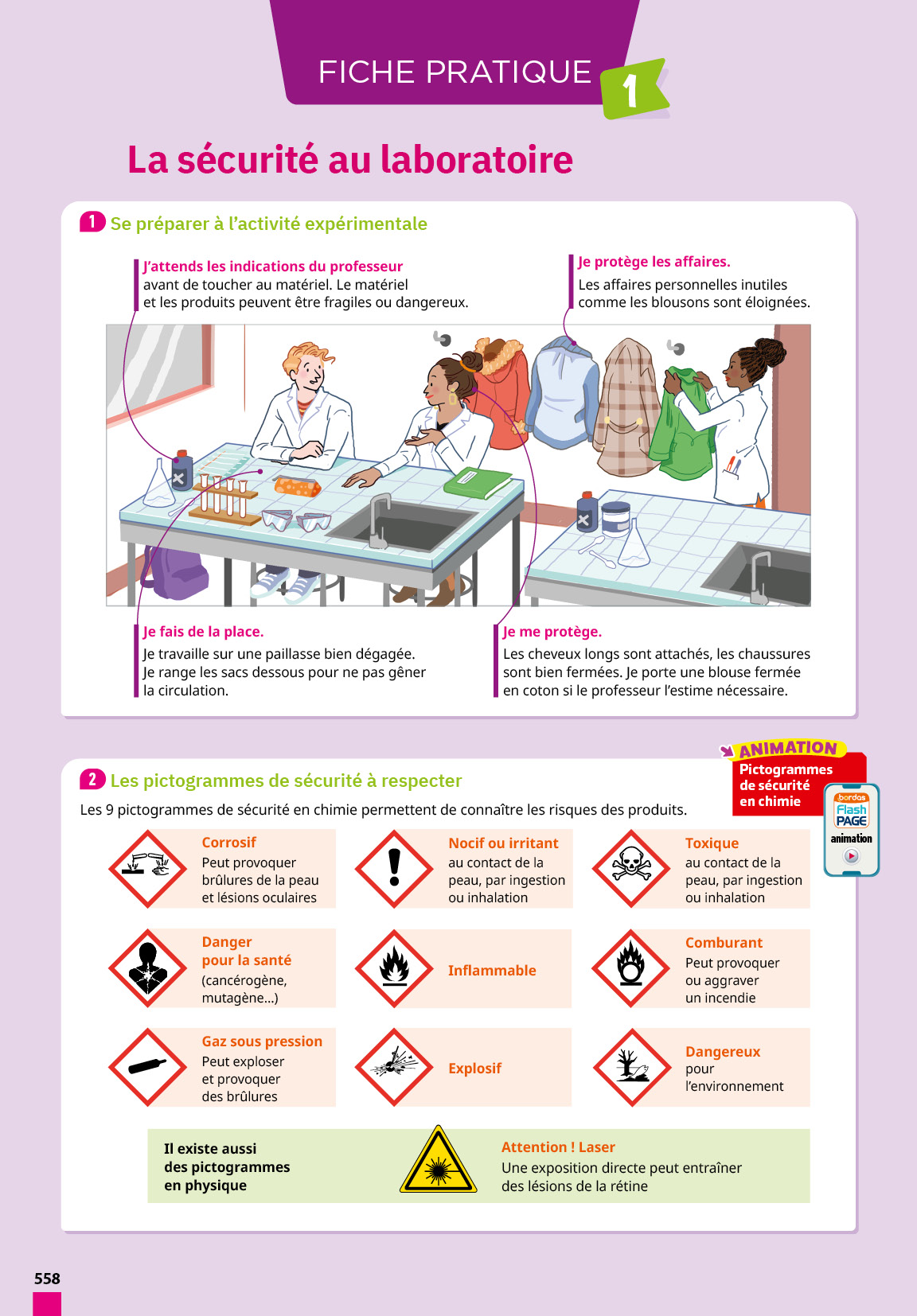 FICHE PRATIQUE 1

La sécurité au laboratoire

1 Se préparer à l'activité expérimentale

J'attends les indications du professeur avant de toucher au matériel. Le matériel et les produits peuvent être fragiles ou dangereux.

Je protège les affaires.
Les affaires personnelles inutiles comme les blousons sont éloignées.

Je fais de la place.
Je travaille sur une paillasse bien dégagée. Je range les sacs dessous pour ne pas gêner la circulation.

Je me protège.
Les cheveux longs sont attachés, les chaussures sont bien fermées. Je porte une blouse fermée en coton si le professeur l'estime nécessaire.

ANIMATION
Pictogrammes de sécurité en chimie
bordas Flash PAGE animation

2 Les pictogrammes de sécurité à respecter

Les 9 pictogrammes de sécurité en chimie permettent de connaître les risques des produits.

Corrosif
Peut provoquer brûlures de la peau et lésions oculaires

Nocif ou irritant
au contact de la peau, par ingestion ou inhalation

Toxique
au contact de la peau, par ingestion ou inhalation

Danger pour la santé
(cancérogène, mutagène...)

Inflammable

Comburant
Peut provoquer ou aggraver un incendie

Gaz sous pression
Peut exploser et provoquer des brûlures

Explosif

Dangereux pour l'environnement

Il existe aussi des pictogrammes en physique

Attention ! Laser
Une exposition directe peut entraîner des lésions de la rétine

558