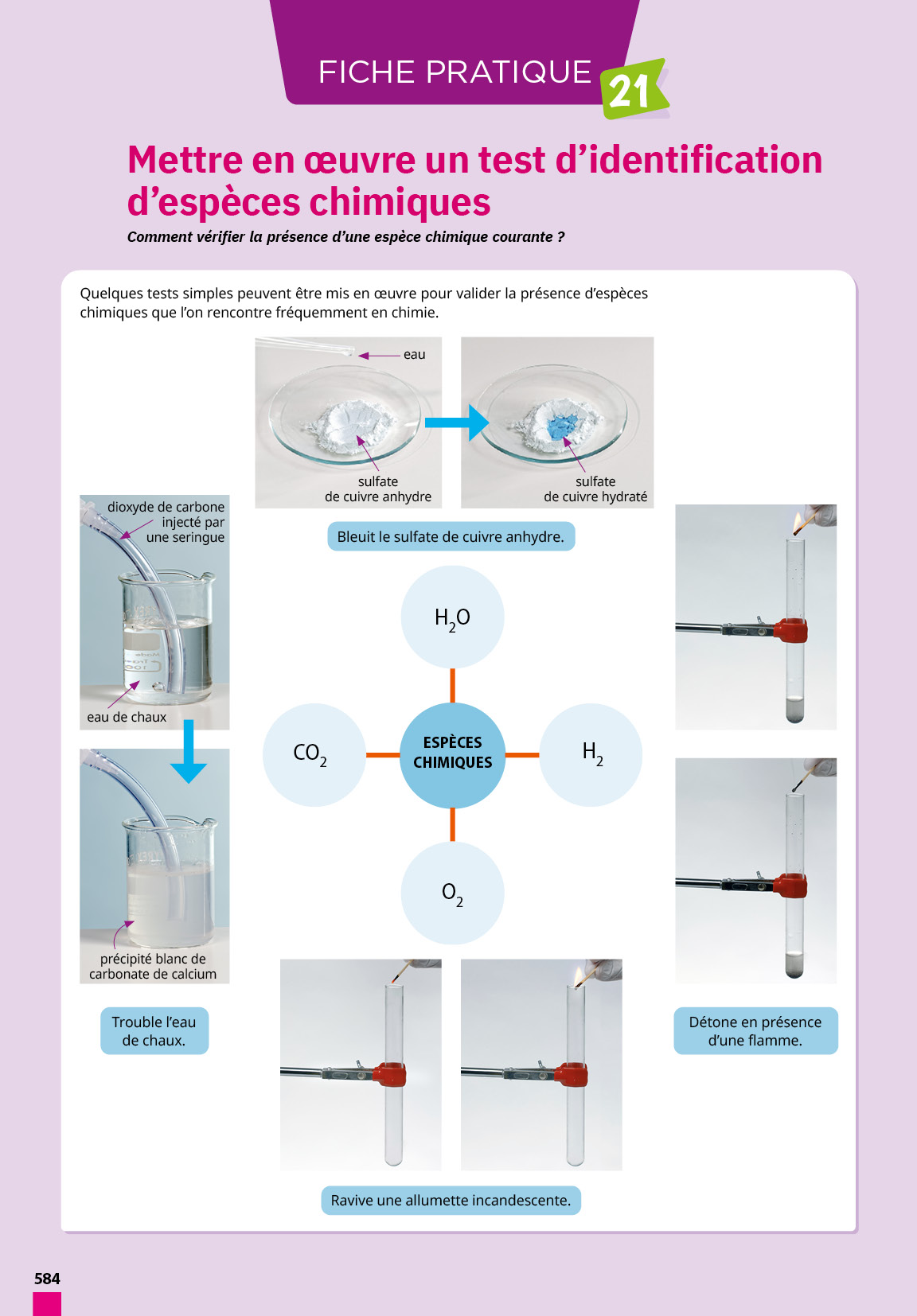 FICHE PRATIQUE 21

Mettre en œuvre un test d'identification d'espèces chimiques

Comment vérifier la présence d'une espèce chimique courante ?

Quelques tests simples peuvent être mis en œuvre pour valider la présence d'espèces chimiques que l'on rencontre fréquemment en chimie.

eau

sulfate de cuivre anhydre

sulfate de cuivre hydraté

Bleuit le sulfate de cuivre anhydre.

dioxyde de carbone injecté par une seringue

eau de chaux

précipité blanc de carbonate de calcium

Trouble l'eau de chaux.

$H_2O$

$CO_2$

ESPÈCES CHIMIQUES

$H_2$

$O_2$

Détone en présence d'une flamme.

Ravive une allumette incandescente.

584