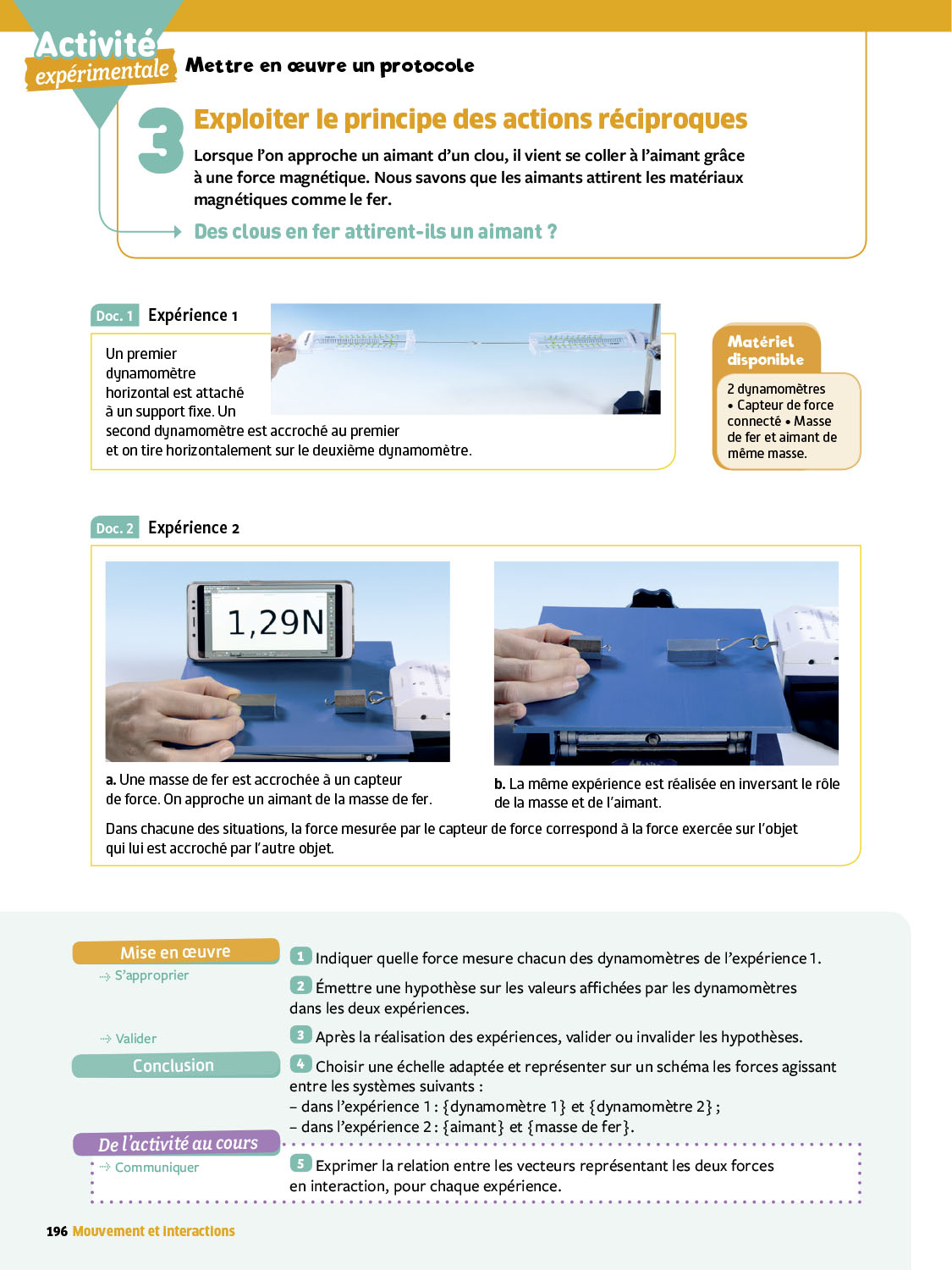 Activité expérimentale

Mettre en œuvre un protocole

3

Exploiter le principe des actions réciproques

Lorsque l'on approche un aimant d'un clou, il vient se coller à l'aimant grâce à une force magnétique. Nous savons que les aimants attirent les matériaux magnétiques comme le fer.

Des clous en fer attirent-ils un aimant ?

Doc. 1 Expérience 1

Un premier dynamomètre horizontal est attaché à un support fixe. Un second dynamomètre est accroché au premier et on tire horizontalement sur le deuxième dynamomètre.

Matériel disponible

2 dynamomètres • Capteur de force connecté • Masse de fer et aimant de même masse.

Doc. 2 Expérience 2

1,29N

a. Une masse de fer est accrochée à un capteur de force. On approche un aimant de la masse de fer.

b. La même expérience est réalisée en inversant le rôle de la masse et de l'aimant.

Dans chacune des situations, la force mesurée par le capteur de force correspond à la force exercée sur l'objet qui lui est accroché par l'autre objet.

Mise en œuvre

S'approprier

1 Indiquer quelle force mesure chacun des dynamomètres de l'expérience 1.

2 Émettre une hypothèse sur les valeurs affichées par les dynamomètres dans les deux expériences.

Valider

3 Après la réalisation des expériences, valider ou invalider les hypothèses.

Conclusion

4 Choisir une échelle adaptée et représenter sur un schéma les forces agissant entre les systèmes suivants :
– dans l'expérience 1 : {dynamomètre 1} et {dynamomètre 2} ;
– dans l'expérience 2 : {aimant} et {masse de fer}.

De l'activité au cours

Communiquer

5 Exprimer la relation entre les vecteurs représentant les deux forces en interaction, pour chaque expérience.

196 Mouvement et interactions