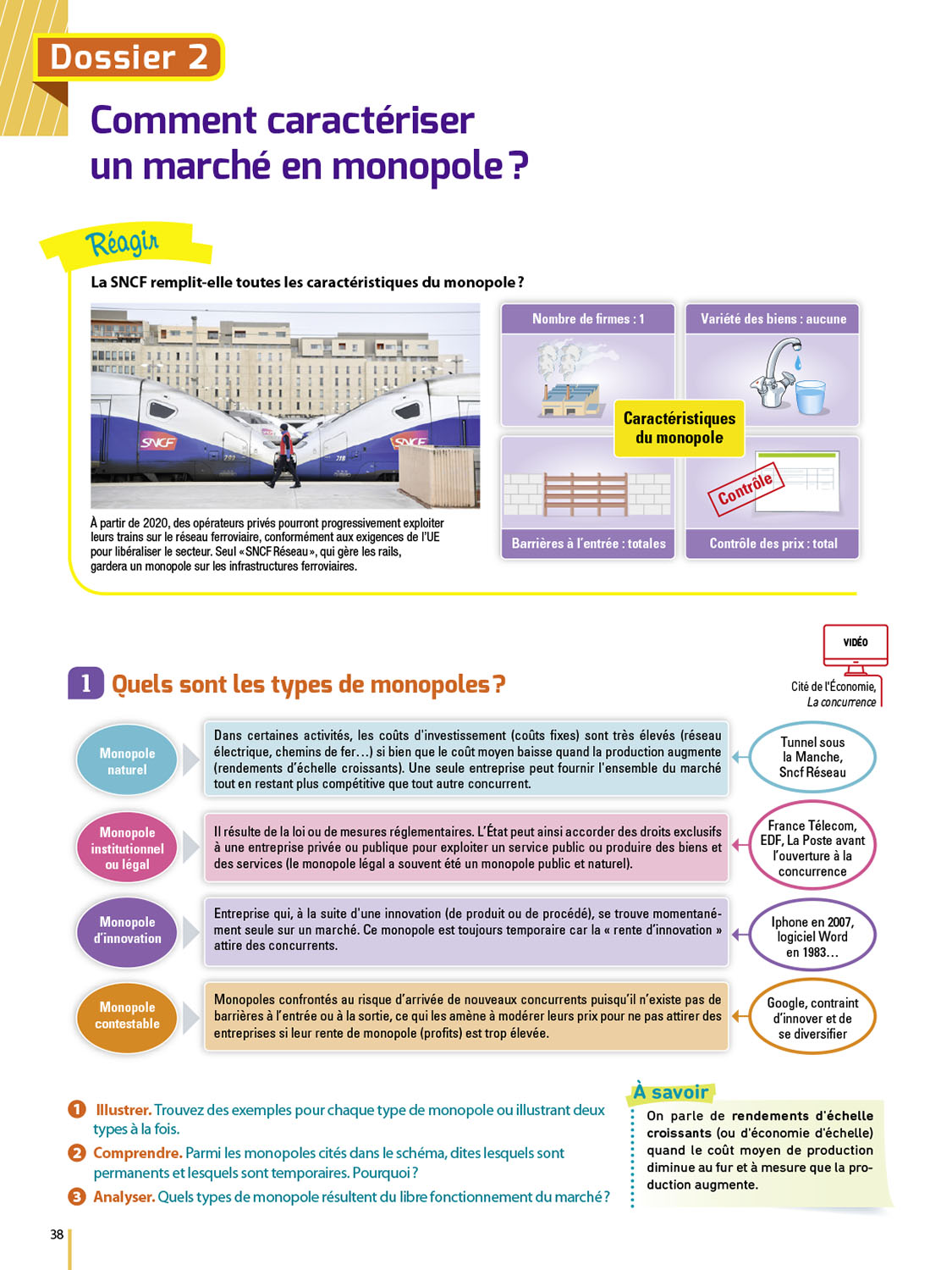 Dossier 2

Comment caractériser un marché en monopole ?

Réagir

La SNCF remplit-elle toutes les caractéristiques du monopole ?

SNCF

SNCF

À partir de 2020, des opérateurs privés pourront progressivement exploiter leurs trains sur le réseau ferroviaire, conformément aux exigences de l'UE pour libéraliser le secteur. Seul « SNCF Réseau », qui gère les rails, gardera un monopole sur les infrastructures ferroviaires.

Nombre de firmes : 1

Variété des biens : aucune

Caractéristiques du monopole

Contrôle

Barrières à l'entrée : totales

Contrôle des prix : total

VIDÉO

Cité de l'Économie, La concurrence

1 Quels sont les types de monopoles ?

Monopole naturel

Dans certaines activités, les coûts d'investissement (coûts fixes) sont très élevés (réseau électrique, chemins de fer…) si bien que le coût moyen baisse quand la production augmente (rendements d'échelle croissants). Une seule entreprise peut fournir l'ensemble du marché tout en restant plus compétitive que tout autre concurrent.

Tunnel sous la Manche, Sncf Réseau

Monopole institutionnel ou légal

Il résulte de la loi ou de mesures réglementaires. L'État peut ainsi accorder des droits exclusifs à une entreprise privée ou publique pour exploiter un service public ou produire des biens et des services (le monopole légal a souvent été un monopole public et naturel).

France Télecom, EDF, La Poste avant l'ouverture à la concurrence

Monopole d'innovation

Entreprise qui, à la suite d'une innovation (de produit ou de procédé), se trouve momentanément seule sur un marché. Ce monopole est toujours temporaire car la « rente d'innovation » attire des concurrents.

Iphone en 2007, logiciel Word en 1983…

Monopole contestable

Monopoles confrontés au risque d'arrivée de nouveaux concurrents puisqu'il n'existe pas de barrières à l'entrée ou à la sortie, ce qui les amène à modérer leurs prix pour ne pas attirer des entreprises si leur rente de monopole (profits) est trop élevée.

Google, contraint d'innover et de se diversifier

1 Illustrer. Trouvez des exemples pour chaque type de monopole ou illustrant deux types à la fois.

2 Comprendre. Parmi les monopoles cités dans le schéma, dites lesquels sont permanents et lesquels sont temporaires. Pourquoi ?

3 Analyser. Quels types de monopole résultent du libre fonctionnement du marché ?

À savoir

On parle de rendements d'échelle croissants (ou d'économie d'échelle) quand le coût moyen de production diminue au fur et à mesure que la production augmente.

38