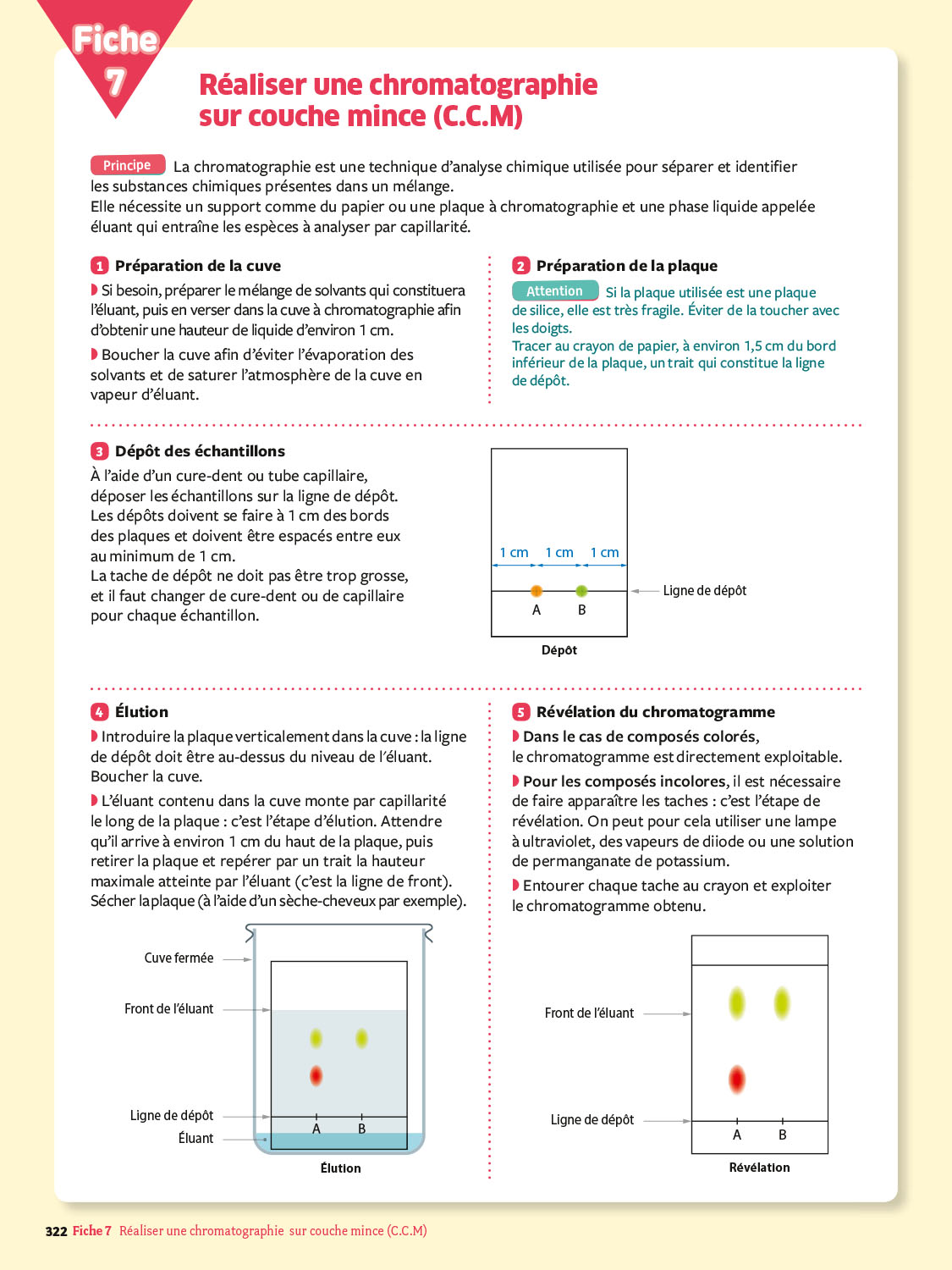 Fiche 7

Réaliser une chromatographie sur couche mince (C.C.M)

Principe La chromatographie est une technique d'analyse chimique utilisée pour séparer et identifier les substances chimiques présentes dans un mélange.
Elle nécessite un support comme du papier ou une plaque à chromatographie et une phase liquide appelée éluant qui entraîne les espèces à analyser par capillarité.

1 Préparation de la cuve

Si besoin, préparer le mélange de solvants qui constituera l'éluant, puis en verser dans la cuve à chromatographie afin d'obtenir une hauteur de liquide d'environ 1 cm.

Boucher la cuve afin d'éviter l'évaporation des solvants et de saturer l'atmosphère de la cuve en vapeur d'éluant.

2 Préparation de la plaque

Attention Si la plaque utilisée est une plaque de silice, elle est très fragile. Éviter de la toucher avec les doigts.
Tracer au crayon de papier, à environ 1,5 cm du bord inférieur de la plaque, un trait qui constitue la ligne de dépôt.

3 Dépôt des échantillons

À l'aide d'un cure-dent ou tube capillaire, déposer les échantillons sur la ligne de dépôt. Les dépôts doivent se faire à 1 cm des bords des plaques et doivent être espacés entre eux au minimum de 1 cm.
La tache de dépôt ne doit pas être trop grosse, et il faut changer de cure-dent ou de capillaire pour chaque échantillon.

1 cm 1 cm 1 cm
Ligne de dépôt
A B
Dépôt

4 Élution

Introduire la plaque verticalement dans la cuve : la ligne de dépôt doit être au-dessus du niveau de l'éluant. Boucher la cuve.

L'éluant contenu dans la cuve monte par capillarité le long de la plaque : c'est l'étape d'élution. Attendre qu'il arrive à environ 1 cm du haut de la plaque, puis retirer la plaque et repérer par un trait la hauteur maximale atteinte par l'éluant (c'est la ligne de front). Sécher la plaque (à l'aide d'un sèche-cheveux par exemple).

Cuve fermée
Front de l'éluant
Ligne de dépôt
Éluant
A B
Élution

5 Révélation du chromatogramme

Dans le cas de composés colorés, le chromatogramme est directement exploitable.

Pour les composés incolores, il est nécessaire de faire apparaître les taches : c'est l'étape de révélation. On peut pour cela utiliser une lampe à ultraviolet, des vapeurs de diiode ou une solution de permanganate de potassium.

Entourer chaque tache au crayon et exploiter le chromatogramme obtenu.

Front de l'éluant
Ligne de dépôt
A B
Révélation

322 Fiche 7 Réaliser une chromatographie sur couche mince (C.C.M)