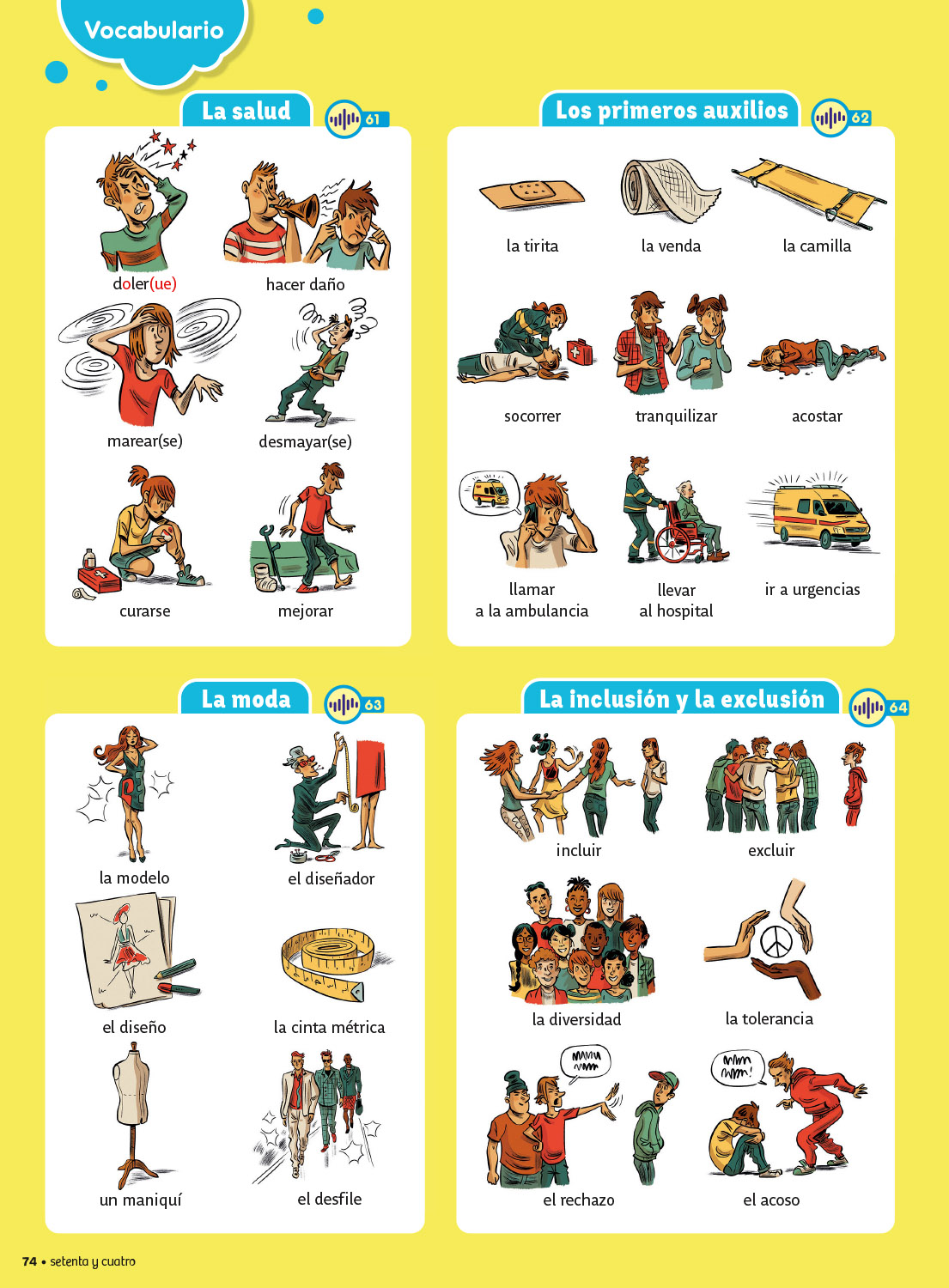 Vocabulario

La salud 61

doler(ue)

hacer daño

marear(se)

desmayar(se)

curarse

mejorar

Los primeros auxilios 62

la tirita

la venda

la camilla

socorrer

tranquilizar

acostar

llamar a la ambulancia

llevar al hospital

ir a urgencias

La moda 63

la modelo

el diseñador

el diseño

la cinta métrica

un maniquí

el desfile

La inclusión y la exclusión 64

incluir

excluir

la diversidad

la tolerancia

el rechazo

el acoso

74 • setenta y cuatro