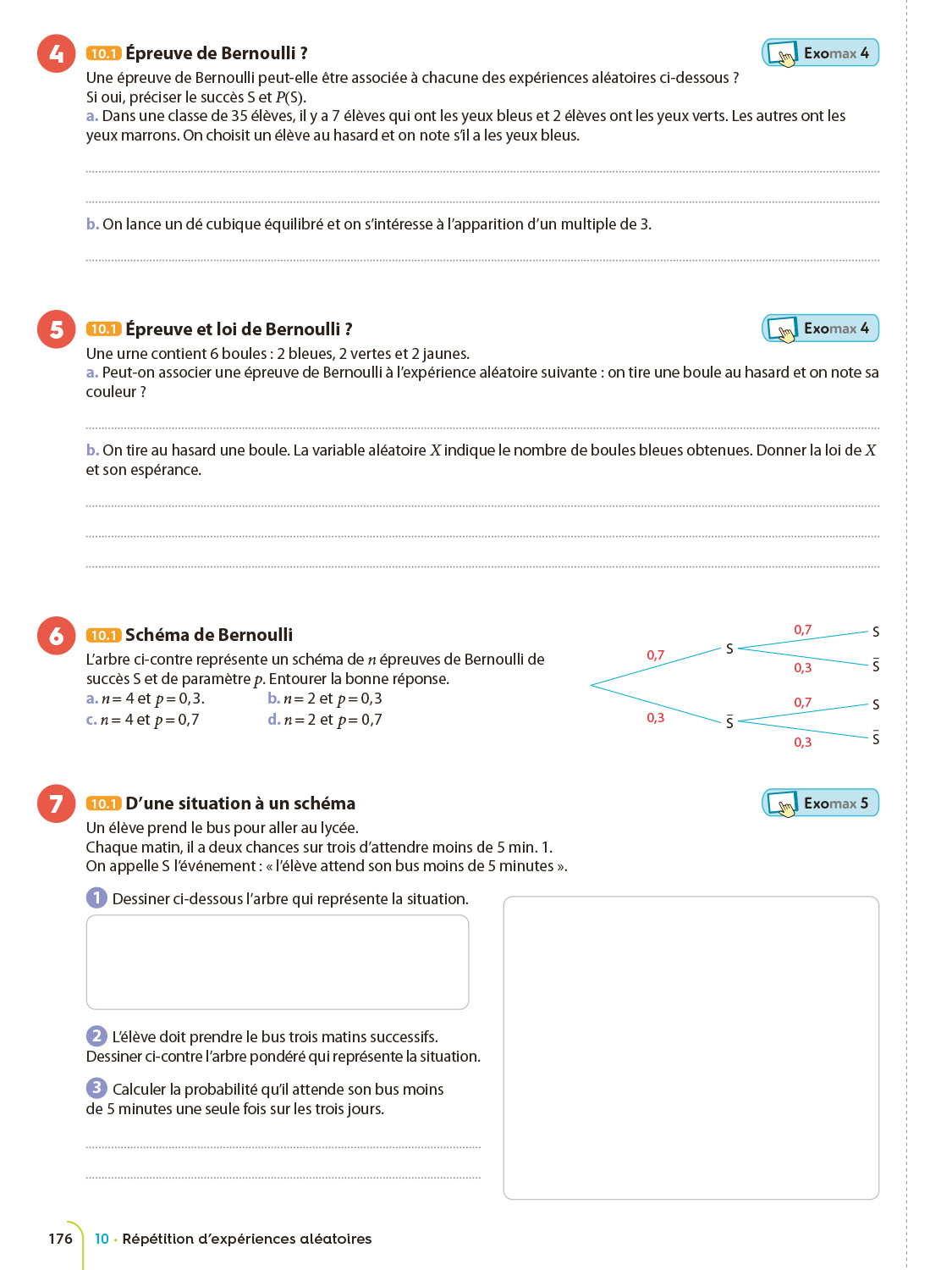 4 10.1 Épreuve de Bernoulli ?

Exomax 4

Une épreuve de Bernoulli peut-elle être associée à chacune des expériences aléatoires ci-dessous ? Si oui, préciser le succès S et $P(S)$.
a. Dans une classe de 35 élèves, il y a 7 élèves qui ont les yeux bleus et 2 élèves ont les yeux verts. Les autres ont les yeux marrons. On choisit un élève au hasard et on note s'il a les yeux bleus.

b. On lance un dé cubique équilibré et on s'intéresse à l'apparition d'un multiple de 3.

5 10.1 Épreuve et loi de Bernoulli ?

Exomax 4

Une urne contient 6 boules : 2 bleues, 2 vertes et 2 jaunes.
a. Peut-on associer une épreuve de Bernoulli à l'expérience aléatoire suivante : on tire une boule au hasard et on note sa couleur ?

b. On tire au hasard une boule. La variable aléatoire $X$ indique le nombre de boules bleues obtenues. Donner la loi de $X$ et son espérance.

6 10.1 Schéma de Bernoulli

L'arbre ci-contre représente un schéma de $n$ épreuves de Bernoulli de succès S et de paramètre $p$. Entourer la bonne réponse.
a. $n = 4$ et $p = 0,3$.
b. $n = 2$ et $p = 0,3$
c. $n = 4$ et $p = 0,7$
d. $n = 2$ et $p = 0,7$

0,7 S 0,7 S 0,3 $\bar{S}$ 0,3 $\bar{S}$ 0,7 S 0,3 $\bar{S}$

7 10.1 D'une situation à un schéma

Exomax 5

Un élève prend le bus pour aller au lycée.
Chaque matin, il a deux chances sur trois d'attendre moins de 5 min. 1.
On appelle S l'événement : « l'élève attend son bus moins de 5 minutes ».

1 Dessiner ci-dessous l'arbre qui représente la situation.

2 L'élève doit prendre le bus trois matins successifs. Dessiner ci-contre l'arbre pondéré qui représente la situation.

3 Calculer la probabilité qu'il attende son bus moins de 5 minutes une seule fois sur les trois jours.

176 10 • Répétition d'expériences aléatoires