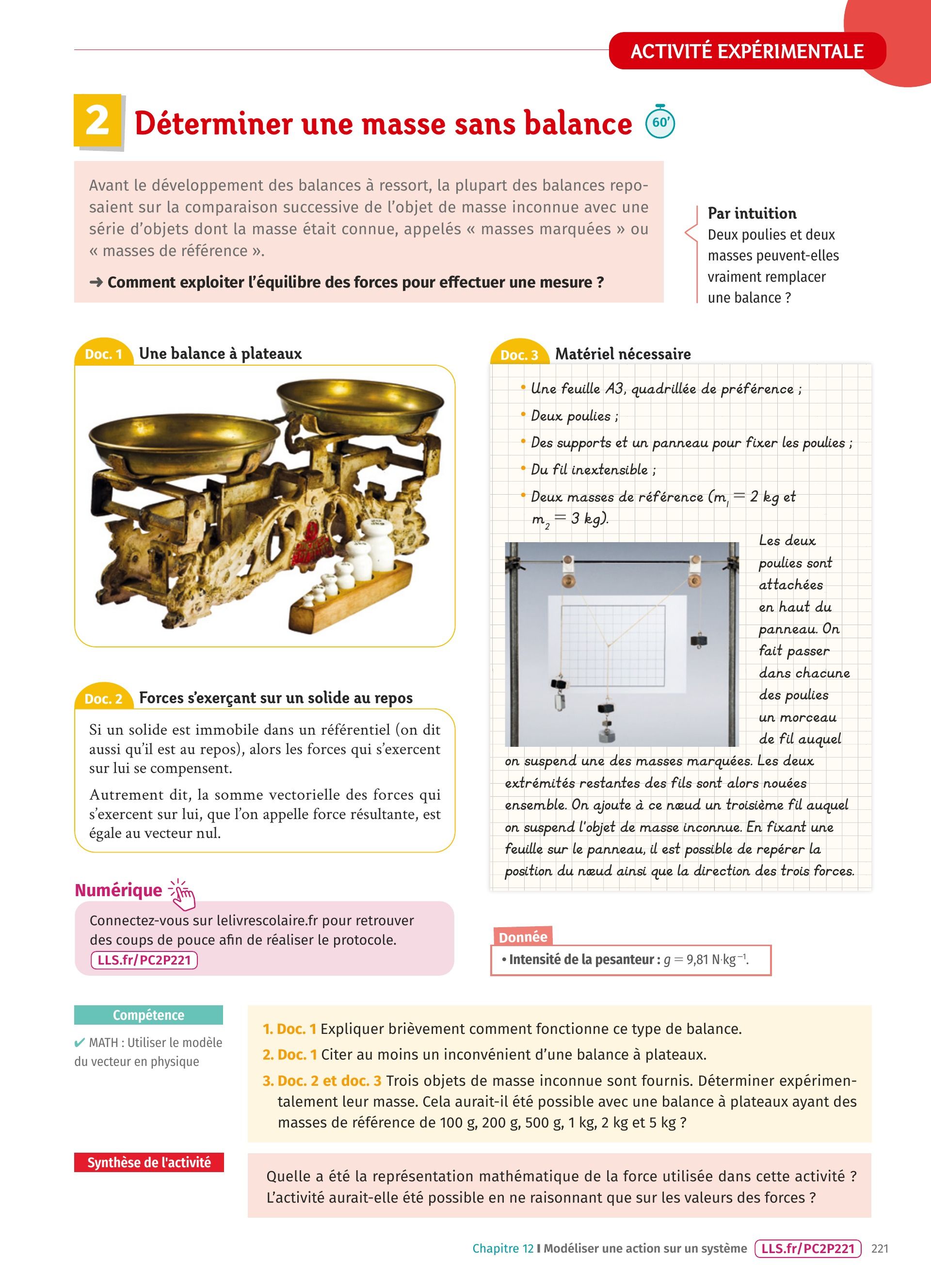 ACTIVITÉ EXPÉRIMENTALE

2 Déterminer une masse sans balance 60'

Avant le développement des balances à ressort, la plupart des balances reposaient sur la comparaison successive de l'objet de masse inconnue avec une série d'objets dont la masse était connue, appelés « masses marquées » ou « masses de référence ».

➜ Comment exploiter l'équilibre des forces pour effectuer une mesure ?

Par intuition
Deux poulies et deux masses peuvent-elles vraiment remplacer une balance ?

Doc. 1 Une balance à plateaux

Doc. 2 Forces s'exerçant sur un solide au repos

Si un solide est immobile dans un référentiel (on dit aussi qu'il est au repos), alors les forces qui s'exercent sur lui se compensent.

Autrement dit, la somme vectorielle des forces qui s'exercent sur lui, que l'on appelle force résultante, est égale au vecteur nul.

Numérique

Connectez-vous sur lelivrescolaire.fr pour retrouver des coups de pouce afin de réaliser le protocole.
LLS.fr/PC2P221

Doc. 3 Matériel nécessaire

• Une feuille A3, quadrillée de préférence ;
• Deux poulies ;
• Des supports et un panneau pour fixer les poulies ;
• Du fil inextensible ;
• Deux masses de référence ($m_1 = 2$ kg et $m_2 = 3$ kg).

Les deux poulies sont attachées en haut du panneau. On fait passer dans chacune des poulies un morceau de fil auquel on suspend une des masses marquées. Les deux extrémités restantes des fils sont alors nouées ensemble. On ajoute à ce nœud un troisième fil auquel on suspend l'objet de masse inconnue. En fixant une feuille sur le panneau, il est possible de repérer la position du nœud ainsi que la direction des trois forces.

Donnée
• Intensité de la pesanteur : $g = 9{,}81$ N·kg$^{-1}$.

Compétence
✔ MATH : Utiliser le modèle du vecteur en physique

1. Doc. 1 Expliquer brièvement comment fonctionne ce type de balance.
2. Doc. 1 Citer au moins un inconvénient d'une balance à plateaux.
3. Doc. 2 et doc. 3 Trois objets de masse inconnue sont fournis. Déterminer expérimentalement leur masse. Cela aurait-il été possible avec une balance à plateaux ayant des masses de référence de 100 g, 200 g, 500 g, 1 kg, 2 kg et 5 kg ?

Synthèse de l'activité

Quelle a été la représentation mathématique de la force utilisée dans cette activité ? L'activité aurait-elle été possible en ne raisonnant que sur les valeurs des forces ?

Chapitre 12 I Modéliser une action sur un système LLS.fr/PC2P221 221