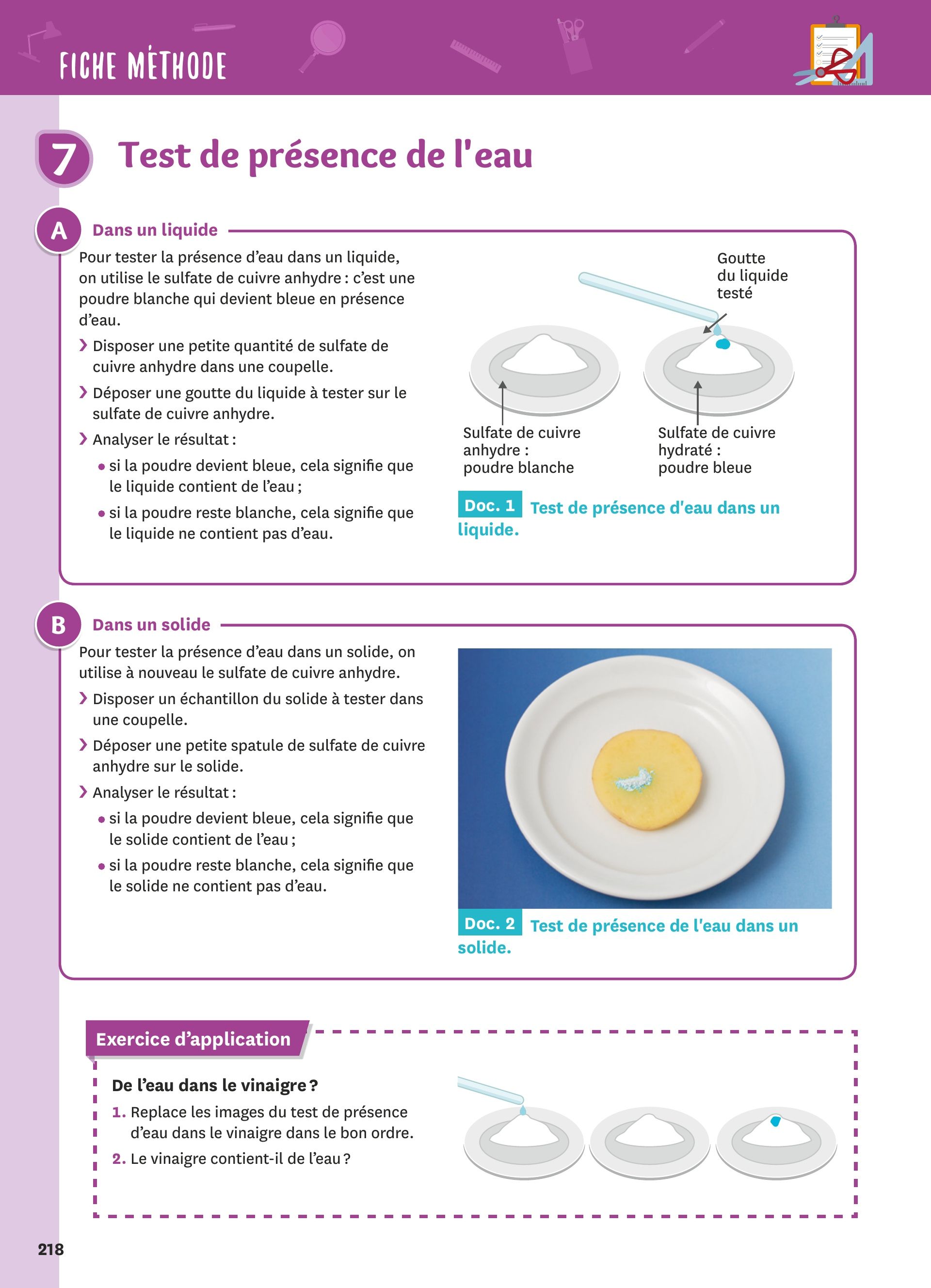 FICHE MÉTHODE

7 Test de présence de l'eau

A Dans un liquide

Pour tester la présence d'eau dans un liquide, on utilise le sulfate de cuivre anhydre : c'est une poudre blanche qui devient bleue en présence d'eau.

› Disposer une petite quantité de sulfate de cuivre anhydre dans une coupelle.

› Déposer une goutte du liquide à tester sur le sulfate de cuivre anhydre.

› Analyser le résultat :

• si la poudre devient bleue, cela signifie que le liquide contient de l'eau ;

• si la poudre reste blanche, cela signifie que le liquide ne contient pas d'eau.

Goutte du liquide testé

Sulfate de cuivre anhydre : poudre blanche

Sulfate de cuivre hydraté : poudre bleue

Doc. 1 Test de présence d'eau dans un liquide.

B Dans un solide

Pour tester la présence d'eau dans un solide, on utilise à nouveau le sulfate de cuivre anhydre.

› Disposer un échantillon du solide à tester dans une coupelle.

› Déposer une petite spatule de sulfate de cuivre anhydre sur le solide.

› Analyser le résultat :

• si la poudre devient bleue, cela signifie que le solide contient de l'eau ;

• si la poudre reste blanche, cela signifie que le solide ne contient pas d'eau.

Doc. 2 Test de présence de l'eau dans un solide.

Exercice d'application

De l'eau dans le vinaigre ?

1. Replace les images du test de présence d'eau dans le vinaigre dans le bon ordre.

2. Le vinaigre contient-il de l'eau ?

218