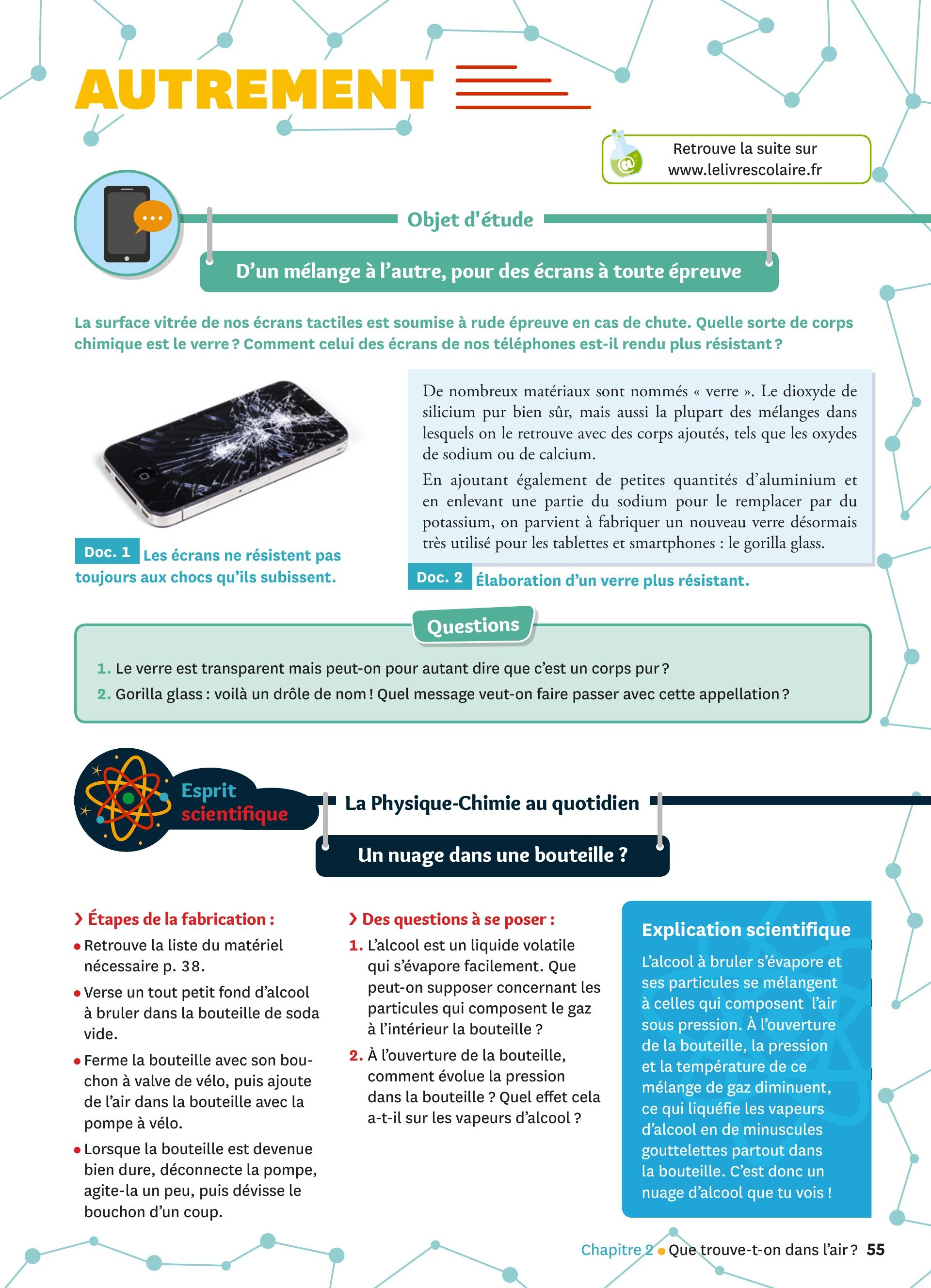 AUTREMENT

Retrouve la suite sur www.lelivrescolaire.fr

Objet d'étude

D'un mélange à l'autre, pour des écrans à toute épreuve

La surface vitrée de nos écrans tactiles est soumise à rude épreuve en cas de chute. Quelle sorte de corps chimique est le verre ? Comment celui des écrans de nos téléphones est-il rendu plus résistant ?

Doc. 1 Les écrans ne résistent pas toujours aux chocs qu'ils subissent.

De nombreux matériaux sont nommés « verre ». Le dioxyde de silicium pur bien sûr, mais aussi la plupart des mélanges dans lesquels on le retrouve avec des corps ajoutés, tels que les oxydes de sodium ou de calcium.

En ajoutant également de petites quantités d'aluminium et en enlevant une partie du sodium pour le remplacer par du potassium, on parvient à fabriquer un nouveau verre désormais très utilisé pour les tablettes et smartphones : le gorilla glass.

Doc. 2 Élaboration d'un verre plus résistant.

Questions

1. Le verre est transparent mais peut-on pour autant dire que c'est un corps pur ?

2. Gorilla glass : voilà un drôle de nom ! Quel message veut-on faire passer avec cette appellation ?

Esprit scientifique

La Physique-Chimie au quotidien

Un nuage dans une bouteille ?

› Étapes de la fabrication :

• Retrouve la liste du matériel nécessaire p. 38.

• Verse un tout petit fond d'alcool à bruler dans la bouteille de soda vide.

• Ferme la bouteille avec son bouchon à valve de vélo, puis ajoute de l'air dans la bouteille avec la pompe à vélo.

• Lorsque la bouteille est devenue bien dure, déconnecte la pompe, agite-la un peu, puis dévisse le bouchon d'un coup.

› Des questions à se poser :

1. L'alcool est un liquide volatile qui s'évapore facilement. Que peut-on supposer concernant les particules qui composent le gaz à l'intérieur la bouteille ?

2. À l'ouverture de la bouteille, comment évolue la pression dans la bouteille ? Quel effet cela a-t-il sur les vapeurs d'alcool ?

Explication scientifique

L'alcool à bruler s'évapore et ses particules se mélangent à celles qui composent l'air sous pression. À l'ouverture de la bouteille, la pression et la température de ce mélange de gaz diminuent, ce qui liquéfie les vapeurs d'alcool en de minuscules gouttelettes partout dans la bouteille. C'est donc un nuage d'alcool que tu vois !

Chapitre 2 • Que trouve-t-on dans l'air ? 55