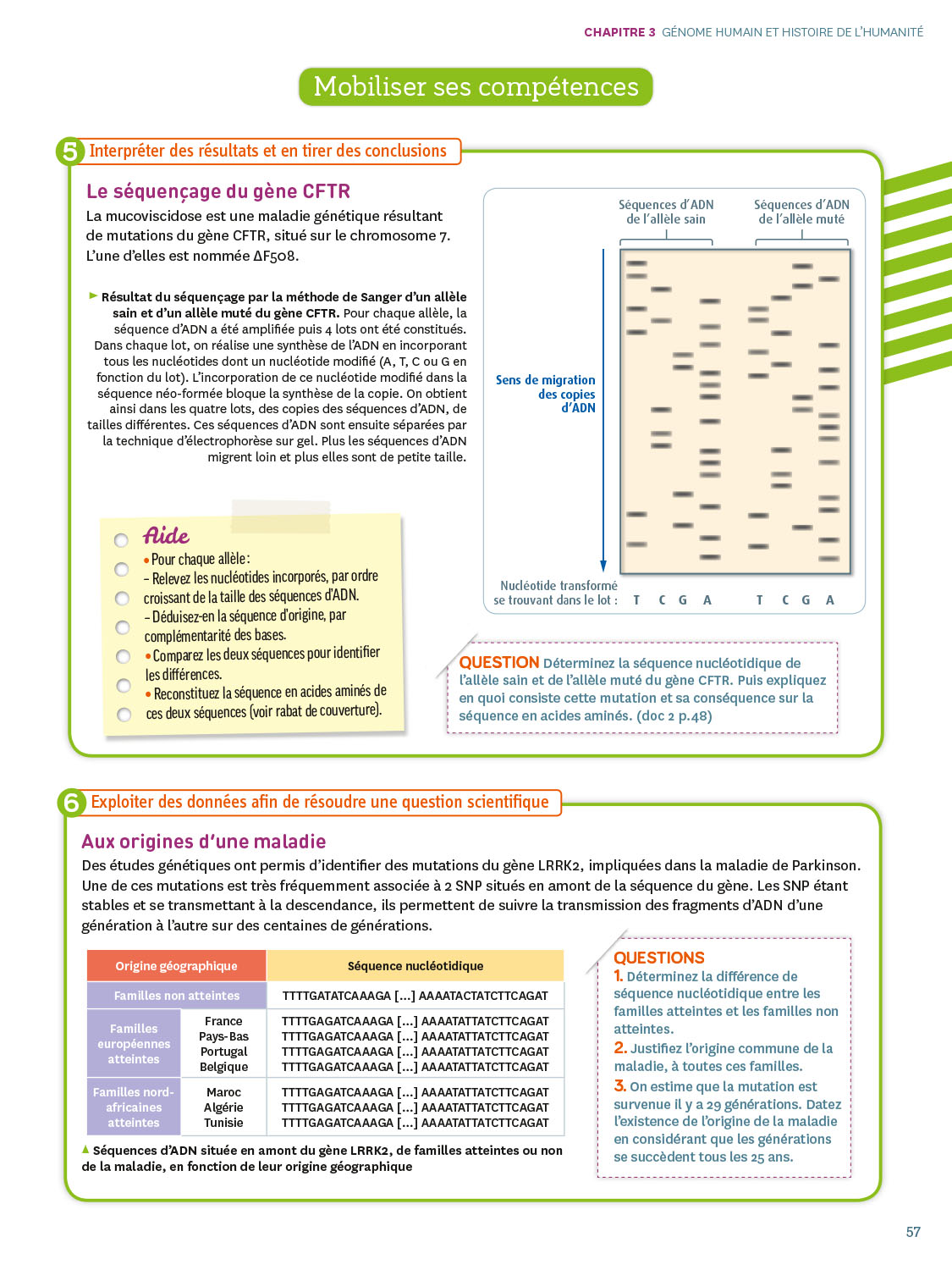 CHAPITRE 3 GÉNOME HUMAIN ET HISTOIRE DE L'HUMANITÉ

Mobiliser ses compétences

5 Interpréter des résultats et en tirer des conclusions

Le séquençage du gène CFTR

La mucoviscidose est une maladie génétique résultant de mutations du gène CFTR, situé sur le chromosome 7. L'une d'elles est nommée ΔF508.

► Résultat du séquençage par la méthode de Sanger d'un allèle sain et d'un allèle muté du gène CFTR. Pour chaque allèle, la séquence d'ADN a été amplifiée puis 4 lots ont été constitués. Dans chaque lot, on réalise une synthèse de l'ADN en incorporant tous les nucléotides dont un nucléotide modifié (A, T, C ou G en fonction du lot). L'incorporation de ce nucléotide modifié dans la séquence néo-formée bloque la synthèse de la copie. On obtient ainsi dans les quatre lots, des copies des séquences d'ADN, de tailles différentes. Ces séquences d'ADN sont ensuite séparées par la technique d'électrophorèse sur gel. Plus les séquences d'ADN migrent loin et plus elles sont de petite taille.

Séquences d'ADN de l'allèle sain

Séquences d'ADN de l'allèle muté

Sens de migration des copies d'ADN

Nucléotide transformé se trouvant dans le lot : T C G A T C G A

Aide
• Pour chaque allèle :
– Relevez les nucléotides incorporés, par ordre croissant de la taille des séquences d'ADN.
– Déduisez-en la séquence d'origine, par complémentarité des bases.
• Comparez les deux séquences pour identifier les différences.
• Reconstituez la séquence en acides aminés de ces deux séquences (voir rabat de couverture).

QUESTION Déterminez la séquence nucléotidique de l'allèle sain et de l'allèle muté du gène CFTR. Puis expliquez en quoi consiste cette mutation et sa conséquence sur la séquence en acides aminés. (doc 2 p.48)

6 Exploiter des données afin de résoudre une question scientifique

Aux origines d'une maladie

Des études génétiques ont permis d'identifier des mutations du gène LRRK2, impliquées dans la maladie de Parkinson. Une de ces mutations est très fréquemment associée à 2 SNP situés en amont de la séquence du gène. Les SNP étant stables et se transmettant à la descendance, ils permettent de suivre la transmission des fragments d'ADN d'une génération à l'autre sur des centaines de générations.

| Origine géographique | | Séquence nucléotidique |
|---|---|---|
| Familles non atteintes | | TTTTGATATCAAAGA [...] AAAATACTATCTTCAGAT |
| Familles européennes atteintes | France | TTTTGAGATCAAAGA [...] AAAATATTATCTTCAGAT |
| | Pays-Bas | TTTTGAGATCAAAGA [...] AAAATATTATCTTCAGAT |
| | Portugal | TTTTGAGATCAAAGA [...] AAAATATTATCTTCAGAT |
| | Belgique | TTTTGAGATCAAAGA [...] AAAATATTATCTTCAGAT |
| Familles nord-africaines atteintes | Maroc | TTTTGAGATCAAAGA [...] AAAATATTATCTTCAGAT |
| | Algérie | TTTTGAGATCAAAGA [...] AAAATATTATCTTCAGAT |
| | Tunisie | TTTTGAGATCAAAGA [...] AAAATATTATCTTCAGAT |

▲ Séquences d'ADN située en amont du gène LRRK2, de familles atteintes ou non de la maladie, en fonction de leur origine géographique

QUESTIONS
1. Déterminez la différence de séquence nucléotidique entre les familles atteintes et les familles non atteintes.
2. Justifiez l'origine commune de la maladie, à toutes ces familles.
3. On estime que la mutation est survenue il y a 29 générations. Datez l'existence de l'origine de la maladie en considérant que les générations se succèdent tous les 25 ans.

57