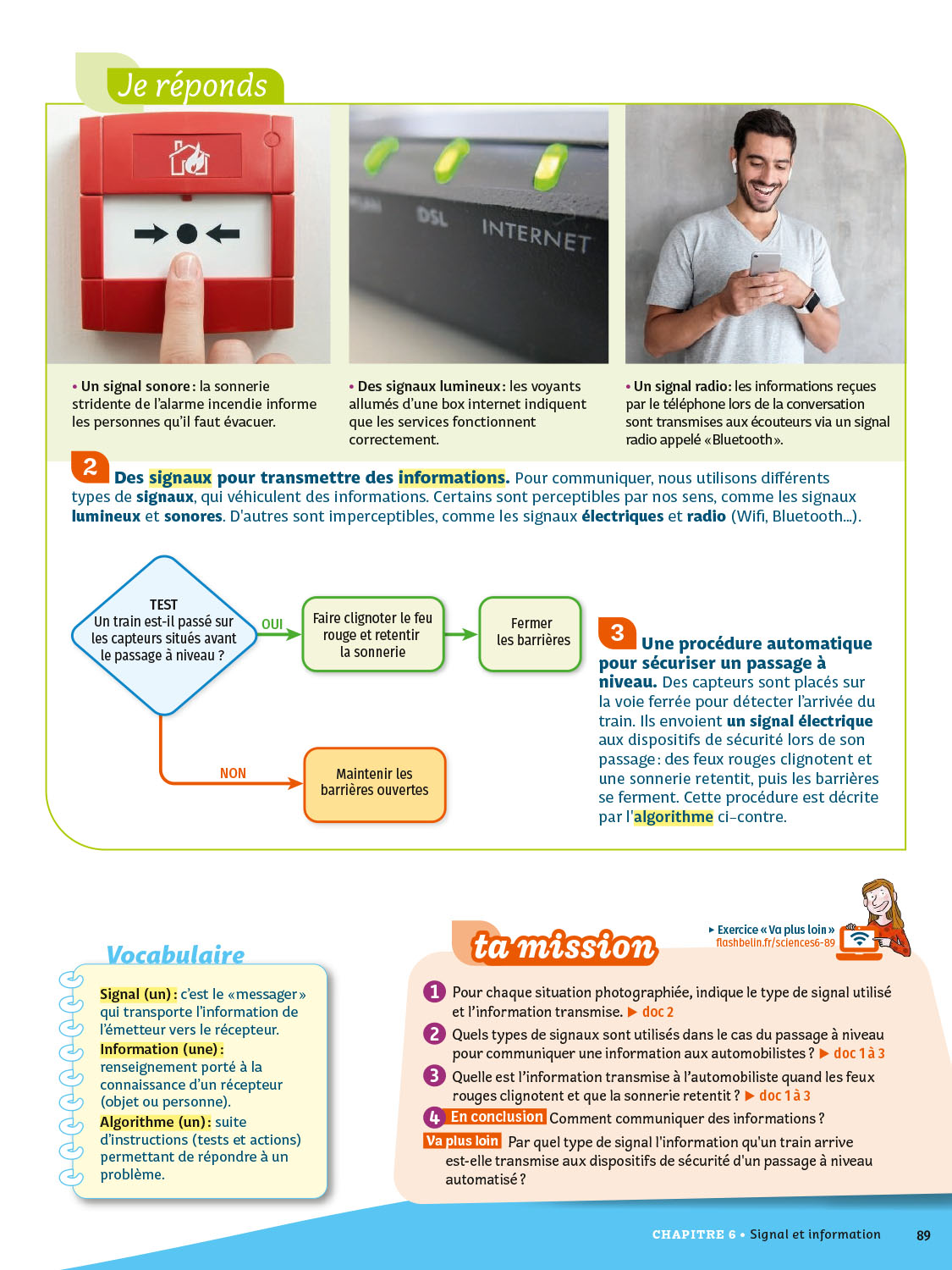 Je réponds

DSL INTERNET

• Un signal sonore : la sonnerie stridente de l'alarme incendie informe les personnes qu'il faut évacuer.

• Des signaux lumineux : les voyants allumés d'une box internet indiquent que les services fonctionnent correctement.

• Un signal radio : les informations reçues par le téléphone lors de la conversation sont transmises aux écouteurs via un signal radio appelé « Bluetooth ».

2 Des signaux pour transmettre des informations. Pour communiquer, nous utilisons différents types de signaux, qui véhiculent des informations. Certains sont perceptibles par nos sens, comme les signaux lumineux et sonores. D'autres sont imperceptibles, comme les signaux électriques et radio (Wifi, Bluetooth...).

TEST Un train est-il passé sur les capteurs situés avant le passage à niveau ?

OUI

Faire clignoter le feu rouge et retentir la sonnerie

Fermer les barrières

NON

Maintenir les barrières ouvertes

3 Une procédure automatique pour sécuriser un passage à niveau. Des capteurs sont placés sur la voie ferrée pour détecter l'arrivée du train. Ils envoient un signal électrique aux dispositifs de sécurité lors de son passage : des feux rouges clignotent et une sonnerie retentit, puis les barrières se ferment. Cette procédure est décrite par l'algorithme ci-contre.

Vocabulaire

Signal (un) : c'est le « messager » qui transporte l'information de l'émetteur vers le récepteur.
Information (une) : renseignement porté à la connaissance d'un récepteur (objet ou personne).
Algorithme (un) : suite d'instructions (tests et actions) permettant de répondre à un problème.

ta mission

▸ Exercice « Va plus loin » flashbelin.fr/sciences6-89

1 Pour chaque situation photographiée, indique le type de signal utilisé et l'information transmise. ▶ doc 2
2 Quels types de signaux sont utilisés dans le cas du passage à niveau pour communiquer une information aux automobilistes ? ▶ doc 1 à 3
3 Quelle est l'information transmise à l'automobiliste quand les feux rouges clignotent et que la sonnerie retentit ? ▶ doc 1 à 3
4 En conclusion Comment communiquer des informations ?
Va plus loin Par quel type de signal l'information qu'un train arrive est-elle transmise aux dispositifs de sécurité d'un passage à niveau automatisé ?

CHAPITRE 6 • Signal et information 89