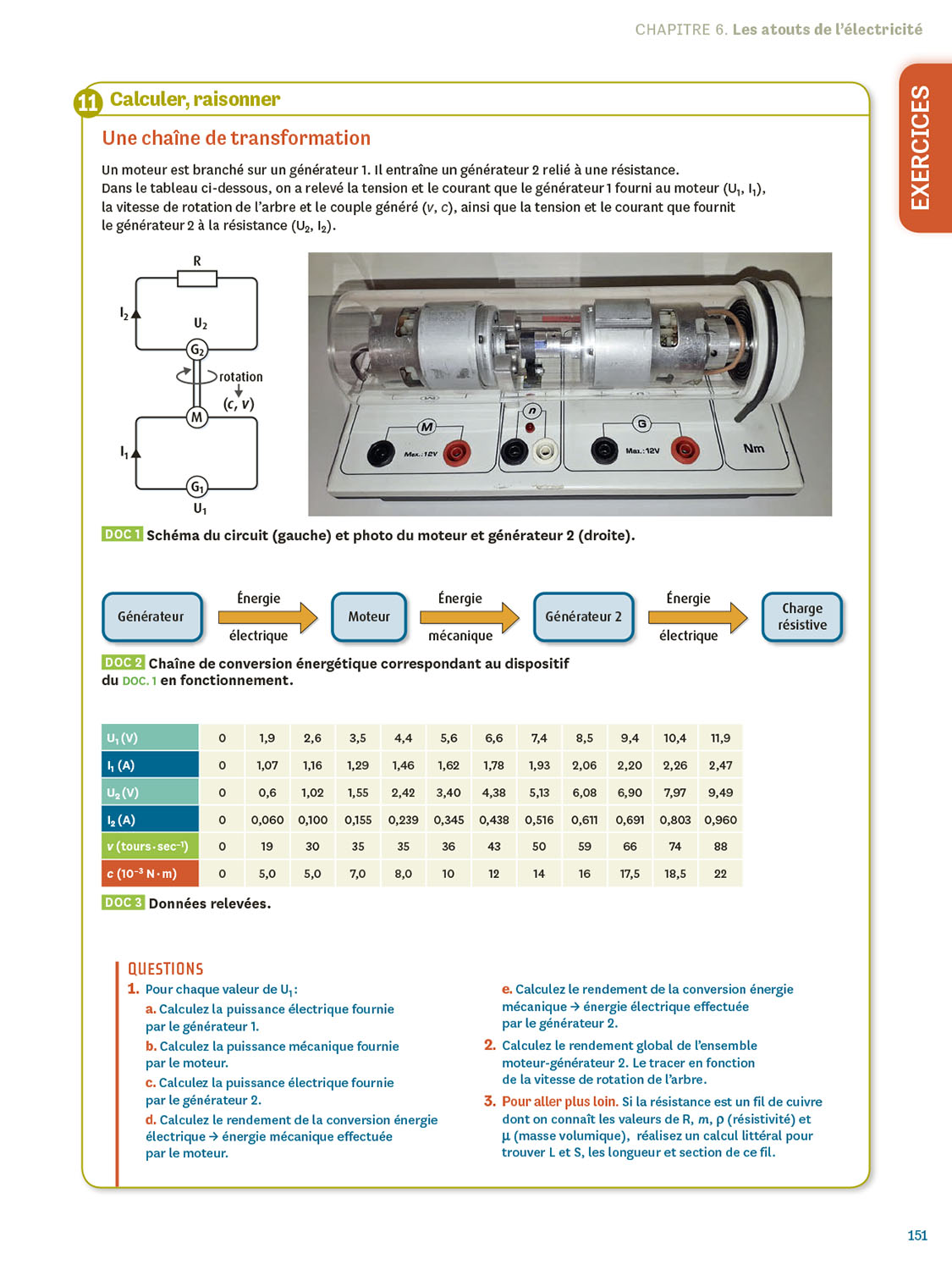 CHAPITRE 6. Les atouts de l'électricité

EXERCICES

11 Calculer, raisonner

Une chaîne de transformation

Un moteur est branché sur un générateur 1. Il entraîne un générateur 2 relié à une résistance. Dans le tableau ci-dessous, on a relevé la tension et le courant que le générateur 1 fourni au moteur ($U_1$, $I_1$), la vitesse de rotation de l'arbre et le couple généré ($v$, $c$), ainsi que la tension et le courant que fournit le générateur 2 à la résistance ($U_2$, $I_2$).

R
$I_2$
$U_2$
$G_2$
rotation
($c$, $v$)
M
$I_1$
$G_1$
$U_1$

M
Max.: 12V
n
G
Max.: 12V
Nm

DOC 1 Schéma du circuit (gauche) et photo du moteur et générateur 2 (droite).

Générateur
Énergie électrique
Moteur
Énergie mécanique
Générateur 2
Énergie électrique
Charge résistive

DOC 2 Chaîne de conversion énergétique correspondant au dispositif du DOC. 1 en fonctionnement.

| $U_1$ (V) | 0 | 1,9 | 2,6 | 3,5 | 4,4 | 5,6 | 6,6 | 7,4 | 8,5 | 9,4 | 10,4 | 11,9 |
|---|---|---|---|---|---|---|---|---|---|---|---|---|
| $I_1$ (A) | 0 | 1,07 | 1,16 | 1,29 | 1,46 | 1,62 | 1,78 | 1,93 | 2,06 | 2,20 | 2,26 | 2,47 |
| $U_2$ (V) | 0 | 0,6 | 1,02 | 1,55 | 2,42 | 3,40 | 4,38 | 5,13 | 6,08 | 6,90 | 7,97 | 9,49 |
| $I_2$ (A) | 0 | 0,060 | 0,100 | 0,155 | 0,239 | 0,345 | 0,438 | 0,516 | 0,611 | 0,691 | 0,803 | 0,960 |
| $v$ (tours·sec$^{-1}$) | 0 | 19 | 30 | 35 | 35 | 36 | 43 | 50 | 59 | 66 | 74 | 88 |
| c ($10^{-3}$ N·m) | 0 | 5,0 | 5,0 | 7,0 | 8,0 | 10 | 12 | 14 | 16 | 17,5 | 18,5 | 22 |

DOC 3 Données relevées.

QUESTIONS
1. Pour chaque valeur de $U_1$ :
a. Calculez la puissance électrique fournie par le générateur 1.
b. Calculez la puissance mécanique fournie par le moteur.
c. Calculez la puissance électrique fournie par le générateur 2.
d. Calculez le rendement de la conversion énergie électrique → énergie mécanique effectuée par le moteur.
e. Calculez le rendement de la conversion énergie mécanique → énergie électrique effectuée par le générateur 2.
2. Calculez le rendement global de l'ensemble moteur-générateur 2. Le tracer en fonction de la vitesse de rotation de l'arbre.
3. Pour aller plus loin. Si la résistance est un fil de cuivre dont on connaît les valeurs de R, $m$, ρ (résistivité) et μ (masse volumique), réalisez un calcul littéral pour trouver L et S, les longueur et section de ce fil.

151