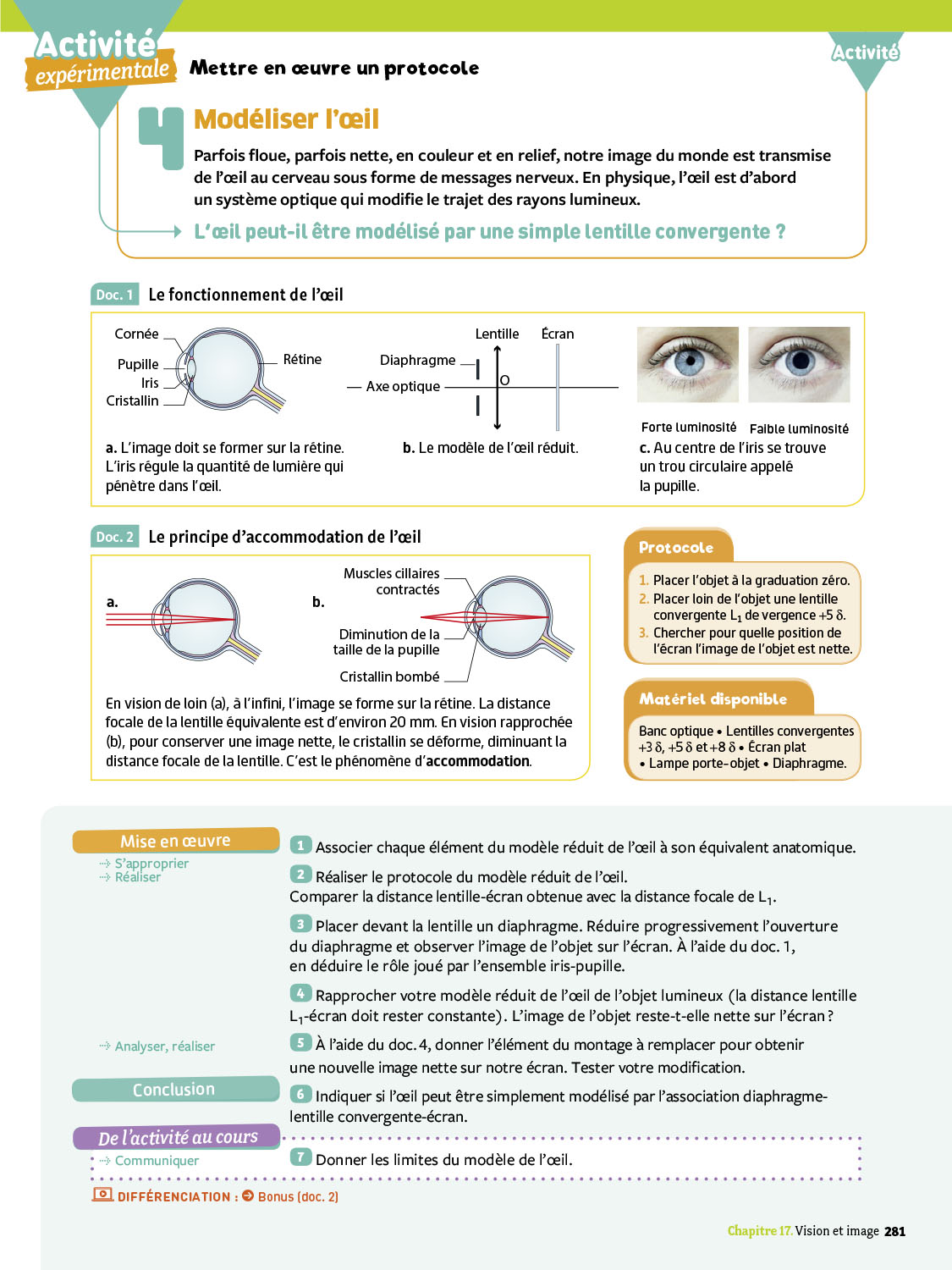 Activité expérimentale

Mettre en œuvre un protocole

Activité

4

Modéliser l'œil

Parfois floue, parfois nette, en couleur et en relief, notre image du monde est transmise de l'œil au cerveau sous forme de messages nerveux. En physique, l'œil est d'abord un système optique qui modifie le trajet des rayons lumineux.

L'œil peut-il être modélisé par une simple lentille convergente ?

Doc. 1 Le fonctionnement de l'œil

Cornée
Pupille
Iris
Cristallin
Rétine

a. L'image doit se former sur la rétine. L'iris régule la quantité de lumière qui pénètre dans l'œil.

Lentille
Écran
Diaphragme
Axe optique
O

b. Le modèle de l'œil réduit.

Forte luminosité
Faible luminosité

c. Au centre de l'iris se trouve un trou circulaire appelé la pupille.

Doc. 2 Le principe d'accommodation de l'œil

a.
b.
Muscles cillaires contractés
Diminution de la taille de la pupille
Cristallin bombé

En vision de loin (a), à l'infini, l'image se forme sur la rétine. La distance focale de la lentille équivalente est d'environ 20 mm. En vision rapprochée (b), pour conserver une image nette, le cristallin se déforme, diminuant la distance focale de la lentille. C'est le phénomène d'accommodation.

Protocole

1. Placer l'objet à la graduation zéro.
2. Placer loin de l'objet une lentille convergente $L_1$ de vergence $+5\ \delta$.
3. Chercher pour quelle position de l'écran l'image de l'objet est nette.

Matériel disponible

Banc optique • Lentilles convergentes $+3\ \delta$, $+5\ \delta$ et $+8\ \delta$ • Écran plat • Lampe porte-objet • Diaphragme.

Mise en œuvre
S'approprier
Réaliser

1 Associer chaque élément du modèle réduit de l'œil à son équivalent anatomique.

2 Réaliser le protocole du modèle réduit de l'œil. Comparer la distance lentille-écran obtenue avec la distance focale de $L_1$.

3 Placer devant la lentille un diaphragme. Réduire progressivement l'ouverture du diaphragme et observer l'image de l'objet sur l'écran. À l'aide du doc. 1, en déduire le rôle joué par l'ensemble iris-pupille.

4 Rapprocher votre modèle réduit de l'œil de l'objet lumineux (la distance lentille $L_1$-écran doit rester constante). L'image de l'objet reste-t-elle nette sur l'écran ?

Analyser, réaliser

5 À l'aide du doc. 4, donner l'élément du montage à remplacer pour obtenir une nouvelle image nette sur notre écran. Tester votre modification.

Conclusion

6 Indiquer si l'œil peut être simplement modélisé par l'association diaphragme-lentille convergente-écran.

De l'activité au cours
Communiquer

7 Donner les limites du modèle de l'œil.

DIFFÉRENCIATION : Bonus (doc. 2)

Chapitre 17. Vision et image 281