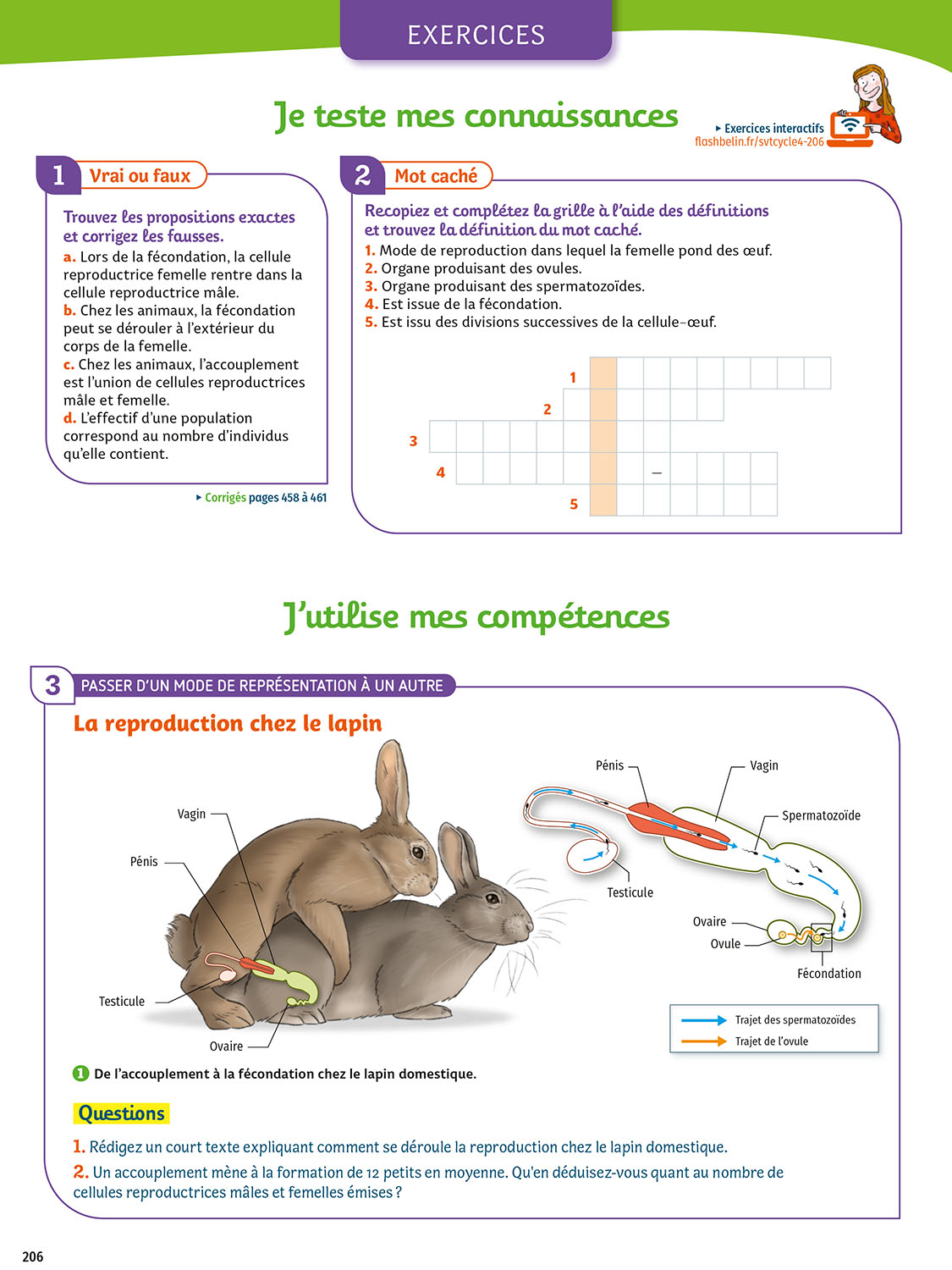 EXERCICES

Je teste mes connaissances

▸ Exercices interactifs
flashbelin.fr/svtcycle4-206

1 Vrai ou faux

Trouvez les propositions exactes et corrigez les fausses.

a. Lors de la fécondation, la cellule reproductrice femelle rentre dans la cellule reproductrice mâle.
b. Chez les animaux, la fécondation peut se dérouler à l'extérieur du corps de la femelle.
c. Chez les animaux, l'accouplement est l'union de cellules reproductrices mâle et femelle.
d. L'effectif d'une population correspond au nombre d'individus qu'elle contient.

▸ Corrigés pages 458 à 461

2 Mot caché

Recopiez et complétez la grille à l'aide des définitions et trouvez la définition du mot caché.

1. Mode de reproduction dans lequel la femelle pond des œuf.
2. Organe produisant des ovules.
3. Organe produisant des spermatozoïdes.
4. Est issue de la fécondation.
5. Est issu des divisions successives de la cellule-œuf.

1
2
3
4 –
5

J'utilise mes compétences

3 PASSER D'UN MODE DE REPRÉSENTATION À UN AUTRE

La reproduction chez le lapin

Vagin
Pénis
Testicule
Ovaire

Pénis
Vagin
Spermatozoïde
Testicule
Ovaire
Ovule
Fécondation

Trajet des spermatozoïdes
Trajet de l'ovule

1 De l'accouplement à la fécondation chez le lapin domestique.

Questions

1. Rédigez un court texte expliquant comment se déroule la reproduction chez le lapin domestique.
2. Un accouplement mène à la formation de 12 petits en moyenne. Qu'en déduisez-vous quant au nombre de cellules reproductrices mâles et femelles émises ?

206