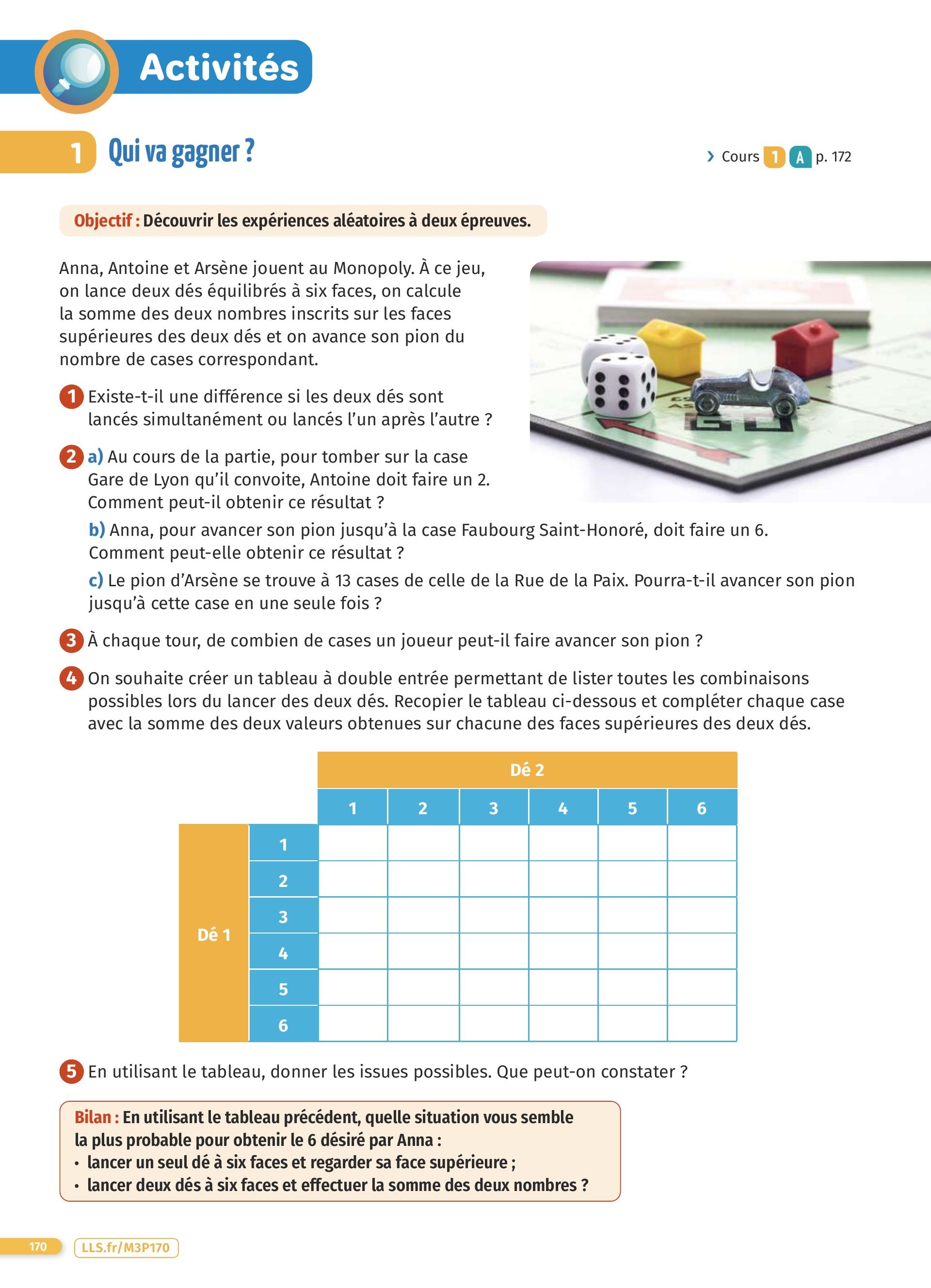 Activités

1 Qui va gagner ?

› Cours 1 A p. 172

Objectif : Découvrir les expériences aléatoires à deux épreuves.

Anna, Antoine et Arsène jouent au Monopoly. À ce jeu, on lance deux dés équilibrés à six faces, on calcule la somme des deux nombres inscrits sur les faces supérieures des deux dés et on avance son pion du nombre de cases correspondant.

1 Existe-t-il une différence si les deux dés sont lancés simultanément ou lancés l'un après l'autre ?

2 a) Au cours de la partie, pour tomber sur la case Gare de Lyon qu'il convoite, Antoine doit faire un 2. Comment peut-il obtenir ce résultat ?

b) Anna, pour avancer son pion jusqu'à la case Faubourg Saint-Honoré, doit faire un 6. Comment peut-elle obtenir ce résultat ?

c) Le pion d'Arsène se trouve à 13 cases de celle de la Rue de la Paix. Pourra-t-il avancer son pion jusqu'à cette case en une seule fois ?

3 À chaque tour, de combien de cases un joueur peut-il faire avancer son pion ?

4 On souhaite créer un tableau à double entrée permettant de lister toutes les combinaisons possibles lors du lancer des deux dés. Recopier le tableau ci-dessous et compléter chaque case avec la somme des deux valeurs obtenues sur chacune des faces supérieures des deux dés.

| | | Dé 2 | | | | | |
|---|---|---|---|---|---|---|---|
| | | 1 | 2 | 3 | 4 | 5 | 6 |
| Dé 1 | 1 | | | | | | |
| | 2 | | | | | | |
| | 3 | | | | | | |
| | 4 | | | | | | |
| | 5 | | | | | | |
| | 6 | | | | | | |

5 En utilisant le tableau, donner les issues possibles. Que peut-on constater ?

Bilan : En utilisant le tableau précédent, quelle situation vous semble la plus probable pour obtenir le 6 désiré par Anna :
• lancer un seul dé à six faces et regarder sa face supérieure ;
• lancer deux dés à six faces et effectuer la somme des deux nombres ?

170 LLS.fr/M3P170