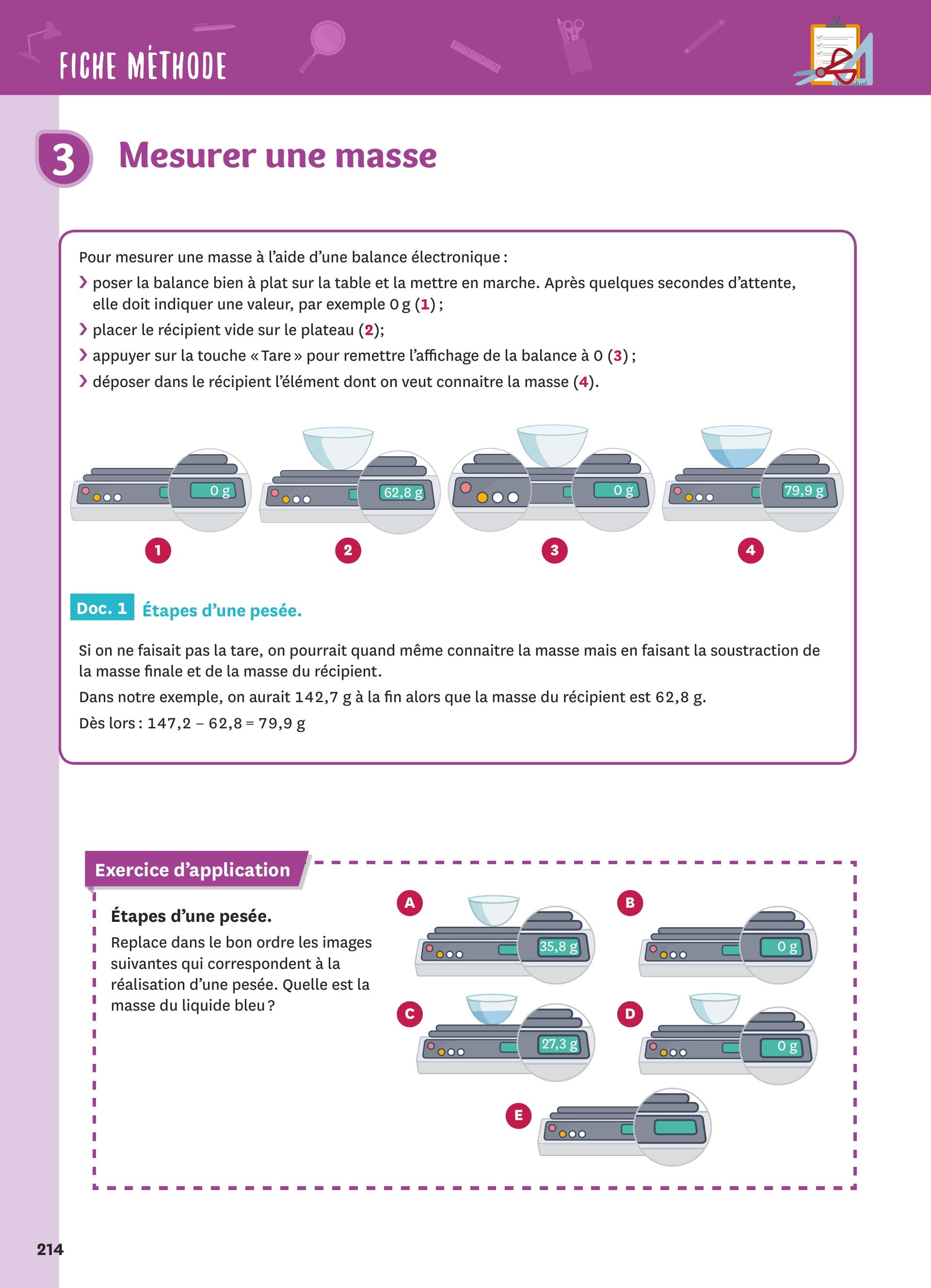 FICHE MÉTHODE

3 Mesurer une masse

Pour mesurer une masse à l'aide d'une balance électronique :
› poser la balance bien à plat sur la table et la mettre en marche. Après quelques secondes d'attente, elle doit indiquer une valeur, par exemple 0 g (1) ;
› placer le récipient vide sur le plateau (2);
› appuyer sur la touche « Tare » pour remettre l'affichage de la balance à 0 (3) ;
› déposer dans le récipient l'élément dont on veut connaitre la masse (4).

0 g
62,8 g
0 g
79,9 g
1
2
3
4

Doc. 1 Étapes d'une pesée.

Si on ne faisait pas la tare, on pourrait quand même connaitre la masse mais en faisant la soustraction de la masse finale et de la masse du récipient.
Dans notre exemple, on aurait 142,7 g à la fin alors que la masse du récipient est 62,8 g.
Dès lors : 147,2 – 62,8 = 79,9 g

Exercice d'application

Étapes d'une pesée.
Replace dans le bon ordre les images suivantes qui correspondent à la réalisation d'une pesée. Quelle est la masse du liquide bleu ?

A
35,8 g
B
0 g
C
27,3 g
D
0 g
E

214