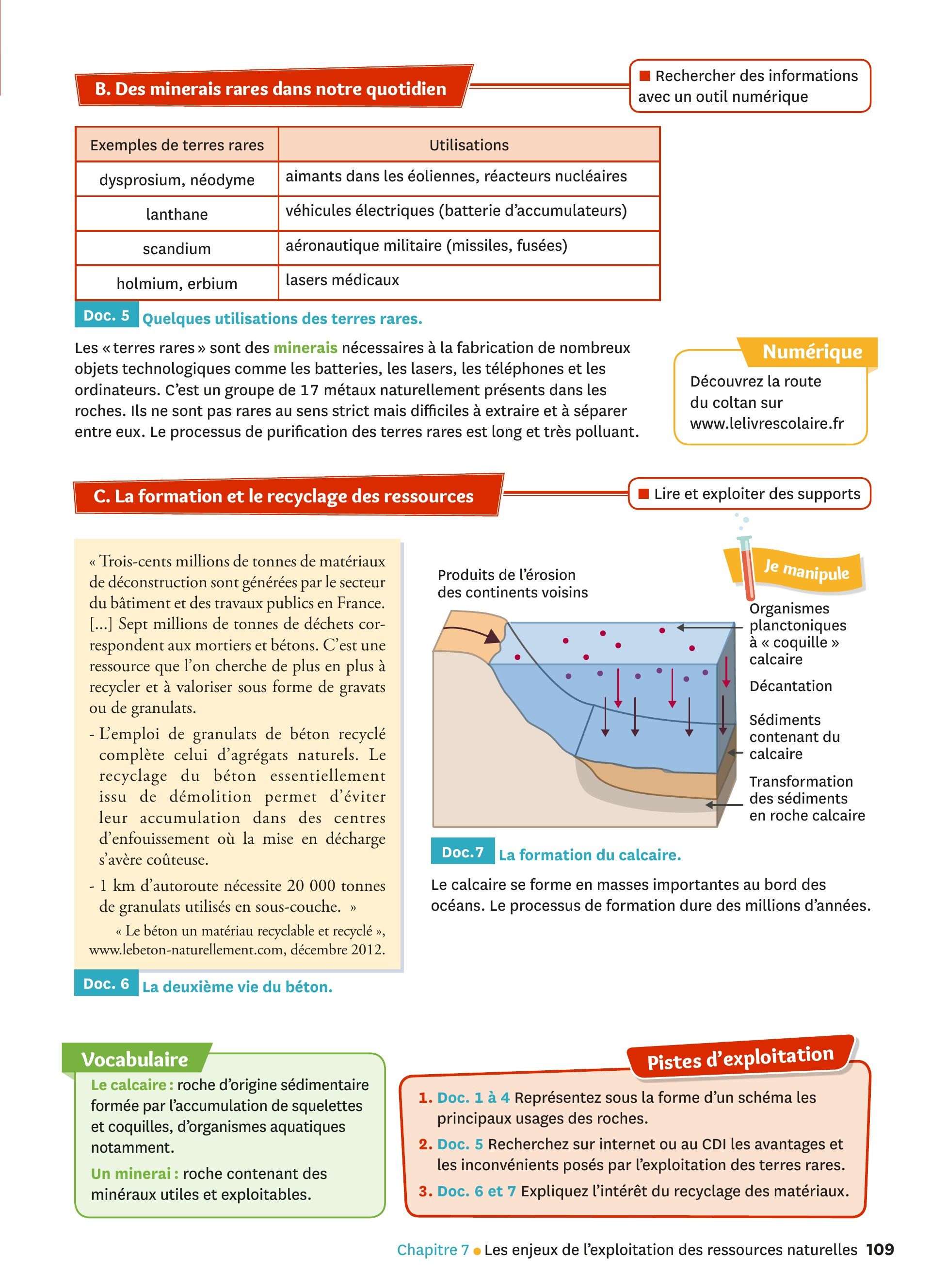 B. Des minerais rares dans notre quotidien

Rechercher des informations avec un outil numérique

| Exemples de terres rares | Utilisations |
|---|---|
| dysprosium, néodyme | aimants dans les éoliennes, réacteurs nucléaires |
| lanthane | véhicules électriques (batterie d'accumulateurs) |
| scandium | aéronautique militaire (missiles, fusées) |
| holmium, erbium | lasers médicaux |

Doc. 5 Quelques utilisations des terres rares.

Les « terres rares » sont des minerais nécessaires à la fabrication de nombreux objets technologiques comme les batteries, les lasers, les téléphones et les ordinateurs. C'est un groupe de 17 métaux naturellement présents dans les roches. Ils ne sont pas rares au sens strict mais difficiles à extraire et à séparer entre eux. Le processus de purification des terres rares est long et très polluant.

Numérique
Découvrez la route du coltan sur www.lelivrescolaire.fr

C. La formation et le recyclage des ressources

Lire et exploiter des supports

« Trois-cents millions de tonnes de matériaux de déconstruction sont générées par le secteur du bâtiment et des travaux publics en France. [...] Sept millions de tonnes de déchets correspondent aux mortiers et bétons. C'est une ressource que l'on cherche de plus en plus à recycler et à valoriser sous forme de gravats ou de granulats.

- L'emploi de granulats de béton recyclé complète celui d'agrégats naturels. Le recyclage du béton essentiellement issu de démolition permet d'éviter leur accumulation dans des centres d'enfouissement où la mise en décharge s'avère coûteuse.

- 1 km d'autoroute nécessite 20 000 tonnes de granulats utilisés en sous-couche. »

« Le béton un matériau recyclable et recyclé », www.lebeton-naturellement.com, décembre 2012.

Doc. 6 La deuxième vie du béton.

Je manipule

Produits de l'érosion des continents voisins
Organismes planctoniques à « coquille » calcaire
Décantation
Sédiments contenant du calcaire
Transformation des sédiments en roche calcaire

Doc.7 La formation du calcaire.

Le calcaire se forme en masses importantes au bord des océans. Le processus de formation dure des millions d'années.

Vocabulaire
Le calcaire : roche d'origine sédimentaire formée par l'accumulation de squelettes et coquilles, d'organismes aquatiques notamment.
Un minerai : roche contenant des minéraux utiles et exploitables.

Pistes d'exploitation
1. Doc. 1 à 4 Représentez sous la forme d'un schéma les principaux usages des roches.
2. Doc. 5 Recherchez sur internet ou au CDI les avantages et les inconvénients posés par l'exploitation des terres rares.
3. Doc. 6 et 7 Expliquez l'intérêt du recyclage des matériaux.

Chapitre 7 • Les enjeux de l'exploitation des ressources naturelles 109