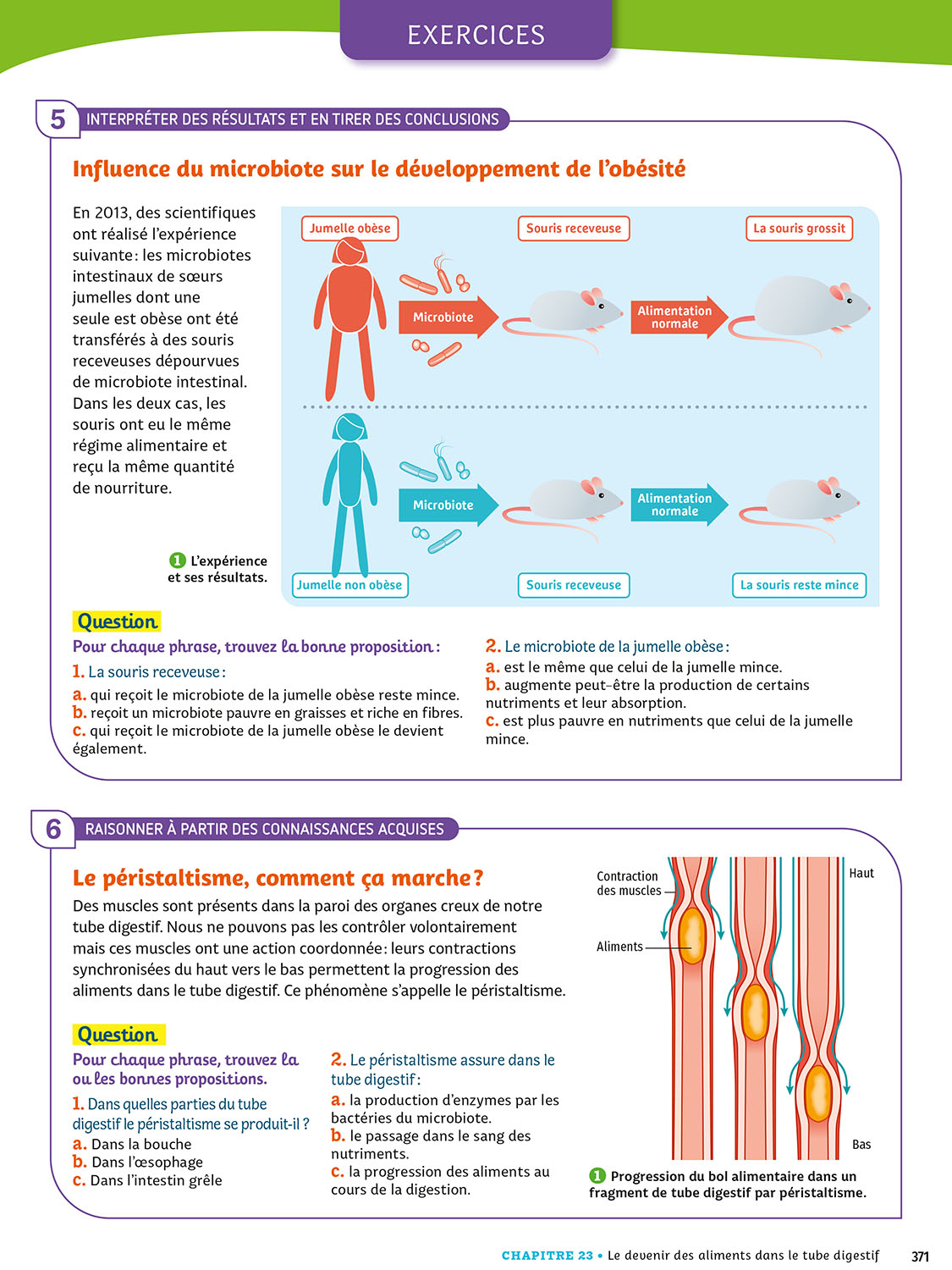 EXERCICES

5 INTERPRÉTER DES RÉSULTATS ET EN TIRER DES CONCLUSIONS

Influence du microbiote sur le développement de l'obésité

En 2013, des scientifiques ont réalisé l'expérience suivante : les microbiotes intestinaux de sœurs jumelles dont une seule est obèse ont été transférés à des souris receveuses dépourvues de microbiote intestinal. Dans les deux cas, les souris ont eu le même régime alimentaire et reçu la même quantité de nourriture.

Jumelle obèse
Microbiote
Souris receveuse
Alimentation normale
La souris grossit

Microbiote
Alimentation normale
Jumelle non obèse
Souris receveuse
La souris reste mince

1 L'expérience et ses résultats.

Question
Pour chaque phrase, trouvez la bonne proposition :
1. La souris receveuse :
a. qui reçoit le microbiote de la jumelle obèse reste mince.
b. reçoit un microbiote pauvre en graisses et riche en fibres.
c. qui reçoit le microbiote de la jumelle obèse le devient également.

2. Le microbiote de la jumelle obèse :
a. est le même que celui de la jumelle mince.
b. augmente peut-être la production de certains nutriments et leur absorption.
c. est plus pauvre en nutriments que celui de la jumelle mince.

6 RAISONNER À PARTIR DES CONNAISSANCES ACQUISES

Le péristaltisme, comment ça marche ?
Des muscles sont présents dans la paroi des organes creux de notre tube digestif. Nous ne pouvons pas les contrôler volontairement mais ces muscles ont une action coordonnée : leurs contractions synchronisées du haut vers le bas permettent la progression des aliments dans le tube digestif. Ce phénomène s'appelle le péristaltisme.

Question
Pour chaque phrase, trouvez la ou les bonnes propositions.
1. Dans quelles parties du tube digestif le péristaltisme se produit-il ?
a. Dans la bouche
b. Dans l'œsophage
c. Dans l'intestin grêle

2. Le péristaltisme assure dans le tube digestif :
a. la production d'enzymes par les bactéries du microbiote.
b. le passage dans le sang des nutriments.
c. la progression des aliments au cours de la digestion.

Contraction des muscles
Aliments
Haut
Bas

1 Progression du bol alimentaire dans un fragment de tube digestif par péristaltisme.

CHAPITRE 23 • Le devenir des aliments dans le tube digestif 371