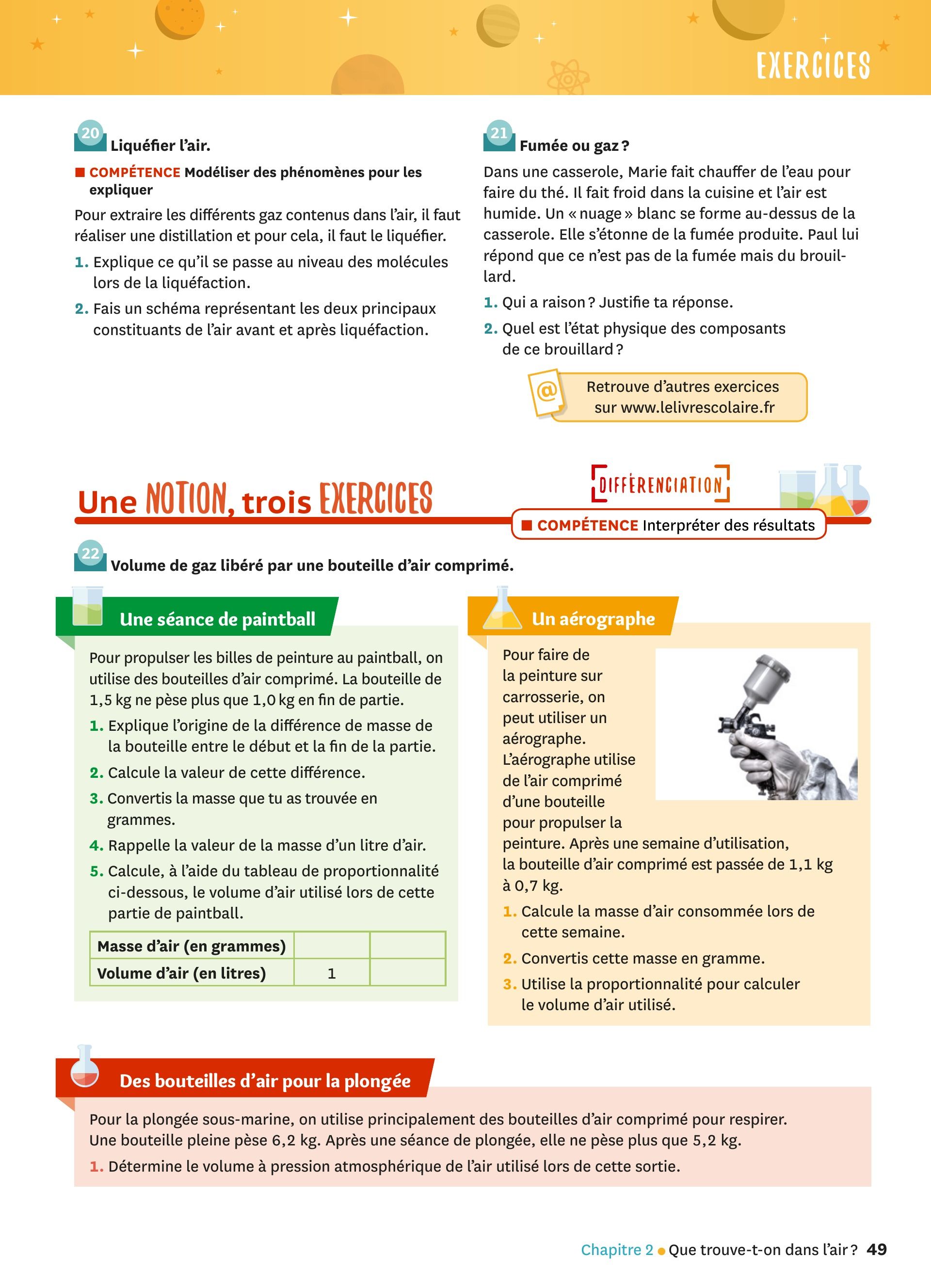 EXERCICES

20 Liquéfier l'air.

■ COMPÉTENCE Modéliser des phénomènes pour les expliquer

Pour extraire les différents gaz contenus dans l'air, il faut réaliser une distillation et pour cela, il faut le liquéfier.

1. Explique ce qu'il se passe au niveau des molécules lors de la liquéfaction.

2. Fais un schéma représentant les deux principaux constituants de l'air avant et après liquéfaction.

21 Fumée ou gaz ?

Dans une casserole, Marie fait chauffer de l'eau pour faire du thé. Il fait froid dans la cuisine et l'air est humide. Un « nuage » blanc se forme au-dessus de la casserole. Elle s'étonne de la fumée produite. Paul lui répond que ce n'est pas de la fumée mais du brouillard.

1. Qui a raison ? Justifie ta réponse.

2. Quel est l'état physique des composants de ce brouillard ?

@ Retrouve d'autres exercices sur www.lelivrescolaire.fr

Une NOTION, trois EXERCICES

DIFFÉRENCIATION

■ COMPÉTENCE Interpréter des résultats

22 Volume de gaz libéré par une bouteille d'air comprimé.

Une séance de paintball

Pour propulser les billes de peinture au paintball, on utilise des bouteilles d'air comprimé. La bouteille de 1,5 kg ne pèse plus que 1,0 kg en fin de partie.

1. Explique l'origine de la différence de masse de la bouteille entre le début et la fin de la partie.

2. Calcule la valeur de cette différence.

3. Convertis la masse que tu as trouvée en grammes.

4. Rappelle la valeur de la masse d'un litre d'air.

5. Calcule, à l'aide du tableau de proportionnalité ci-dessous, le volume d'air utilisé lors de cette partie de paintball.

| Masse d'air (en grammes) | | |
|---|---|---|
| Volume d'air (en litres) | 1 | |

Un aérographe

Pour faire de la peinture sur carrosserie, on peut utiliser un aérographe. L'aérographe utilise de l'air comprimé d'une bouteille pour propulser la peinture. Après une semaine d'utilisation, la bouteille d'air comprimé est passée de 1,1 kg à 0,7 kg.

1. Calcule la masse d'air consommée lors de cette semaine.

2. Convertis cette masse en gramme.

3. Utilise la proportionnalité pour calculer le volume d'air utilisé.

Des bouteilles d'air pour la plongée

Pour la plongée sous-marine, on utilise principalement des bouteilles d'air comprimé pour respirer. Une bouteille pleine pèse 6,2 kg. Après une séance de plongée, elle ne pèse plus que 5,2 kg.

1. Détermine le volume à pression atmosphérique de l'air utilisé lors de cette sortie.

Chapitre 2 ● Que trouve-t-on dans l'air ? 49