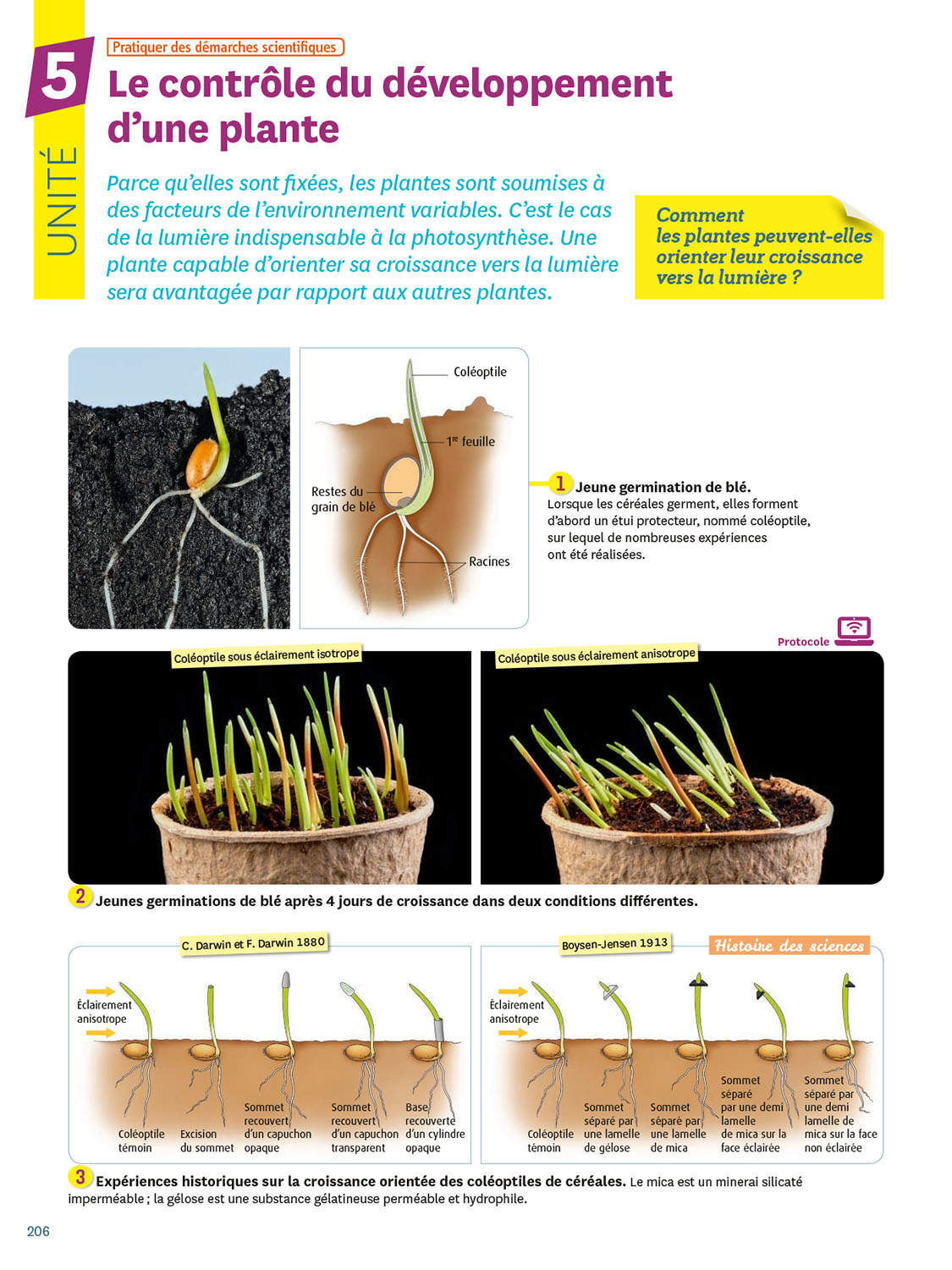 UNITÉ 5

Pratiquer des démarches scientifiques

Le contrôle du développement d'une plante

Parce qu'elles sont fixées, les plantes sont soumises à des facteurs de l'environnement variables. C'est le cas de la lumière indispensable à la photosynthèse. Une plante capable d'orienter sa croissance vers la lumière sera avantagée par rapport aux autres plantes.

Comment les plantes peuvent-elles orienter leur croissance vers la lumière ?

Coléoptile
1re feuille
Restes du grain de blé
Racines

1 Jeune germination de blé. Lorsque les céréales germent, elles forment d'abord un étui protecteur, nommé coléoptile, sur lequel de nombreuses expériences ont été réalisées.

Protocole

Coléoptile sous éclairement isotrope
Coléoptile sous éclairement anisotrope

2 Jeunes germinations de blé après 4 jours de croissance dans deux conditions différentes.

C. Darwin et F. Darwin 1880
Éclairement anisotrope
Coléoptile témoin
Excision du sommet
Sommet recouvert d'un capuchon opaque
Sommet recouvert d'un capuchon transparent
Base recouverte d'un cylindre opaque

Boysen-Jensen 1913
Histoire des sciences
Éclairement anisotrope
Coléoptile témoin
Sommet séparé par une lamelle de gélose
Sommet séparé par une lamelle de mica
Sommet séparé par une demi lamelle de mica sur la face éclairée
Sommet séparé par une demi lamelle de mica sur la face non éclairée

3 Expériences historiques sur la croissance orientée des coléoptiles de céréales. Le mica est un minerai silicaté imperméable ; la gélose est une substance gélatineuse perméable et hydrophile.

206