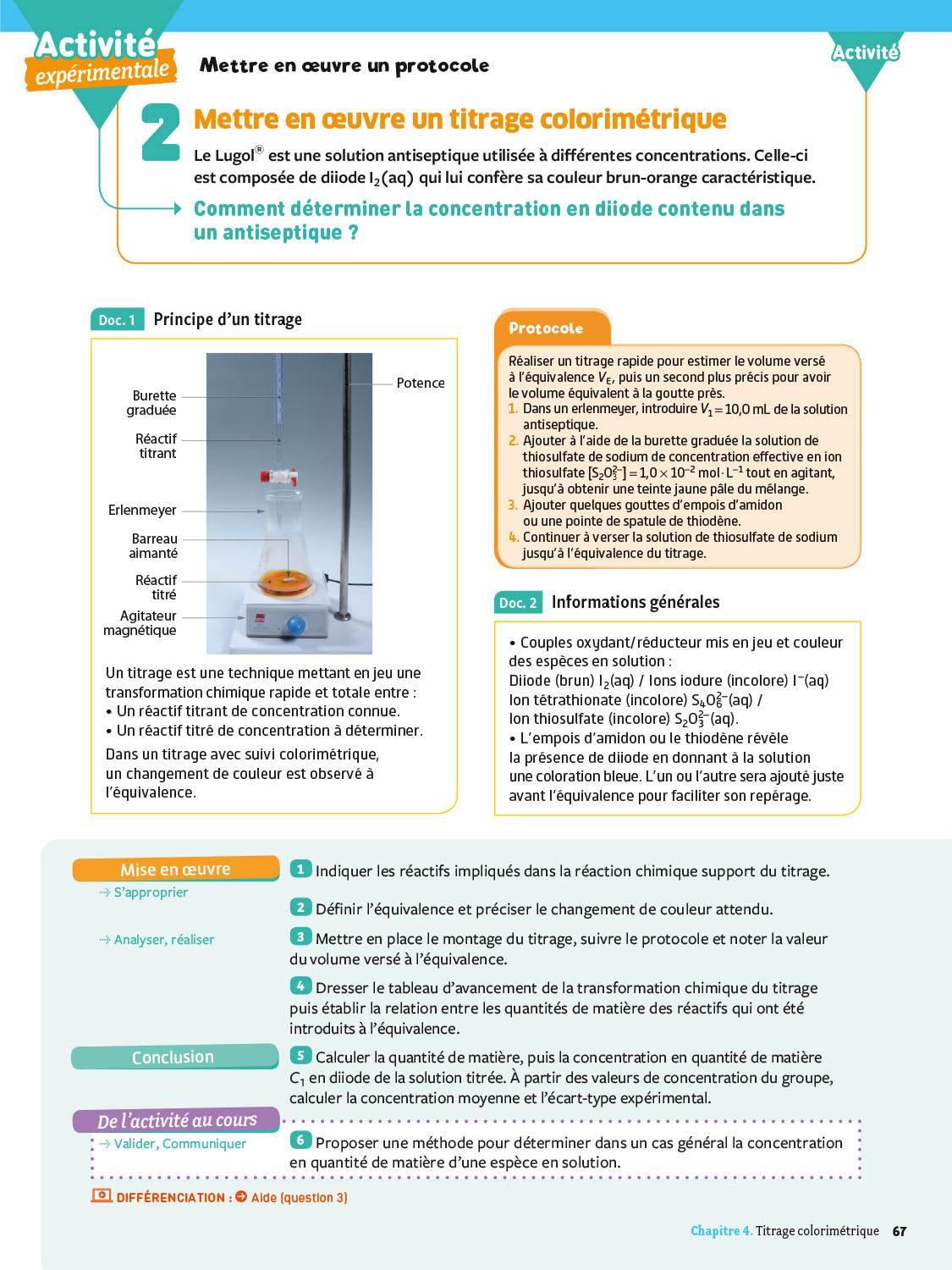 Activité expérimentale

Mettre en œuvre un protocole

Activité

2 Mettre en œuvre un titrage colorimétrique

Le Lugol® est une solution antiseptique utilisée à différentes concentrations. Celle-ci est composée de diiode $I_2(aq)$ qui lui confère sa couleur brun-orange caractéristique.

Comment déterminer la concentration en diiode contenu dans un antiseptique ?

Doc. 1 Principe d'un titrage

Burette graduée

Réactif titrant

Erlenmeyer

Barreau aimanté

Réactif titré

Agitateur magnétique

Potence

Un titrage est une technique mettant en jeu une transformation chimique rapide et totale entre :
• Un réactif titrant de concentration connue.
• Un réactif titré de concentration à déterminer.

Dans un titrage avec suivi colorimétrique, un changement de couleur est observé à l'équivalence.

Protocole

Réaliser un titrage rapide pour estimer le volume versé à l'équivalence $V_E$, puis un second plus précis pour avoir le volume équivalent à la goutte près.
1. Dans un erlenmeyer, introduire $V_1 = 10,0$ mL de la solution antiseptique.
2. Ajouter à l'aide de la burette graduée la solution de thiosulfate de sodium de concentration effective en ion thiosulfate $[S_2O_3^{2-}] = 1,0 \times 10^{-2}$ mol·L$^{-1}$ tout en agitant, jusqu'à obtenir une teinte jaune pâle du mélange.
3. Ajouter quelques gouttes d'empois d'amidon ou une pointe de spatule de thiodène.
4. Continuer à verser la solution de thiosulfate de sodium jusqu'à l'équivalence du titrage.

Doc. 2 Informations générales

• Couples oxydant/réducteur mis en jeu et couleur des espèces en solution :
Diiode (brun) $I_2(aq)$ / Ions iodure (incolore) $I^-(aq)$
Ion tétrathionate (incolore) $S_4O_6^{2-}(aq)$ /
Ion thiosulfate (incolore) $S_2O_3^{2-}(aq)$.
• L'empois d'amidon ou le thiodène révèle la présence de diiode en donnant à la solution une coloration bleue. L'un ou l'autre sera ajouté juste avant l'équivalence pour faciliter son repérage.

Mise en œuvre

S'approprier

1 Indiquer les réactifs impliqués dans la réaction chimique support du titrage.

2 Définir l'équivalence et préciser le changement de couleur attendu.

Analyser, réaliser

3 Mettre en place le montage du titrage, suivre le protocole et noter la valeur du volume versé à l'équivalence.

4 Dresser le tableau d'avancement de la transformation chimique du titrage puis établir la relation entre les quantités de matière des réactifs qui ont été introduits à l'équivalence.

Conclusion

5 Calculer la quantité de matière, puis la concentration en quantité de matière $C_1$ en diiode de la solution titrée. À partir des valeurs de concentration du groupe, calculer la concentration moyenne et l'écart-type expérimental.

De l'activité au cours

Valider, Communiquer

6 Proposer une méthode pour déterminer dans un cas général la concentration en quantité de matière d'une espèce en solution.

DIFFÉRENCIATION : Aide (question 3)

Chapitre 4. Titrage colorimétrique 67