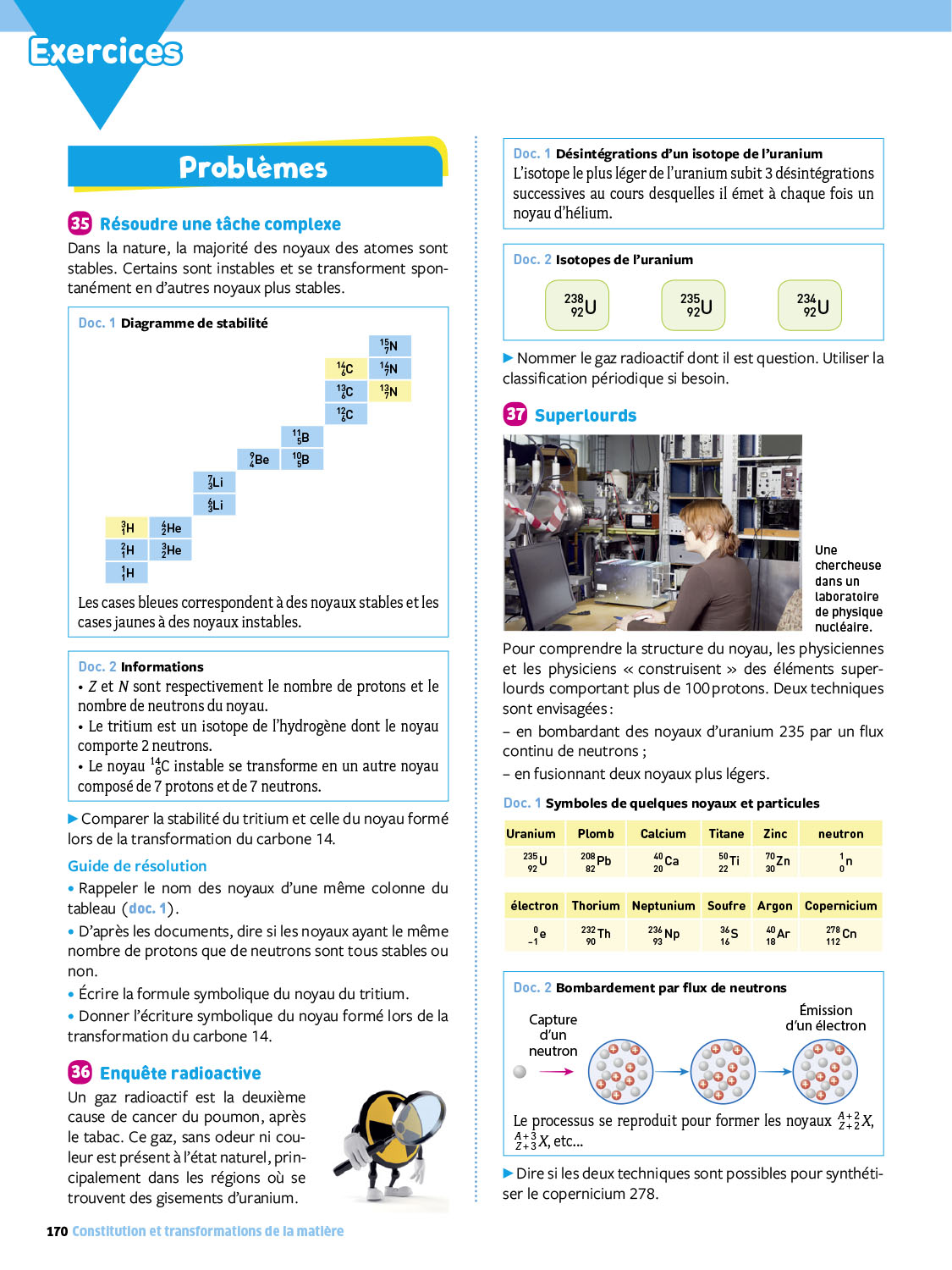 Exercices

Problèmes

35 Résoudre une tâche complexe

Dans la nature, la majorité des noyaux des atomes sont stables. Certains sont instables et se transforment spontanément en d'autres noyaux plus stables.

Doc. 1 Diagramme de stabilité

$^{15}_{7}N$
$^{14}_{6}C$ $^{14}_{7}N$
$^{13}_{6}C$ $^{13}_{7}N$
$^{12}_{6}C$
$^{11}_{5}B$
$^{9}_{4}Be$ $^{10}_{5}B$
$^{7}_{3}Li$
$^{6}_{3}Li$
$^{3}_{1}H$ $^{4}_{2}He$
$^{2}_{1}H$ $^{3}_{2}He$
$^{1}_{1}H$

Les cases bleues correspondent à des noyaux stables et les cases jaunes à des noyaux instables.

Doc. 2 Informations
• $Z$ et $N$ sont respectivement le nombre de protons et le nombre de neutrons du noyau.
• Le tritium est un isotope de l'hydrogène dont le noyau comporte 2 neutrons.
• Le noyau $^{14}_{6}C$ instable se transforme en un autre noyau composé de 7 protons et de 7 neutrons.

▶ Comparer la stabilité du tritium et celle du noyau formé lors de la transformation du carbone 14.

Guide de résolution
• Rappeler le nom des noyaux d'une même colonne du tableau (doc. 1).
• D'après les documents, dire si les noyaux ayant le même nombre de protons que de neutrons sont tous stables ou non.
• Écrire la formule symbolique du noyau du tritium.
• Donner l'écriture symbolique du noyau formé lors de la transformation du carbone 14.

36 Enquête radioactive

Un gaz radioactif est la deuxième cause de cancer du poumon, après le tabac. Ce gaz, sans odeur ni couleur est présent à l'état naturel, principalement dans les régions où se trouvent des gisements d'uranium.

Doc. 1 Désintégrations d'un isotope de l'uranium
L'isotope le plus léger de l'uranium subit 3 désintégrations successives au cours desquelles il émet à chaque fois un noyau d'hélium.

Doc. 2 Isotopes de l'uranium
$^{238}_{92}U$ $^{235}_{92}U$ $^{234}_{92}U$

▶ Nommer le gaz radioactif dont il est question. Utiliser la classification périodique si besoin.

37 Superlourds

Une chercheuse dans un laboratoire de physique nucléaire.

Pour comprendre la structure du noyau, les physiciennes et les physiciens « construisent » des éléments superlourds comportant plus de 100 protons. Deux techniques sont envisagées :
– en bombardant des noyaux d'uranium 235 par un flux continu de neutrons ;
– en fusionnant deux noyaux plus légers.

Doc. 1 Symboles de quelques noyaux et particules

| Uranium | Plomb | Calcium | Titane | Zinc | neutron |
|---|---|---|---|---|---|
| $^{235}_{92}U$ | $^{208}_{82}Pb$ | $^{40}_{20}Ca$ | $^{50}_{22}Ti$ | $^{70}_{30}Zn$ | $^{1}_{0}n$ |

| électron | Thorium | Neptunium | Soufre | Argon | Copernicium |
|---|---|---|---|---|---|
| $^{0}_{-1}e$ | $^{232}_{90}Th$ | $^{236}_{93}Np$ | $^{36}_{16}S$ | $^{40}_{18}Ar$ | $^{278}_{112}Cn$ |

Doc. 2 Bombardement par flux de neutrons
Capture d'un neutron
Émission d'un électron
Le processus se reproduit pour former les noyaux $^{A+2}_{Z+2}X$, $^{A+3}_{Z+3}X$, etc...

▶ Dire si les deux techniques sont possibles pour synthétiser le copernicium 278.

170 Constitution et transformations de la matière