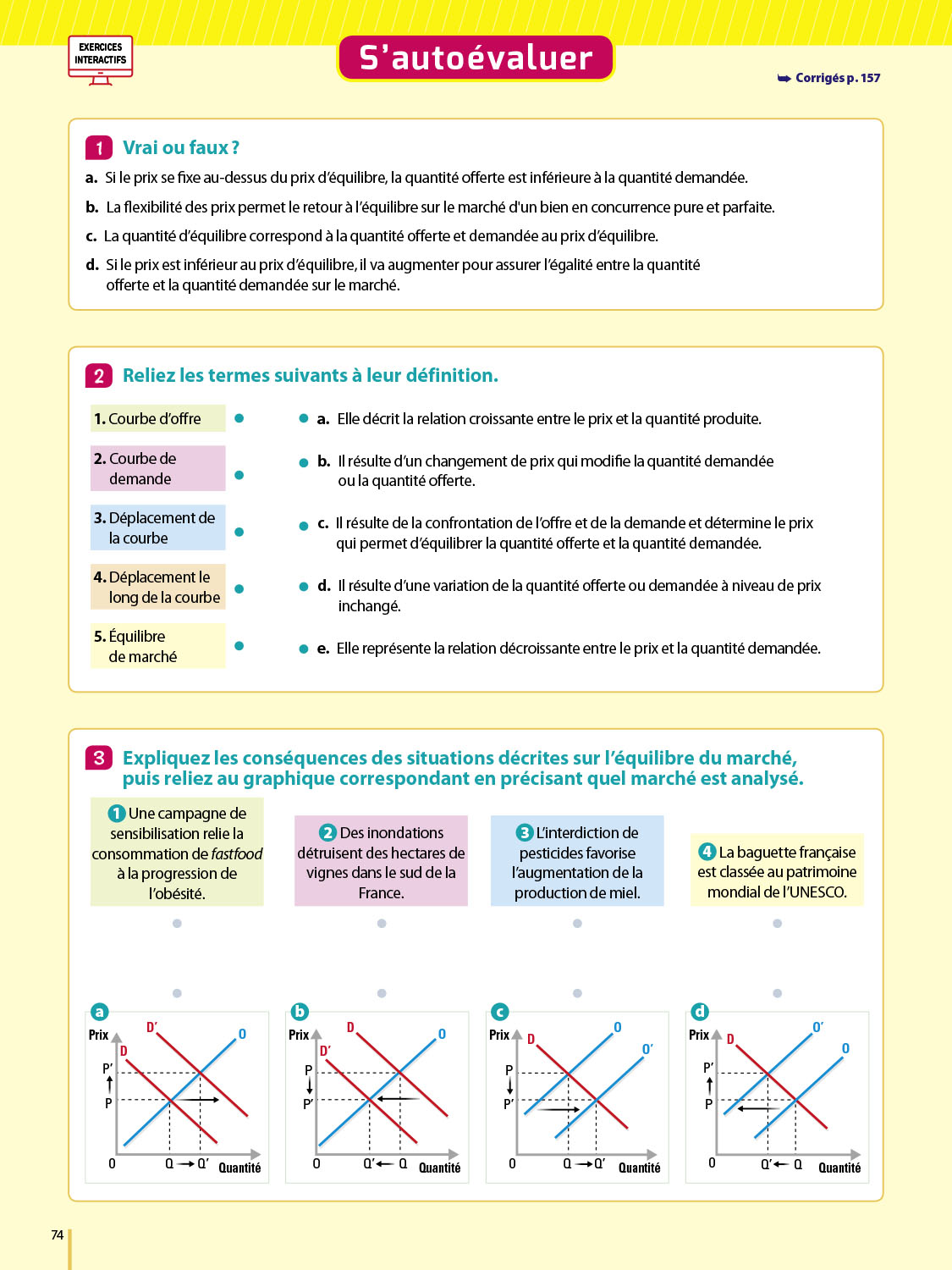 EXERCICES INTERACTIFS

S'autoévaluer

➥ Corrigés p. 157

1 Vrai ou faux ?

a. Si le prix se fixe au-dessus du prix d'équilibre, la quantité offerte est inférieure à la quantité demandée.

b. La flexibilité des prix permet le retour à l'équilibre sur le marché d'un bien en concurrence pure et parfaite.

c. La quantité d'équilibre correspond à la quantité offerte et demandée au prix d'équilibre.

d. Si le prix est inférieur au prix d'équilibre, il va augmenter pour assurer l'égalité entre la quantité offerte et la quantité demandée sur le marché.

2 Reliez les termes suivants à leur définition.

1. Courbe d'offre

2. Courbe de demande

3. Déplacement de la courbe

4. Déplacement le long de la courbe

5. Équilibre de marché

a. Elle décrit la relation croissante entre le prix et la quantité produite.

b. Il résulte d'un changement de prix qui modifie la quantité demandée ou la quantité offerte.

c. Il résulte de la confrontation de l'offre et de la demande et détermine le prix qui permet d'équilibrer la quantité offerte et la quantité demandée.

d. Il résulte d'une variation de la quantité offerte ou demandée à niveau de prix inchangé.

e. Elle représente la relation décroissante entre le prix et la quantité demandée.

3 Expliquez les conséquences des situations décrites sur l'équilibre du marché, puis reliez au graphique correspondant en précisant quel marché est analysé.

1 Une campagne de sensibilisation relie la consommation de fastfood à la progression de l'obésité.

2 Des inondations détruisent des hectares de vignes dans le sud de la France.

3 L'interdiction de pesticides favorise l'augmentation de la production de miel.

4 La baguette française est classée au patrimoine mondial de l'UNESCO.

a
Prix D' D O P' P 0 Q → Q' Quantité

b
Prix D D' O P P' 0 Q' ← Q Quantité

c
Prix D O O' P P' 0 Q → Q' Quantité

d
Prix D O' O P' P 0 Q' ← Q Quantité

74