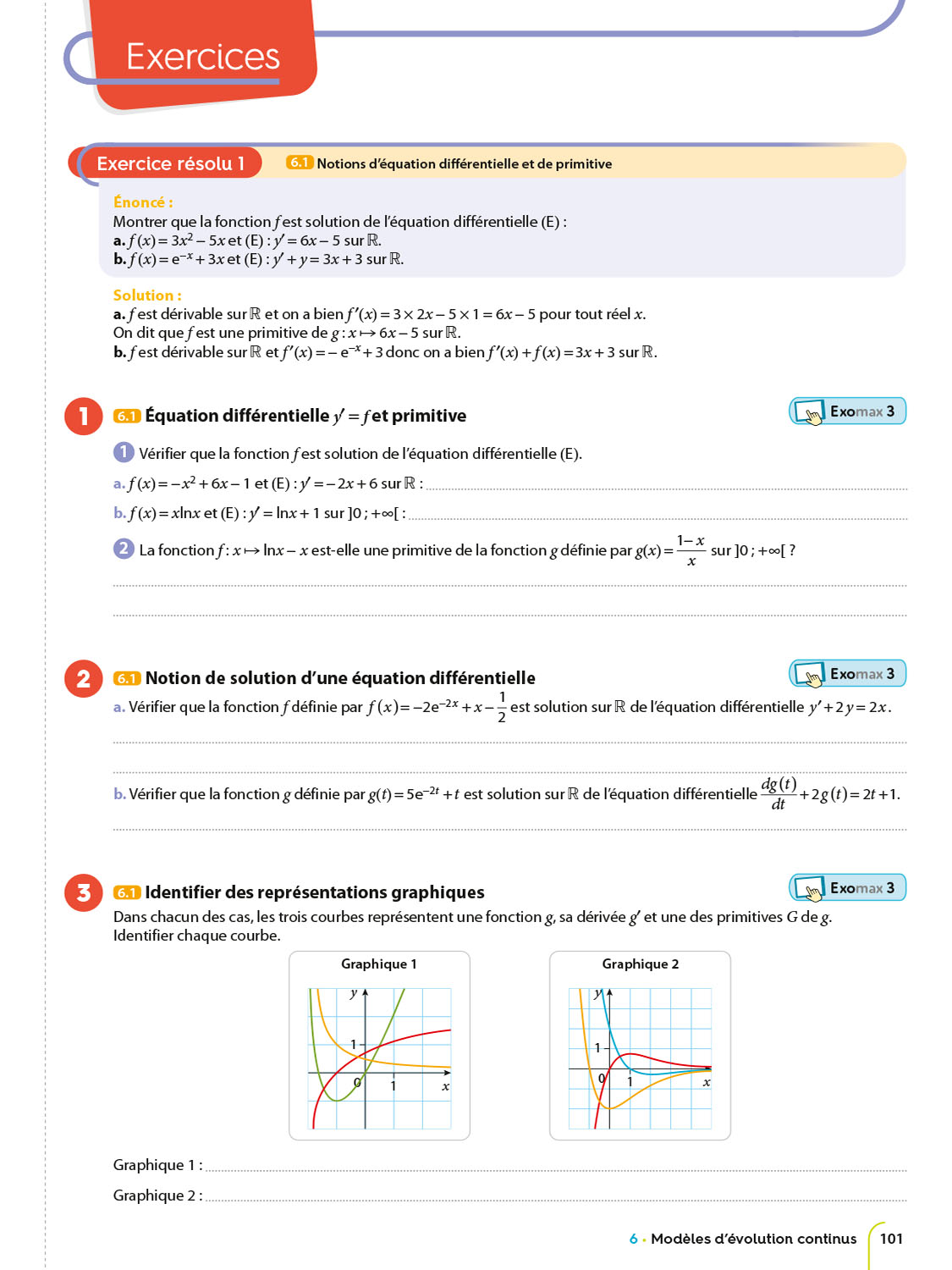 Exercices

Exercice résolu 1

6.1 Notions d'équation différentielle et de primitive

Énoncé :
Montrer que la fonction $f$ est solution de l'équation différentielle (E) :
a. $f(x) = 3x^2 - 5x$ et (E) : $y' = 6x - 5$ sur $\mathbb{R}$.
b. $f(x) = e^{-x} + 3x$ et (E) : $y' + y = 3x + 3$ sur $\mathbb{R}$.

Solution :
a. $f$ est dérivable sur $\mathbb{R}$ et on a bien $f'(x) = 3 \times 2x - 5 \times 1 = 6x - 5$ pour tout réel $x$.
On dit que $f$ est une primitive de $g : x \mapsto 6x - 5$ sur $\mathbb{R}$.
b. $f$ est dérivable sur $\mathbb{R}$ et $f'(x) = -e^{-x} + 3$ donc on a bien $f'(x) + f(x) = 3x + 3$ sur $\mathbb{R}$.

1 6.1 Équation différentielle $y' = f$ et primitive

Exomax 3

1 Vérifier que la fonction $f$ est solution de l'équation différentielle (E).
a. $f(x) = -x^2 + 6x - 1$ et (E) : $y' = -2x + 6$ sur $\mathbb{R}$ :
b. $f(x) = x\ln x$ et (E) : $y' = \ln x + 1$ sur $]0 ; +\infty[$ :
2 La fonction $f : x \mapsto \ln x - x$ est-elle une primitive de la fonction $g$ définie par $g(x) = \frac{1-x}{x}$ sur $]0 ; +\infty[$ ?

2 6.1 Notion de solution d'une équation différentielle

Exomax 3

a. Vérifier que la fonction $f$ définie par $f(x) = -2e^{-2x} + x - \frac{1}{2}$ est solution sur $\mathbb{R}$ de l'équation différentielle $y' + 2y = 2x$.

b. Vérifier que la fonction $g$ définie par $g(t) = 5e^{-2t} + t$ est solution sur $\mathbb{R}$ de l'équation différentielle $\frac{dg(t)}{dt} + 2g(t) = 2t + 1$.

3 6.1 Identifier des représentations graphiques

Exomax 3

Dans chacun des cas, les trois courbes représentent une fonction $g$, sa dérivée $g'$ et une des primitives $G$ de $g$.
Identifier chaque courbe.

Graphique 1
$y$
1
0
1
$x$

Graphique 2
$y$
1
0
1
$x$

Graphique 1 :
Graphique 2 :

6 • Modèles d'évolution continus 101