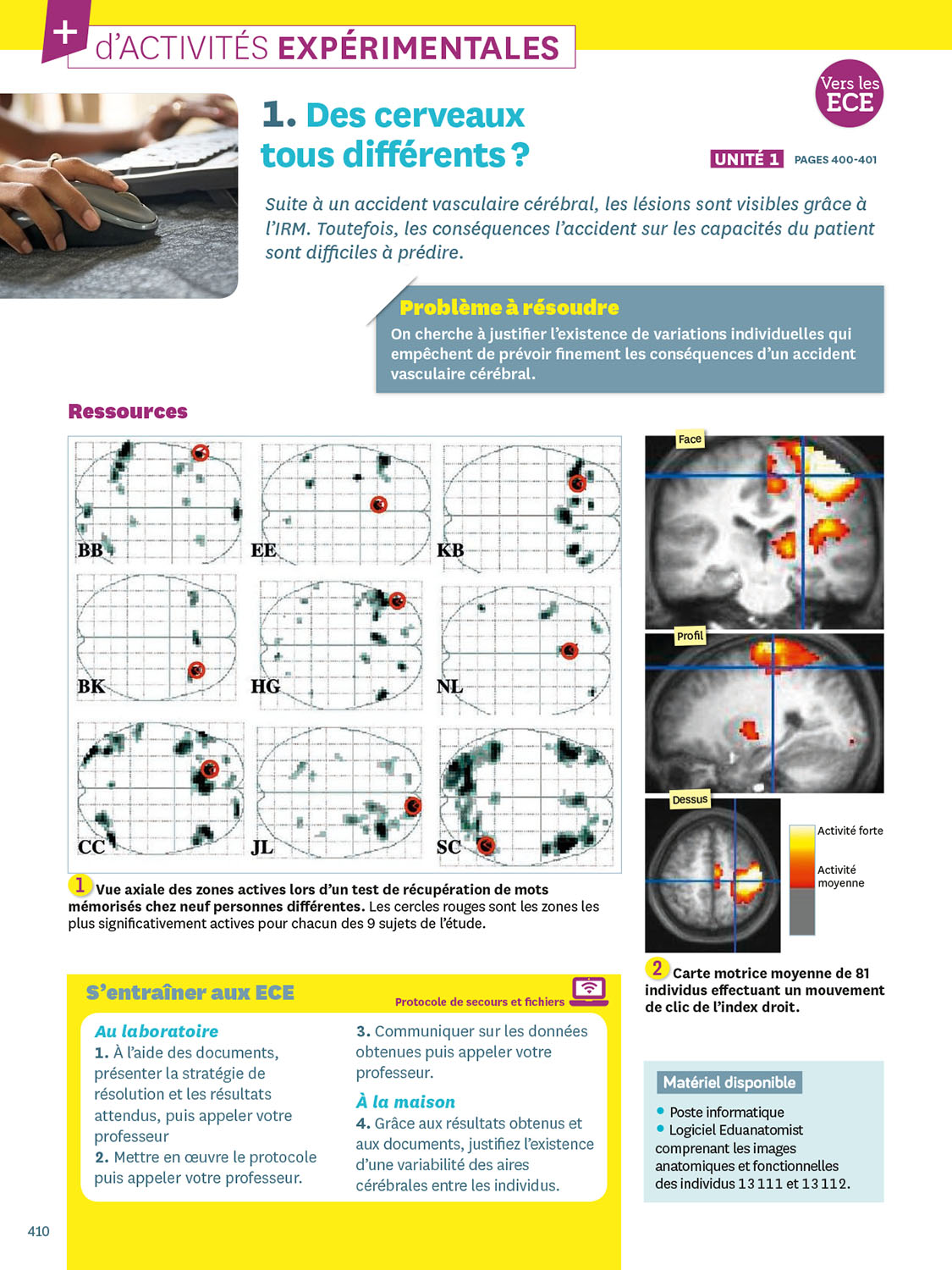 + d'ACTIVITÉS EXPÉRIMENTALES

Vers les ECE

1. Des cerveaux tous différents ?

UNITÉ 1 PAGES 400-401

Suite à un accident vasculaire cérébral, les lésions sont visibles grâce à l'IRM. Toutefois, les conséquences l'accident sur les capacités du patient sont difficiles à prédire.

Problème à résoudre
On cherche à justifier l'existence de variations individuelles qui empêchent de prévoir finement les conséquences d'un accident vasculaire cérébral.

Ressources

BB EE KB
BK HG NL
CC JL SC

1 Vue axiale des zones actives lors d'un test de récupération de mots mémorisés chez neuf personnes différentes. Les cercles rouges sont les zones les plus significativement actives pour chacun des 9 sujets de l'étude.

Face
Profil
Dessus
Activité forte
Activité moyenne

2 Carte motrice moyenne de 81 individus effectuant un mouvement de clic de l'index droit.

S'entraîner aux ECE
Protocole de secours et fichiers

Au laboratoire
1. À l'aide des documents, présenter la stratégie de résolution et les résultats attendus, puis appeler votre professeur
2. Mettre en œuvre le protocole puis appeler votre professeur.

3. Communiquer sur les données obtenues puis appeler votre professeur.

À la maison
4. Grâce aux résultats obtenus et aux documents, justifiez l'existence d'une variabilité des aires cérébrales entre les individus.

Matériel disponible
• Poste informatique
• Logiciel Eduanatomist comprenant les images anatomiques et fonctionnelles des individus 13 111 et 13 112.

410