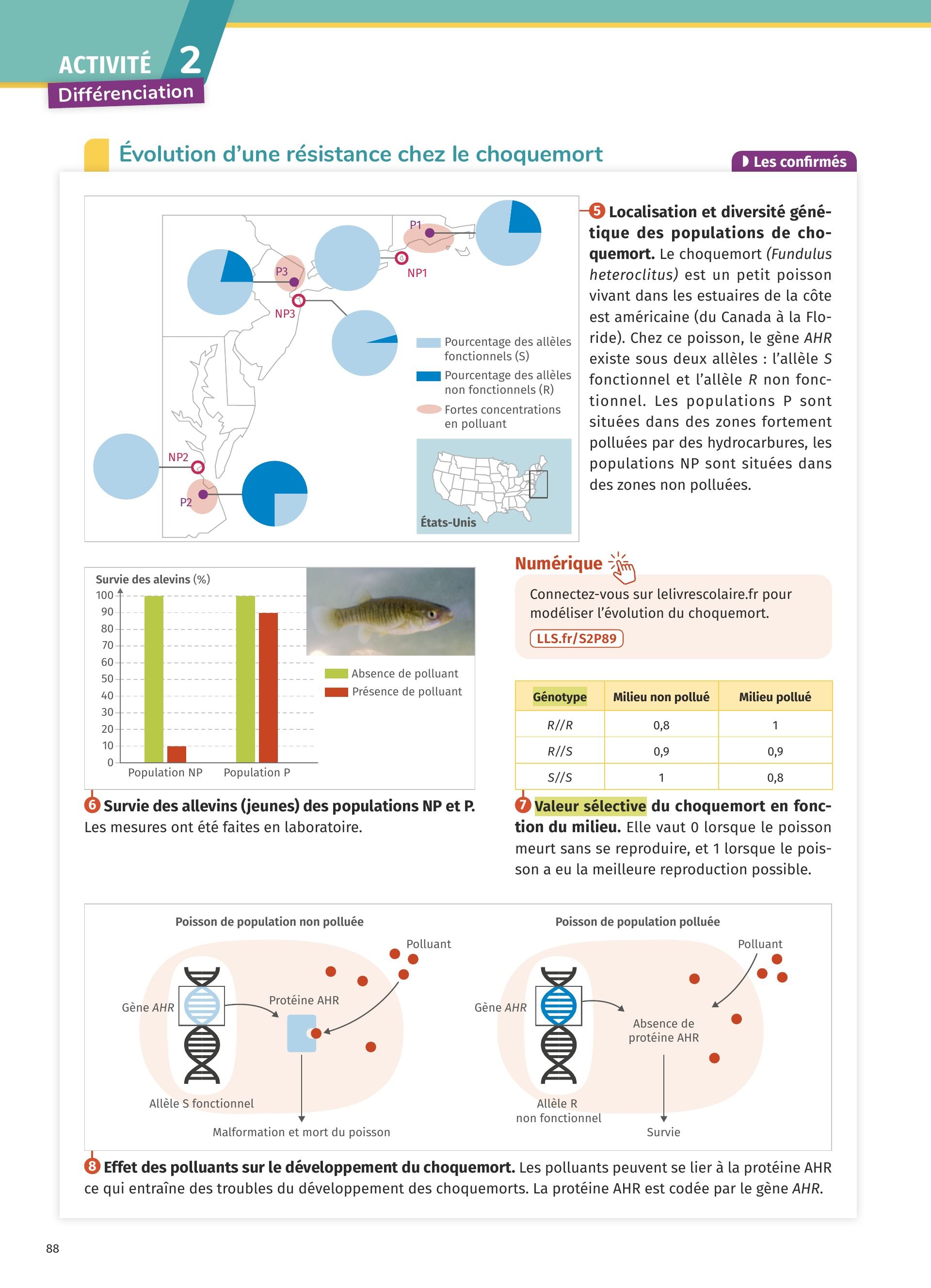 ACTIVITÉ 2
Différenciation

Évolution d'une résistance chez le choquemort

Les confirmés

P1
NP1
P3
NP3
NP2
P2
Pourcentage des allèles fonctionnels (S)
Pourcentage des allèles non fonctionnels (R)
Fortes concentrations en polluant
États-Unis

5 Localisation et diversité génétique des populations de choquemort. Le choquemort (Fundulus heteroclitus) est un petit poisson vivant dans les estuaires de la côte est américaine (du Canada à la Floride). Chez ce poisson, le gène AHR existe sous deux allèles : l'allèle S fonctionnel et l'allèle R non fonctionnel. Les populations P sont situées dans des zones fortement polluées par des hydrocarbures, les populations NP sont situées dans des zones non polluées.

Survie des alevins (%)
100
90
80
70
60
50
40
30
20
10
0
Population NP
Population P
Absence de polluant
Présence de polluant

6 Survie des allevins (jeunes) des populations NP et P. Les mesures ont été faites en laboratoire.

Numérique
Connectez-vous sur lelivrescolaire.fr pour modéliser l'évolution du choquemort.
LLS.fr/S2P89

| Génotype | Milieu non pollué | Milieu pollué |
|---|---|---|
| R//R | 0,8 | 1 |
| R//S | 0,9 | 0,9 |
| S//S | 1 | 0,8 |

7 Valeur sélective du choquemort en fonction du milieu. Elle vaut 0 lorsque le poisson meurt sans se reproduire, et 1 lorsque le poisson a eu la meilleure reproduction possible.

Poisson de population non polluée
Polluant
Gène AHR
Protéine AHR
Allèle S fonctionnel
Malformation et mort du poisson

Poisson de population polluée
Polluant
Gène AHR
Absence de protéine AHR
Allèle R non fonctionnel
Survie

8 Effet des polluants sur le développement du choquemort. Les polluants peuvent se lier à la protéine AHR ce qui entraîne des troubles du développement des choquemorts. La protéine AHR est codée par le gène AHR.

88